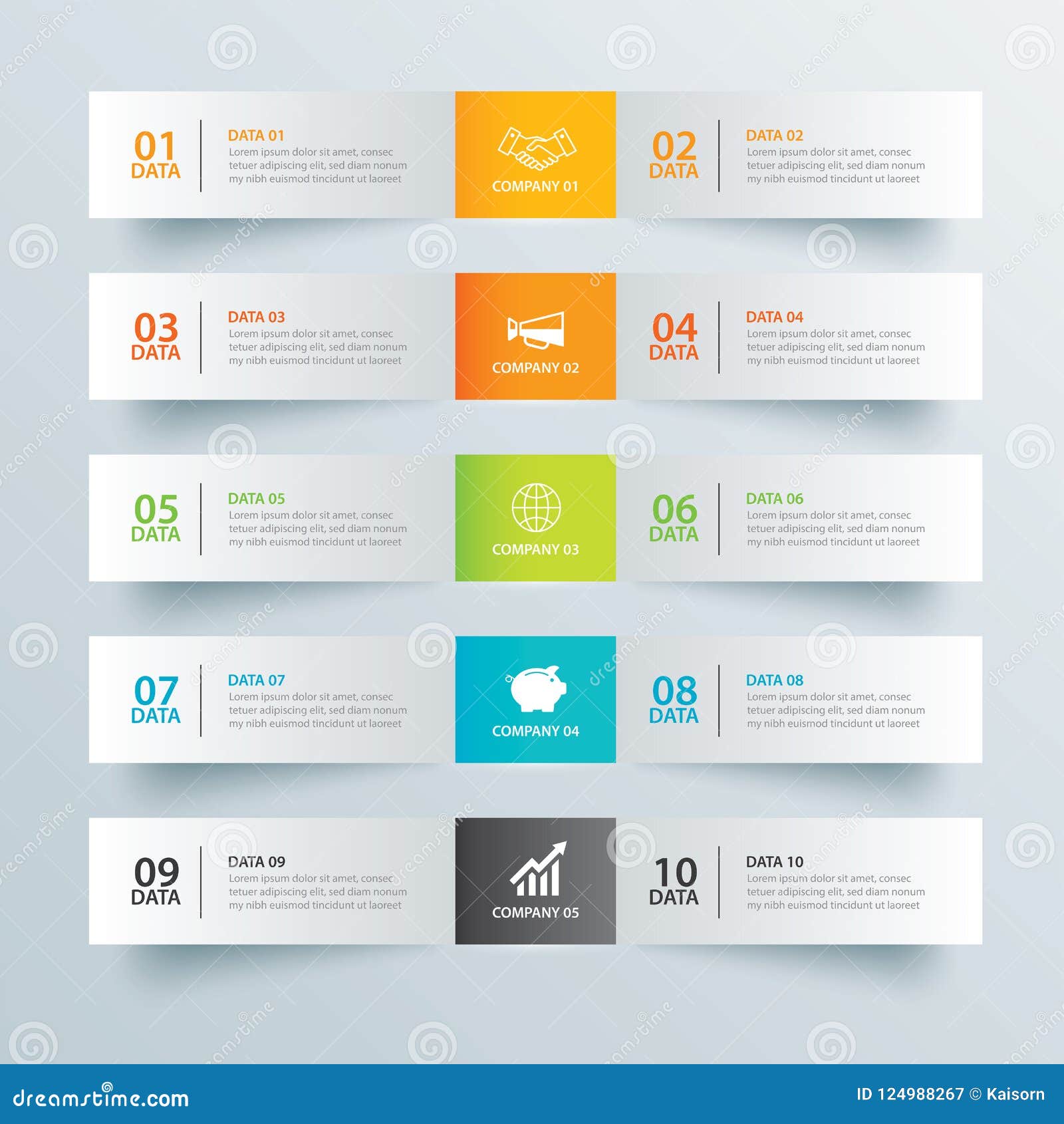 01 DATA

DATA 01
Lorem ipsum dolor sit amet, consec tetuer adipiscing elit, sed diam nonum my nibh euismod tincidunt ut laoreet

COMPANY 01

02 DATA

DATA 02
Lorem ipsum dolor sit amet, consec tetuer adipiscing elit, sed diam nonum my nibh euismod tincidunt ut laoreet

03 DATA

DATA 03
Lorem ipsum dolor sit amet, consec tetuer adipiscing elit, sed diam nonum my nibh euismod tincidunt ut laoreet

COMPANY 02

04 DATA

DATA 04
Lorem ipsum dolor sit amet, consec tetuer adipiscing elit, sed diam nonum my nibh euismod tincidunt ut laoreet

05 DATA

DATA 05
Lorem ipsum dolor sit amet, consec tetuer adipiscing elit, sed diam nonum my nibh euismod tincidunt ut laoreet

COMPANY 03

06 DATA

DATA 06
Lorem ipsum dolor sit amet, consec tetuer adipiscing elit, sed diam nonum my nibh euismod tincidunt ut laoreet

07 DATA

DATA 07
Lorem ipsum dolor sit amet, consec tetuer adipiscing elit, sed diam nonum my nibh euismod tincidunt ut laoreet

COMPANY 04

08 DATA

DATA 08
Lorem ipsum dolor sit amet, consec tetuer adipiscing elit, sed diam nonum my nibh euismod tincidunt ut laoreet

09 DATA

DATA 09
Lorem ipsum dolor sit amet, consec tetuer adipiscing elit, sed diam nonum my nibh euismod tincidunt ut laoreet

COMPANY 05

10 DATA

DATA 10
Lorem ipsum dolor sit amet, consec tetuer adipiscing elit, sed diam nonum my nibh euismod tincidunt ut laoreet

dreamstime.com

ID 124988267 © Kaisorn