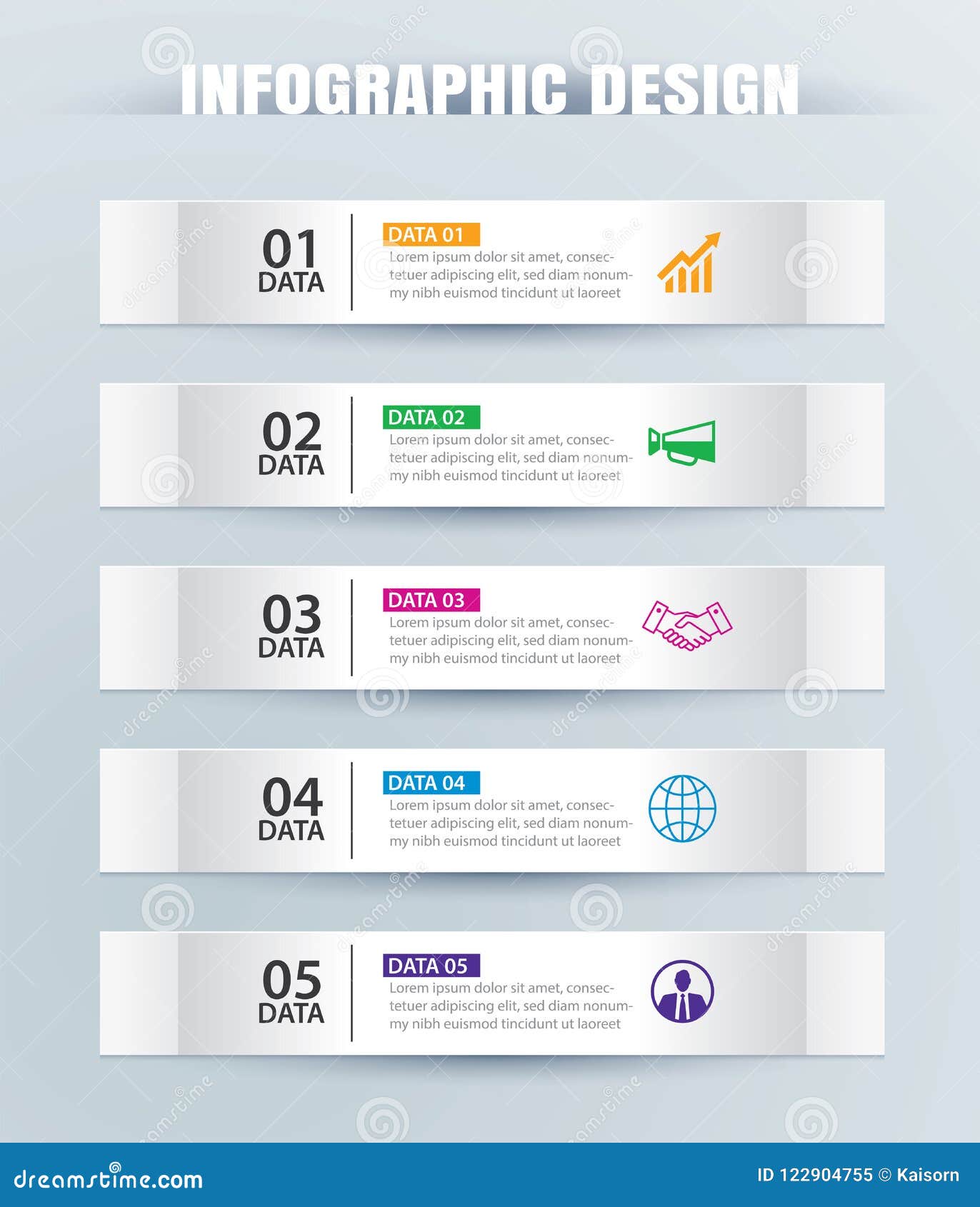 INFOGRAPHIC DESIGN

01
DATA

DATA 01
Lorem ipsum dolor sit amet, consectetuer adipiscing elit, sed diam nonummy nibh euismod tincidunt ut laoreet

02
DATA

DATA 02
Lorem ipsum dolor sit amet, consectetuer adipiscing elit, sed diam nonummy nibh euismod tincidunt ut laoreet

03
DATA

DATA 03
Lorem ipsum dolor sit amet, consectetuer adipiscing elit, sed diam nonummy nibh euismod tincidunt ut laoreet

04
DATA

DATA 04
Lorem ipsum dolor sit amet, consectetuer adipiscing elit, sed diam nonummy nibh euismod tincidunt ut laoreet

05
DATA

DATA 05
Lorem ipsum dolor sit amet, consectetuer adipiscing elit, sed diam nonummy nibh euismod tincidunt ut laoreet

dreamstime.com

ID 122904755 © Kaisorn