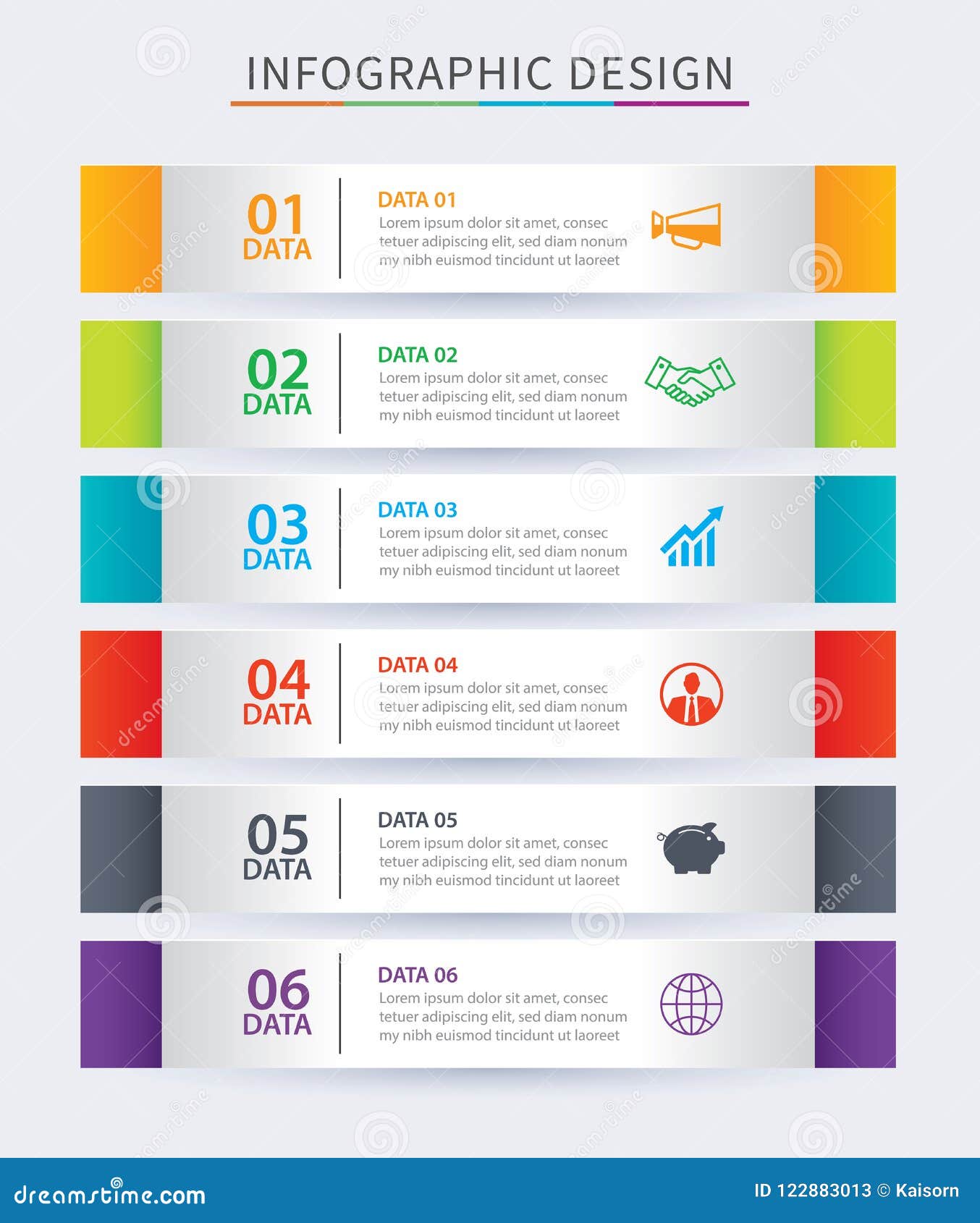 INFOGRAPHIC DESIGN

01
DATA

DATA 01
Lorem ipsum dolor sit amet, consec tetuer adipiscing elit, sed diam nonum my nibh euismod tincidunt ut laoreet

02
DATA

DATA 02
Lorem ipsum dolor sit amet, consec tetuer adipiscing elit, sed diam nonum my nibh euismod tincidunt ut laoreet

03
DATA

DATA 03
Lorem ipsum dolor sit amet, consec tetuer adipiscing elit, sed diam nonum my nibh euismod tincidunt ut laoreet

04
DATA

DATA 04
Lorem ipsum dolor sit amet, consec tetuer adipiscing elit, sed diam nonum my nibh euismod tincidunt ut laoreet

05
DATA

DATA 05
Lorem ipsum dolor sit amet, consec tetuer adipiscing elit, sed diam nonum my nibh euismod tincidunt ut laoreet

06
DATA

DATA 06
Lorem ipsum dolor sit amet, consec tetuer adipiscing elit, sed diam nonum my nibh euismod tincidunt ut laoreet

dreamstime.com

ID 122883013 © Kaisorn