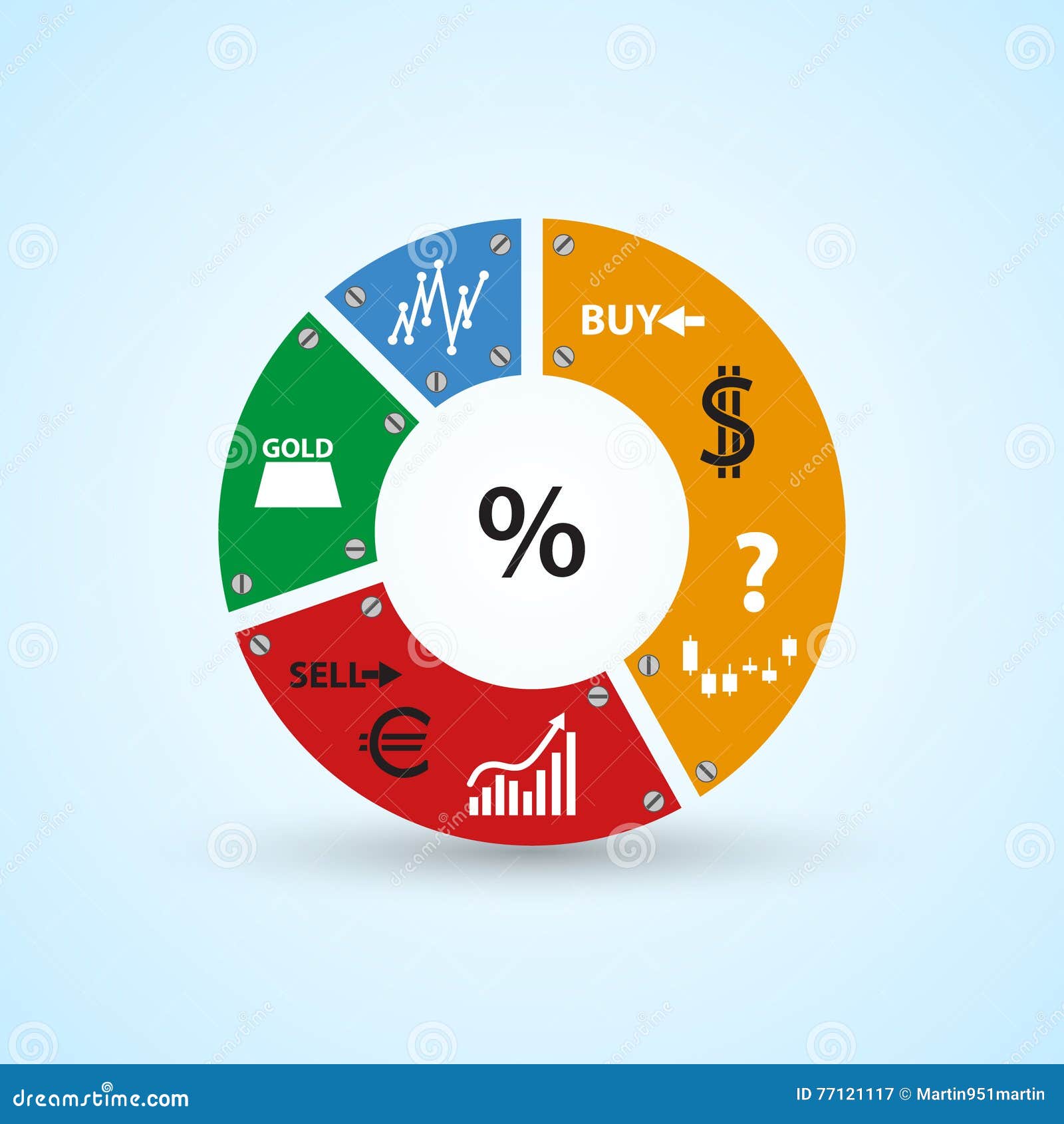 BUY
$
?
GOLD
%
SELL
€

dreamstime.com
ID 77121117 © Martin951martin