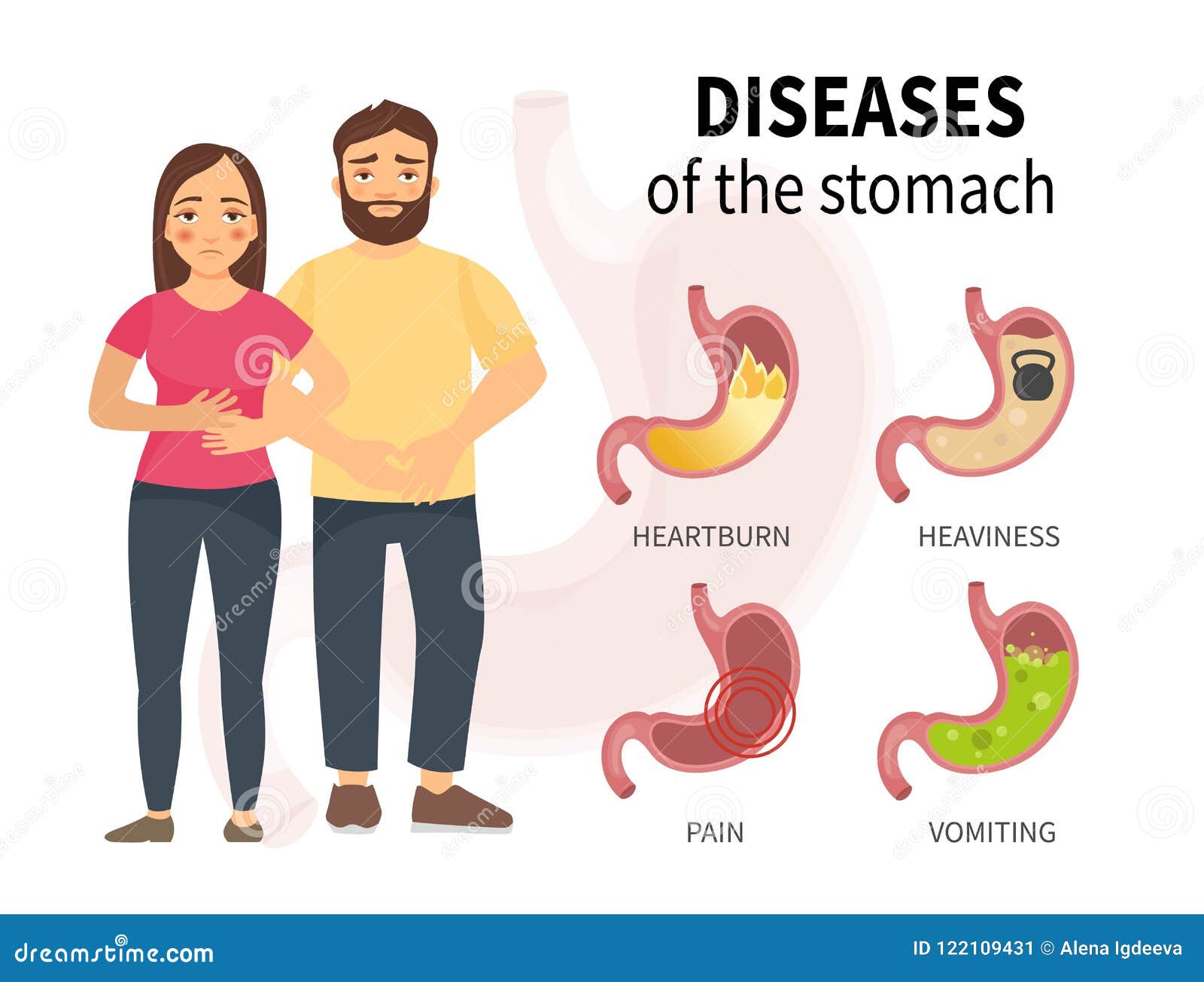 DISEASES
of the stomach

HEARTBURN

HEAVINESS

PAIN

VOMITING

dreamstime.com

ID 122109431 © Alena Igdeeva