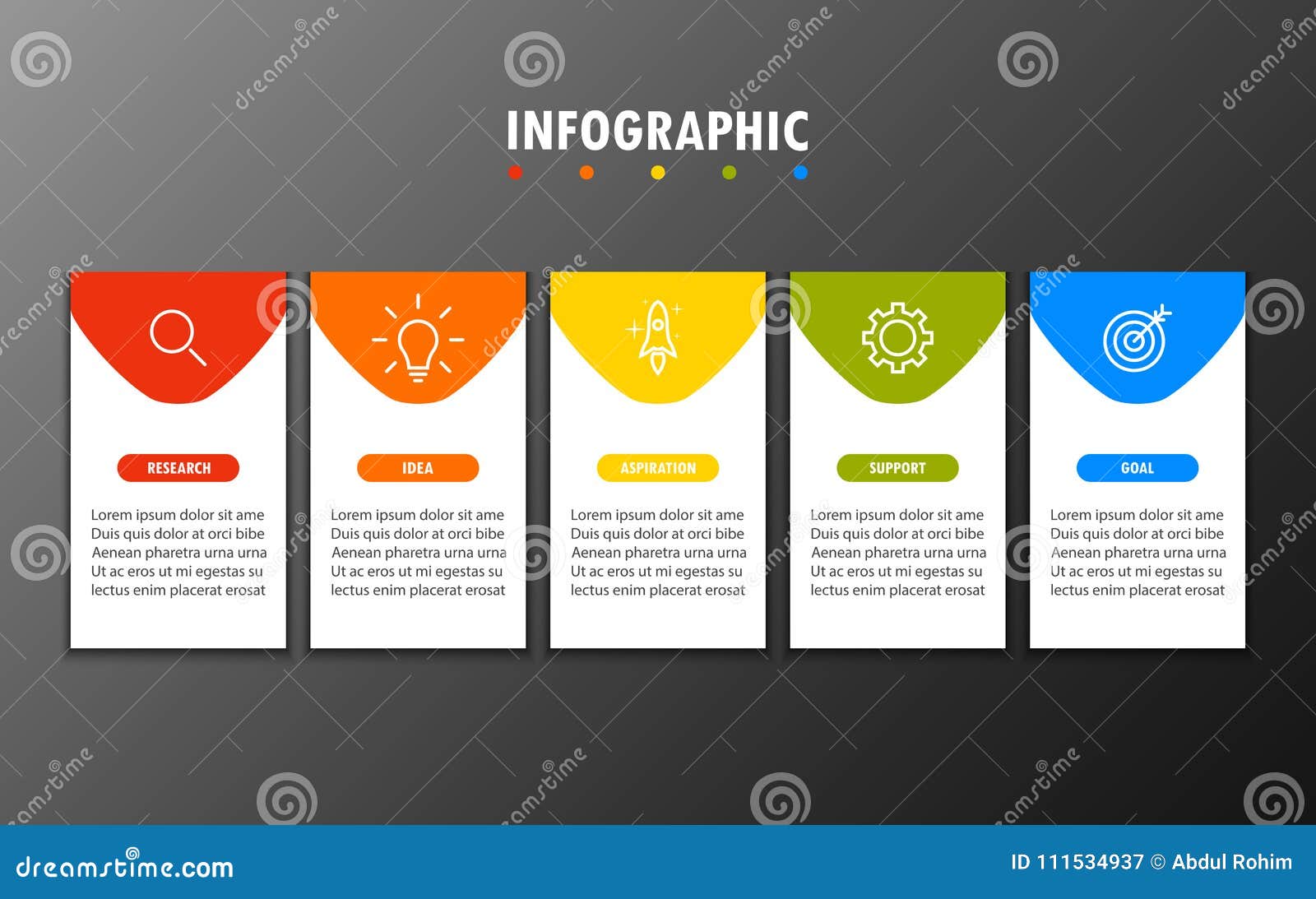 INFOGRAPHIC

RESEARCH

Lorem ipsum dolor sit ame Duis quis dolor at orci bibe Aenean pharetra urna urna Ut ac eros ut mi egestas su lectus enim placerat erosat

IDEA

Lorem ipsum dolor sit ame Duis quis dolor at orci bibe Aenean pharetra urna urna Ut ac eros ut mi egestas su lectus enim placerat erosat

ASPIRATION

Lorem ipsum dolor sit ame Duis quis dolor at orci bibe Aenean pharetra urna urna Ut ac eros ut mi egestas su lectus enim placerat erosat

SUPPORT

Lorem ipsum dolor sit ame Duis quis dolor at orci bibe Aenean pharetra urna urna Ut ac eros ut mi egestas su lectus enim placerat erosat

GOAL

Lorem ipsum dolor sit ame Duis quis dolor at orci bibe Aenean pharetra urna urna Ut ac eros ut mi egestas su lectus enim placerat erosat

dreamstime.com

ID 111534937 © Abdul Rohim