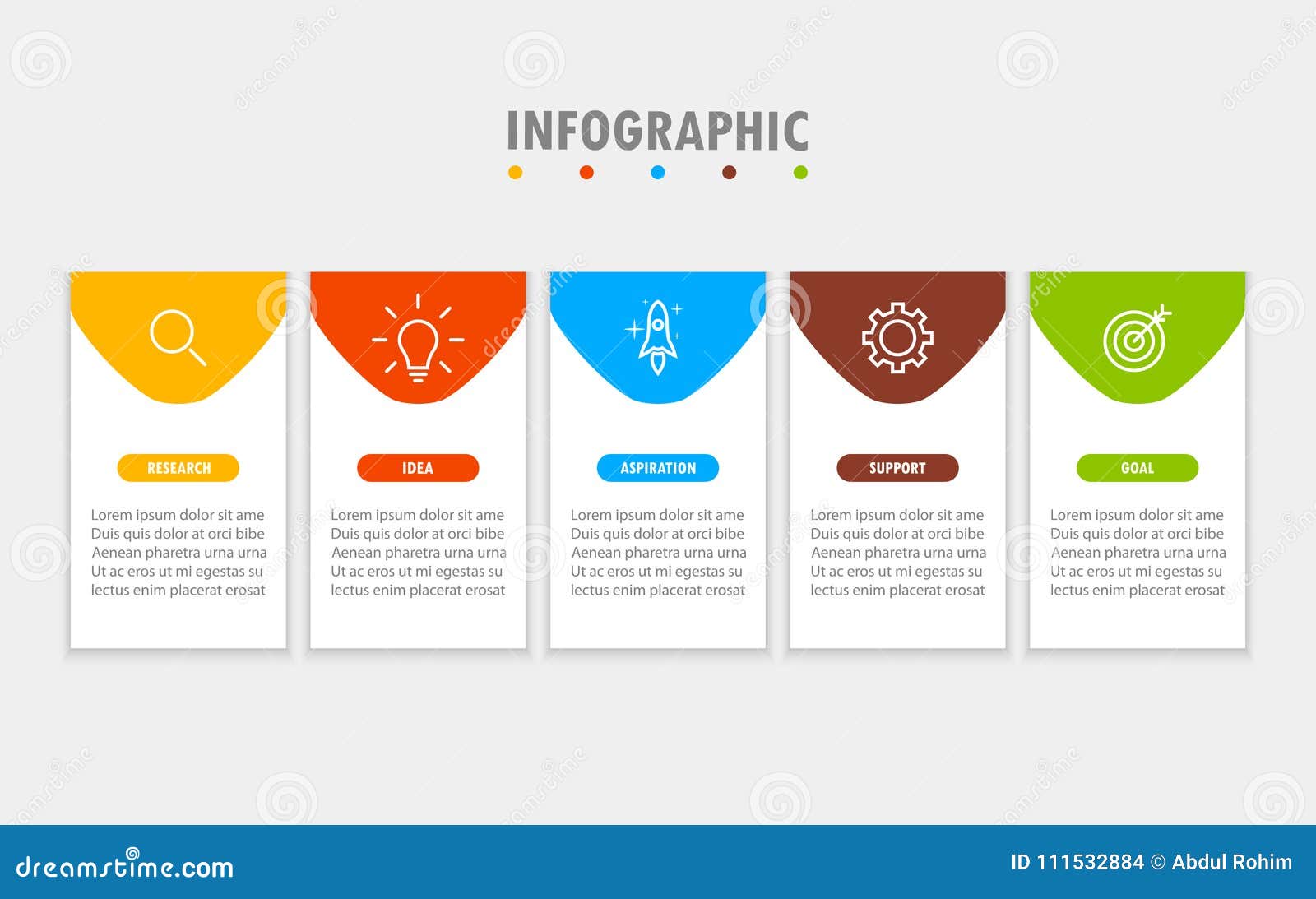 INFOGRAPHIC

RESEARCH

Lorem ipsum dolor sit ame Duis quis dolor at orci bibe Aenean pharetra urna urna Ut ac eros ut mi egestas su lectus enim placerat erosat

IDEA

Lorem ipsum dolor sit ame Duis quis dolor at orci bibe Aenean pharetra urna urna Ut ac eros ut mi egestas su lectus enim placerat erosat

ASPIRATION

Lorem ipsum dolor sit ame Duis quis dolor at orci bibe Aenean pharetra urna urna Ut ac eros ut mi egestas su lectus enim placerat erosat

SUPPORT

Lorem ipsum dolor sit ame Duis quis dolor at orci bibe Aenean pharetra urna urna Ut ac eros ut mi egestas su lectus enim placerat erosat

GOAL

Lorem ipsum dolor sit ame Duis quis dolor at orci bibe Aenean pharetra urna urna Ut ac eros ut mi egestas su lectus enim placerat erosat

dreamstime.com

ID 111532884 © Abdul Rohim