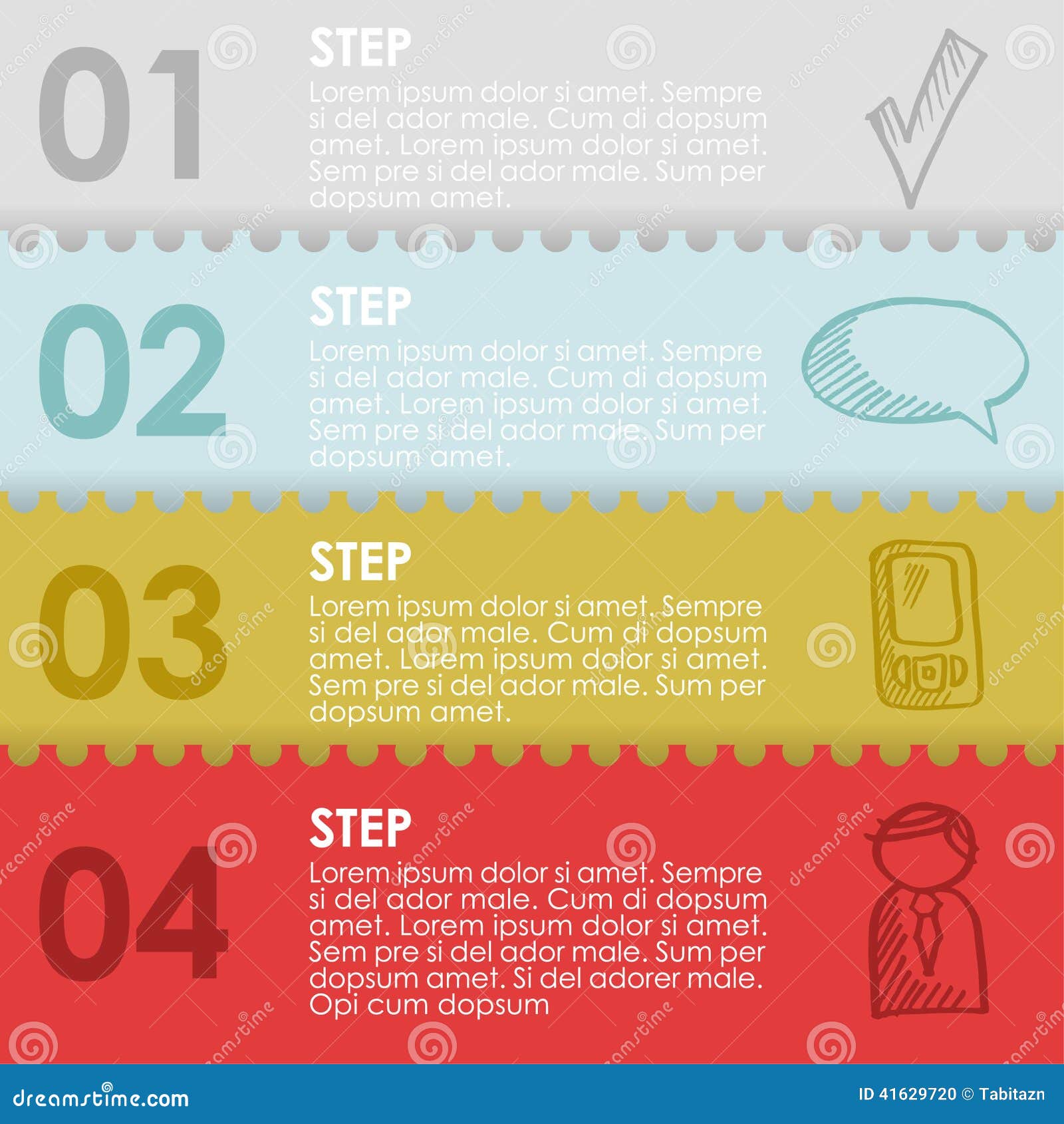 01

STEP

Lorem ipsum dolor si amet. Sempre si del ador male. Cum di dopsum amet. Lorem ipsum dolor si amet. Sem pre si del ador male. Sum per dopsum amet.

02

STEP

Lorem ipsum dolor si amet. Sempre si del ador male. Cum di dopsum amet. Lorem ipsum dolor si amet. Sem pre si del ador male. Sum per dopsum amet.

03

STEP

Lorem ipsum dolor si amet. Sempre si del ador male. Cum di dopsum amet. Lorem ipsum dolor si amet. Sem pre si del ador male. Sum per dopsum amet.

04

STEP

Lorem ipsum dolor si amet. Sempre si del ador male. Cum di dopsum amet. Lorem ipsum dolor si amet. Sem pre si del ador male. Sum per dopsum amet. Si del adorer male. Opi cum dopsum

dreamstime.com

ID 41629720 © Tabitazn