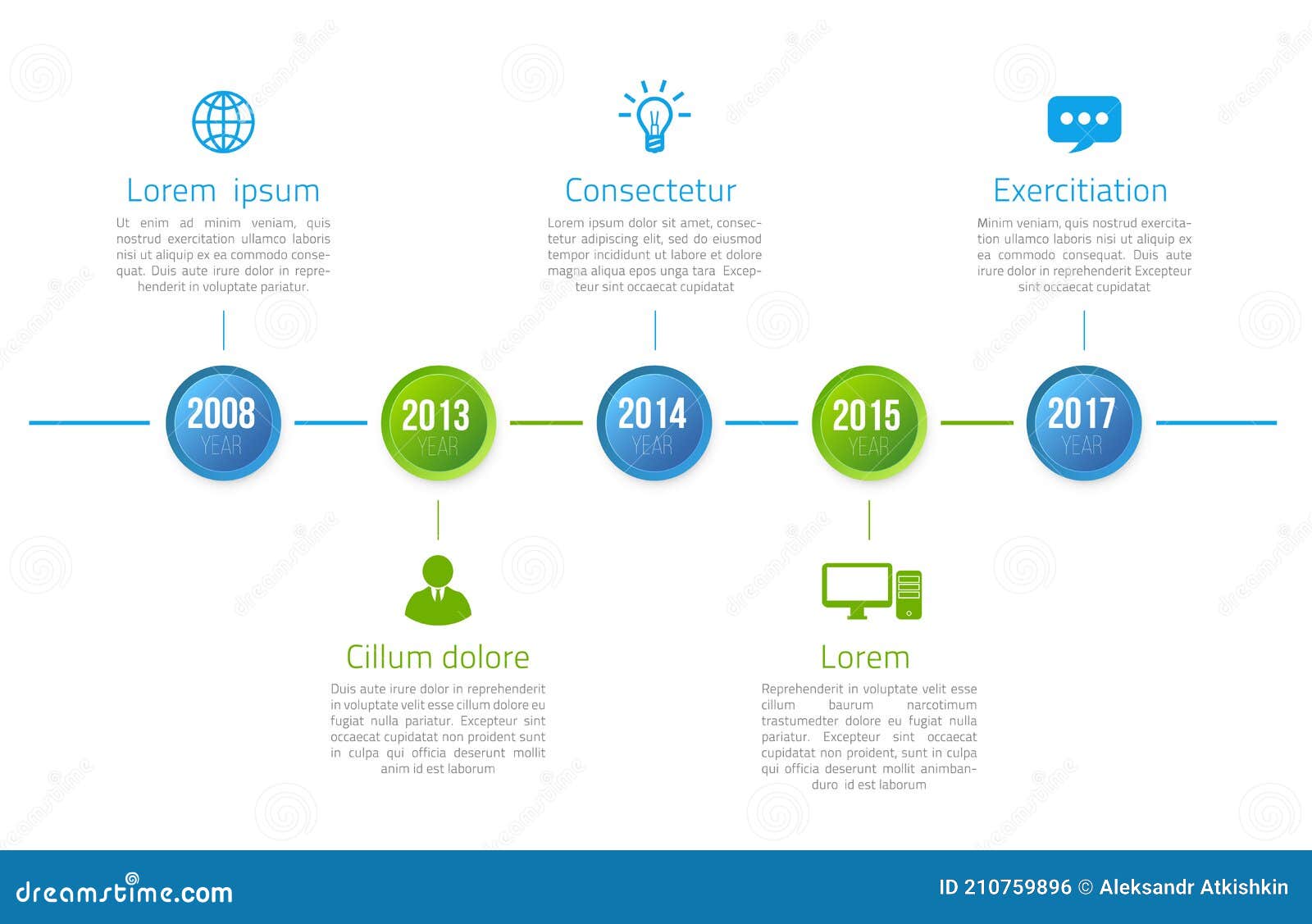 Lorem ipsum

Ut enim ad minim veniam, quis nostrud exercitation ullamco laboris nisi ut aliquip ex ea commodo consequat. Duis aute irure dolor in reprehenderit in voluptate pariatur.

Consectetur

Lorem ipsum dolor sit amet, consectetur adipiscing elit, sed do eiusmod tempor incididunt ut labore et dolore magna aliqua epos unga tara Excepteur sint occaecat cupidatat

Exercitiation

Minim veniam, quis nostrud exercitation ullamco laboris nisi ut aliquip ex ea commodo consequat. Duis aute irure dolor in reprehenderit Excepteur sint occaecat cupidatat

2008 YEAR

2013 YEAR

2014 YEAR

2015 YEAR

2017 YEAR

Cillum dolore

Duis aute irure dolor in reprehenderit in voluptate velit esse cillum dolore eu fugiat nulla pariatur. Excepteur sint occaecat cupidatat non proident sunt in culpa qui officia deserunt mollit anim id est laborum

Lorem

Reprehenderit in voluptate velit esse cillum baurum narcotimum trastumedter dolore eu fugiat nulla pariatur. Excepteur sint occaecat cupidatat non proident, sunt in culpa qui officia deserunt mollit animbanduro id est laborum

dreamstime.com

ID 210759896 © Aleksandr Atkishkin