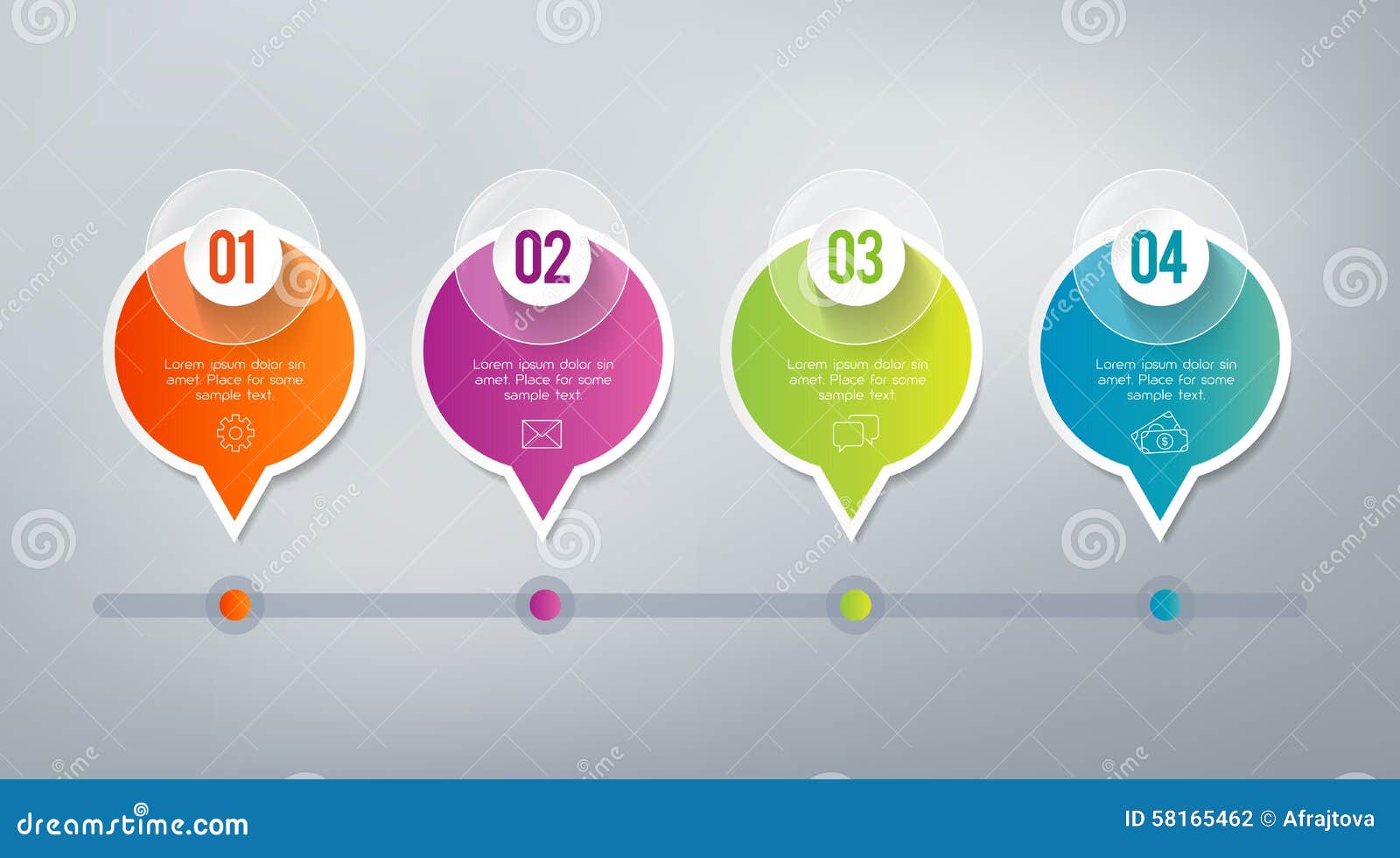 01

Lorem ipsum dolor sin amet. Place for some sample text.

02

Lorem ipsum dolor sin amet. Place for some sample text.

03

Lorem ipsum dolor sin amet. Place for some sample text.

04

Lorem ipsum dolor sin amet. Place for some sample text.

dreamstime.com

ID 58165462 © Afrajtova