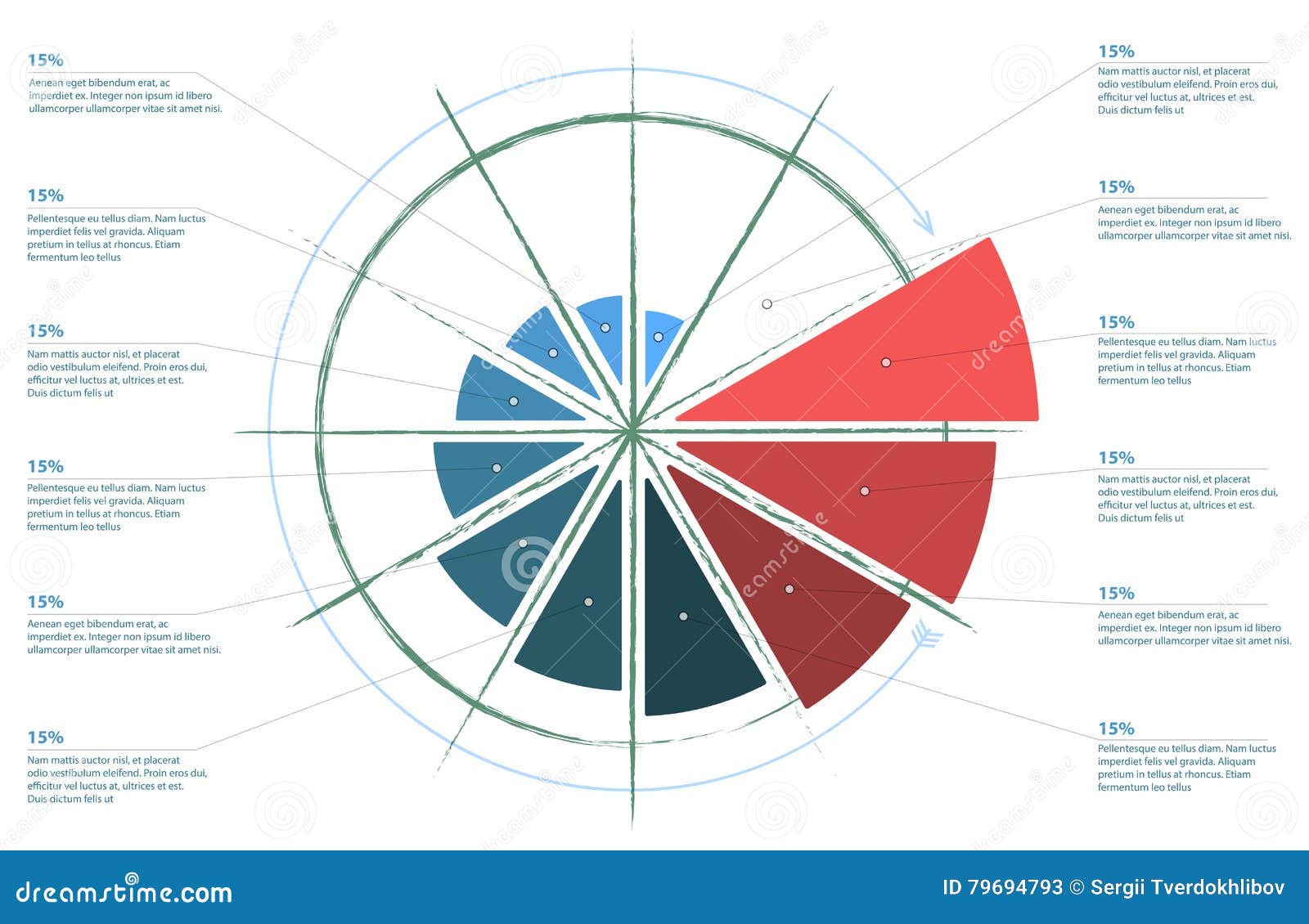 15%
Aenean eget bibendum erat, ac imperdiet ex. Integer non ipsum id libero ullamcorper ullamcorper vitae sit amet nisi.

15%
Pellentesque eu tellus diam. Nam luctus imperdiet felis vel gravida. Aliquam pretium in tellus at rhoncus. Etiam fermentum leo tellus

15%
Nam mattis auctor nisl, et placerat odio vestibulum eleifend. Proin eros dui, efficitur vel luctus at, ultrices et est. Duis dictum felis ut

15%
Pellentesque eu tellus diam. Nam luctus imperdiet felis vel gravida. Aliquam pretium in tellus at rhoncus. Etiam fermentum leo tellus

15%
Aenean eget bibendum erat, ac imperdiet ex. Integer non ipsum id libero ullamcorper ullamcorper vitae sit amet nisi.

15%
Nam mattis auctor nisl, et placerat odio vestibulum eleifend. Proin eros dui, efficitur vel luctus at, ultrices et est. Duis dictum felis ut

15%
Nam mattis auctor nisl, et placerat odio vestibulum eleifend. Proin eros dui, efficitur vel luctus at, ultrices et est. Duis dictum felis ut

15%
Aenean eget bibendum erat, ac imperdiet ex. Integer non ipsum id libero ullamcorper ullamcorper vitae sit amet nisi.

15%
Pellentesque eu tellus diam. Nam luctus imperdiet felis vel gravida. Aliquam pretium in tellus at rhoncus. Etiam fermentum leo tellus

15%
Nam mattis auctor nisl, et placerat odio vestibulum eleifend. Proin eros dui, efficitur vel luctus at, ultrices et est. Duis dictum felis ut

15%
Aenean eget bibendum erat, ac imperdiet ex. Integer non ipsum id libero ullamcorper ullamcorper vitae sit amet nisi.

15%
Pellentesque eu tellus diam. Nam luctus imperdiet felis vel gravida. Aliquam pretium in tellus at rhoncus. Etiam fermentum leo tellus

dreamstime.com
ID 79694793 © Sergii Tverdokhlibov