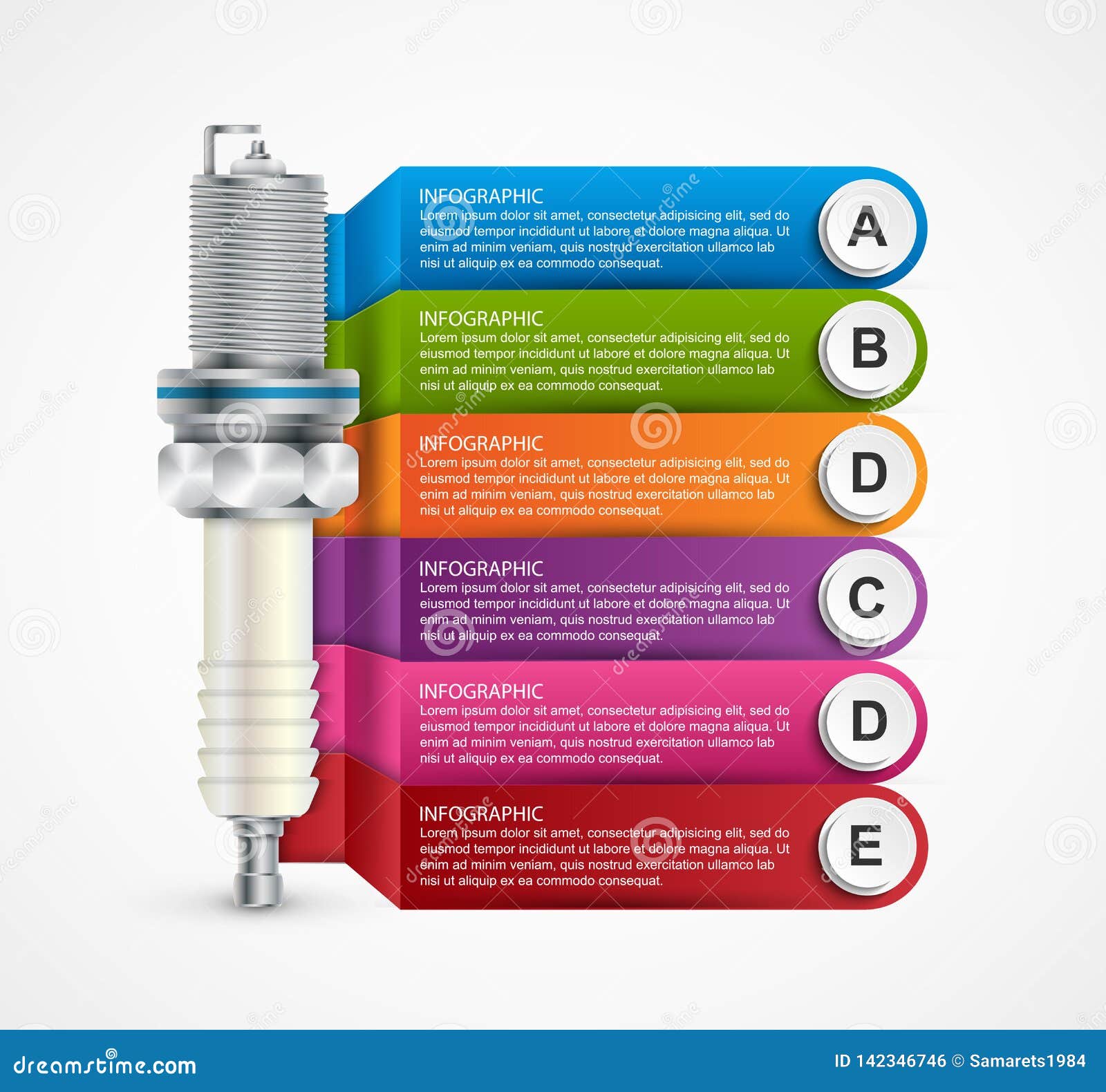 INFOGRAPHIC
Lorem ipsum dolor sit amet, consectetur adipisicing elit, sed do eiusmod tempor incididunt ut labore et dolore magna aliqua. Ut enim ad minim veniam, quis nostrud exercitation ullamco lab nisi ut aliquip ex ea commodo consequat.

A

INFOGRAPHIC
Lorem ipsum dolor sit amet, consectetur adipisicing elit, sed do eiusmod tempor incididunt ut labore et dolore magna aliqua. Ut enim ad minim veniam, quis nostrud exercitation ullamco lab nisi ut aliquip ex ea commodo consequat.

B

INFOGRAPHIC
Lorem ipsum dolor sit amet, consectetur adipisicing elit, sed do eiusmod tempor incididunt ut labore et dolore magna aliqua. Ut enim ad minim veniam, quis nostrud exercitation ullamco lab nisi ut aliquip ex ea commodo consequat.

D

INFOGRAPHIC
Lorem ipsum dolor sit amet, consectetur adipisicing elit, sed do eiusmod tempor incididunt ut labore et dolore magna aliqua. Ut enim ad minim veniam, quis nostrud exercitation ullamco lab nisi ut aliquip ex ea commodo consequat.

C

INFOGRAPHIC
Lorem ipsum dolor sit amet, consectetur adipisicing elit, sed do eiusmod tempor incididunt ut labore et dolore magna aliqua. Ut enim ad minim veniam, quis nostrud exercitation ullamco lab nisi ut aliquip ex ea commodo consequat.

D

INFOGRAPHIC
Lorem ipsum dolor sit amet, consectetur adipisicing elit, sed do eiusmod tempor incididunt ut labore et dolore magna aliqua. Ut enim ad minim veniam, quis nostrud exercitation ullamco lab nisi ut aliquip ex ea commodo consequat.

E

dreamstime.com
ID 142346746 © Samarets1984