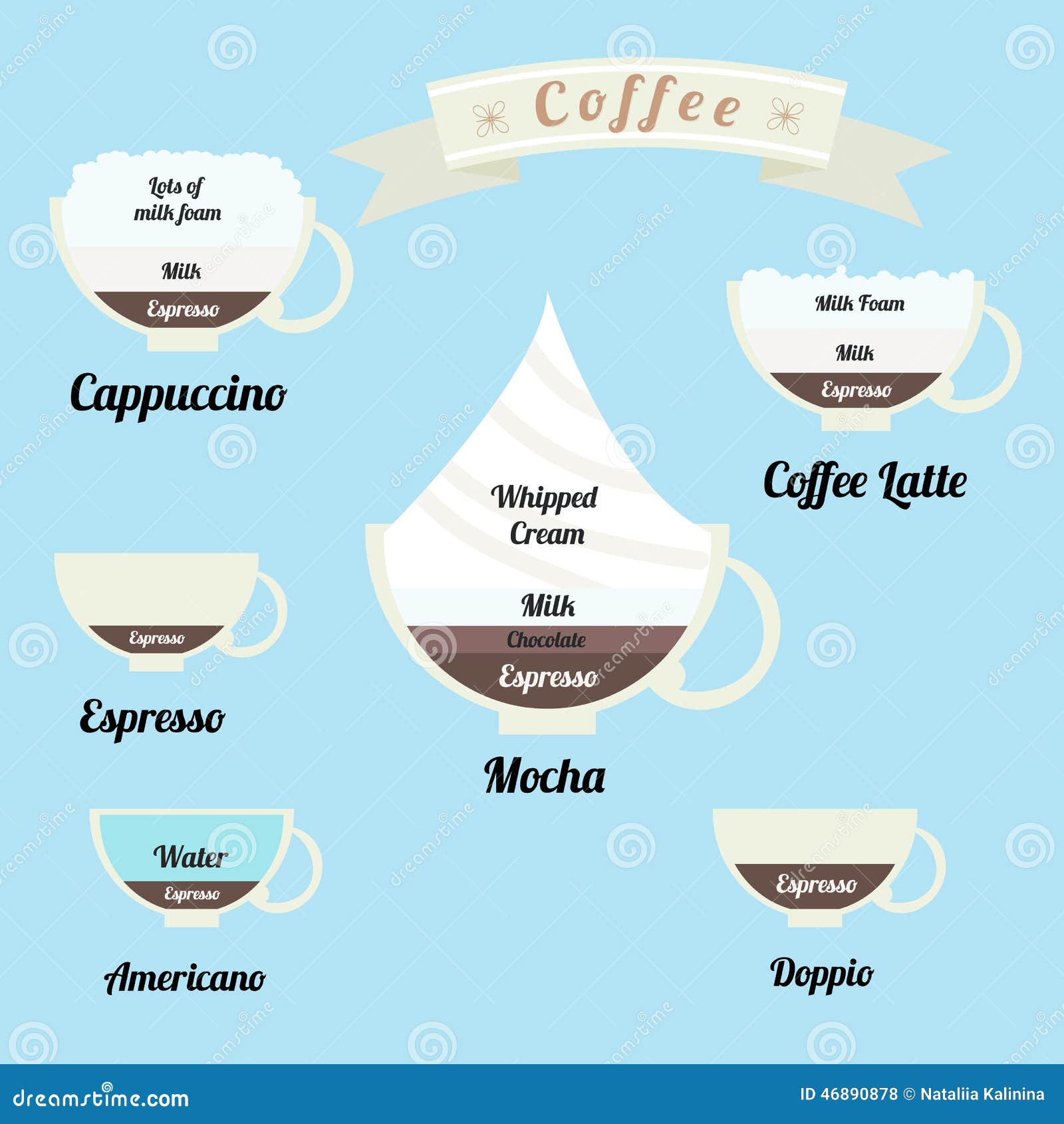 Coffee

Lots of milk foam

Milk

Espresso

Cappuccino

Milk Foam

Milk

Espresso

Coffee Latte

Whipped Cream

Milk

Chocolate

Espresso

Mocha

Espresso

Espresso

Water

Espresso

Americano

Espresso

Doppio

dreamstime.com

ID 46890878 © Nataliia Kalinina