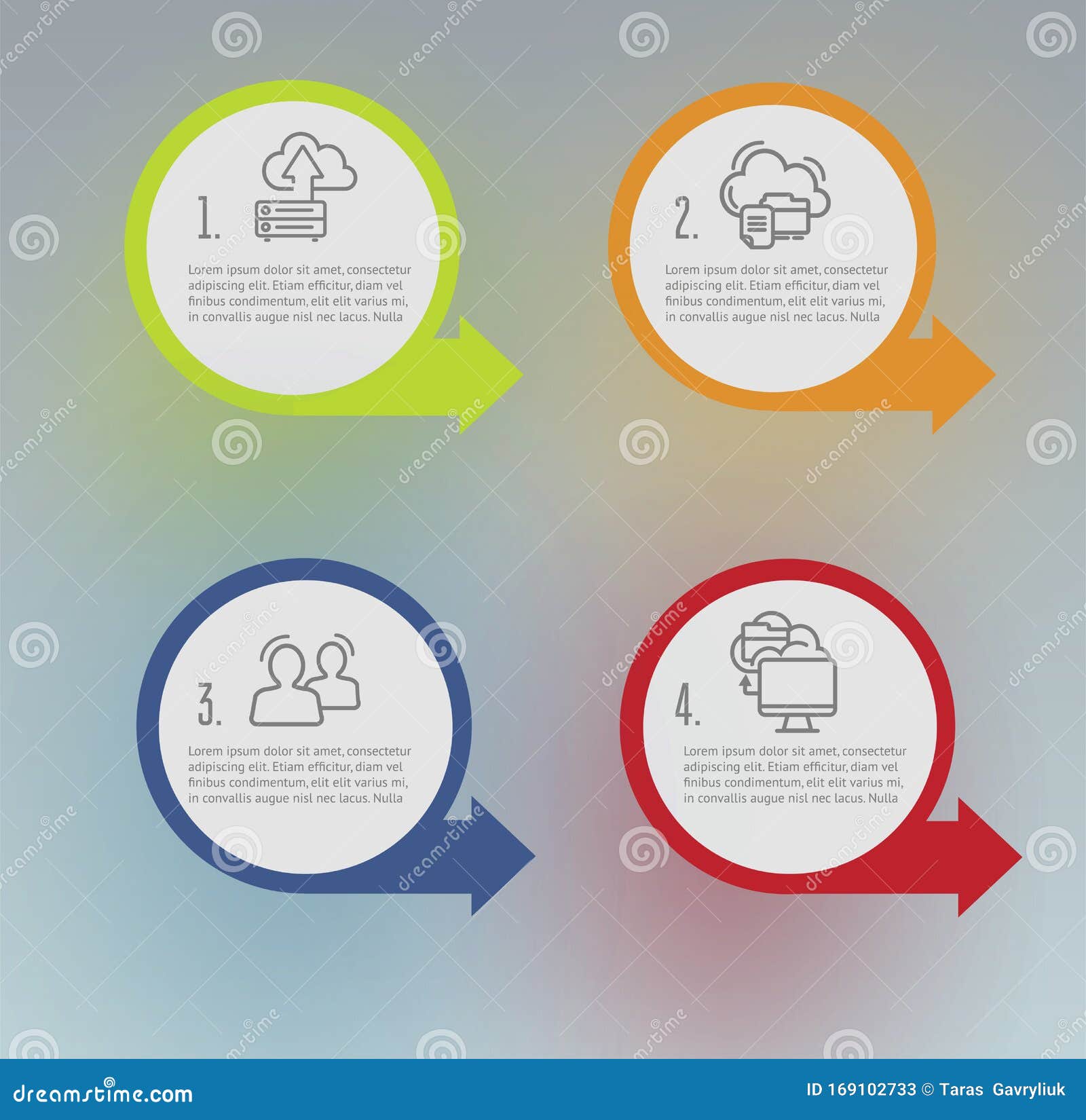 1.

Lorem ipsum dolor sit amet, consectetur adipiscing elit. Etiam efficitur, diam vel finibus condimentum, elit elit varius mi, in convallis augue nisl nec lacus. Nulla

2.

Lorem ipsum dolor sit amet, consectetur adipiscing elit. Etiam efficitur, diam vel finibus condimentum, elit elit varius mi, in convallis augue nisl nec lacus. Nulla

3.

Lorem ipsum dolor sit amet, consectetur adipiscing elit. Etiam efficitur, diam vel finibus condimentum, elit elit varius mi, in convallis augue nisl nec lacus. Nulla

4.

Lorem ipsum dolor sit amet, consectetur adipiscing elit. Etiam efficitur, diam vel finibus condimentum, elit elit varius mi, in convallis augue nisl nec lacus. Nulla

dreamstime.com

ID 169102733 © Taras Gavryliuk