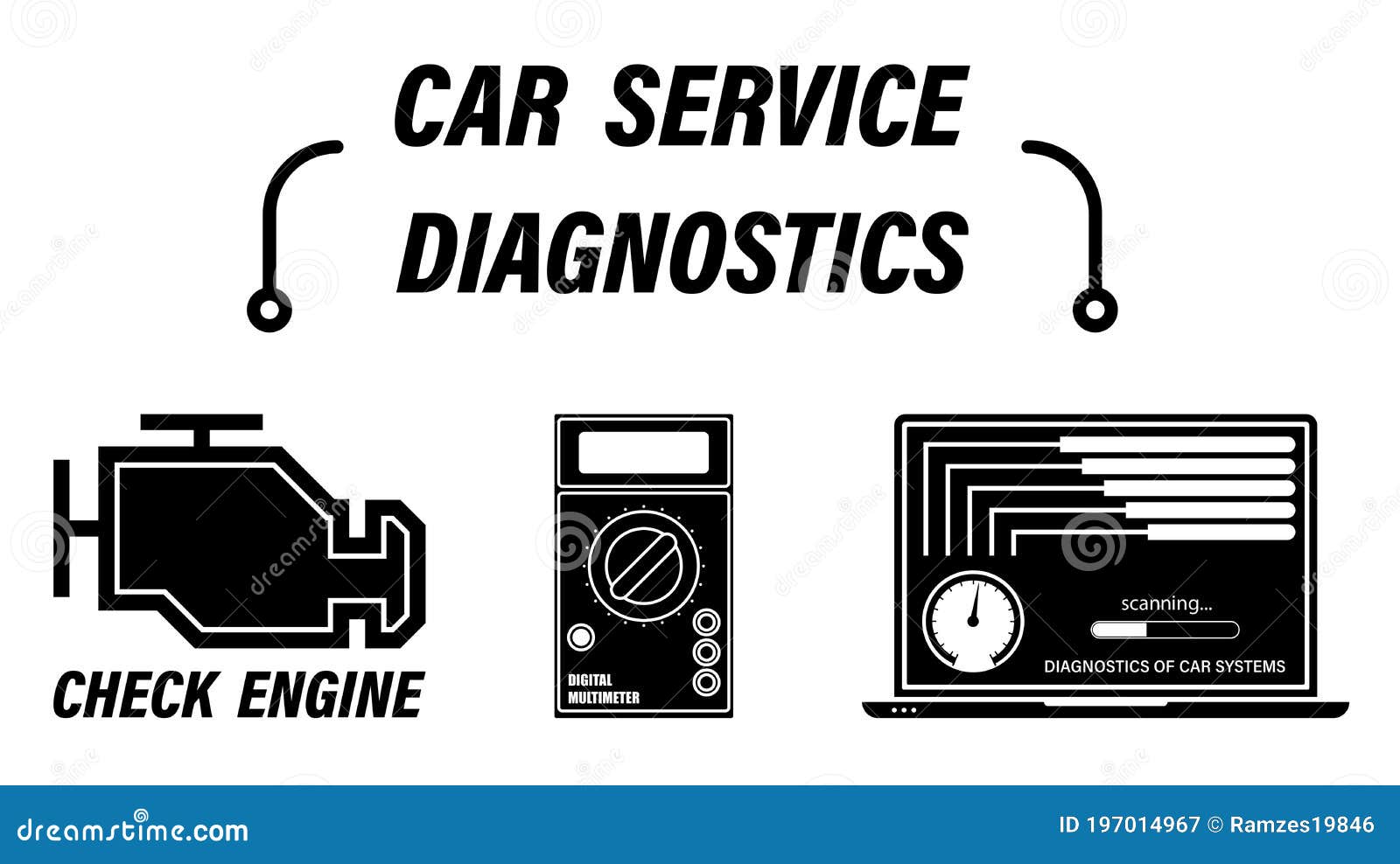 CAR SERVICE
DIAGNOSTICS

CHECK ENGINE

DIGITAL
MULTIMETER

scanning...

DIAGNOSTICS OF CAR SYSTEMS

dreamstime.com

ID 197014967 © Ramzes19846