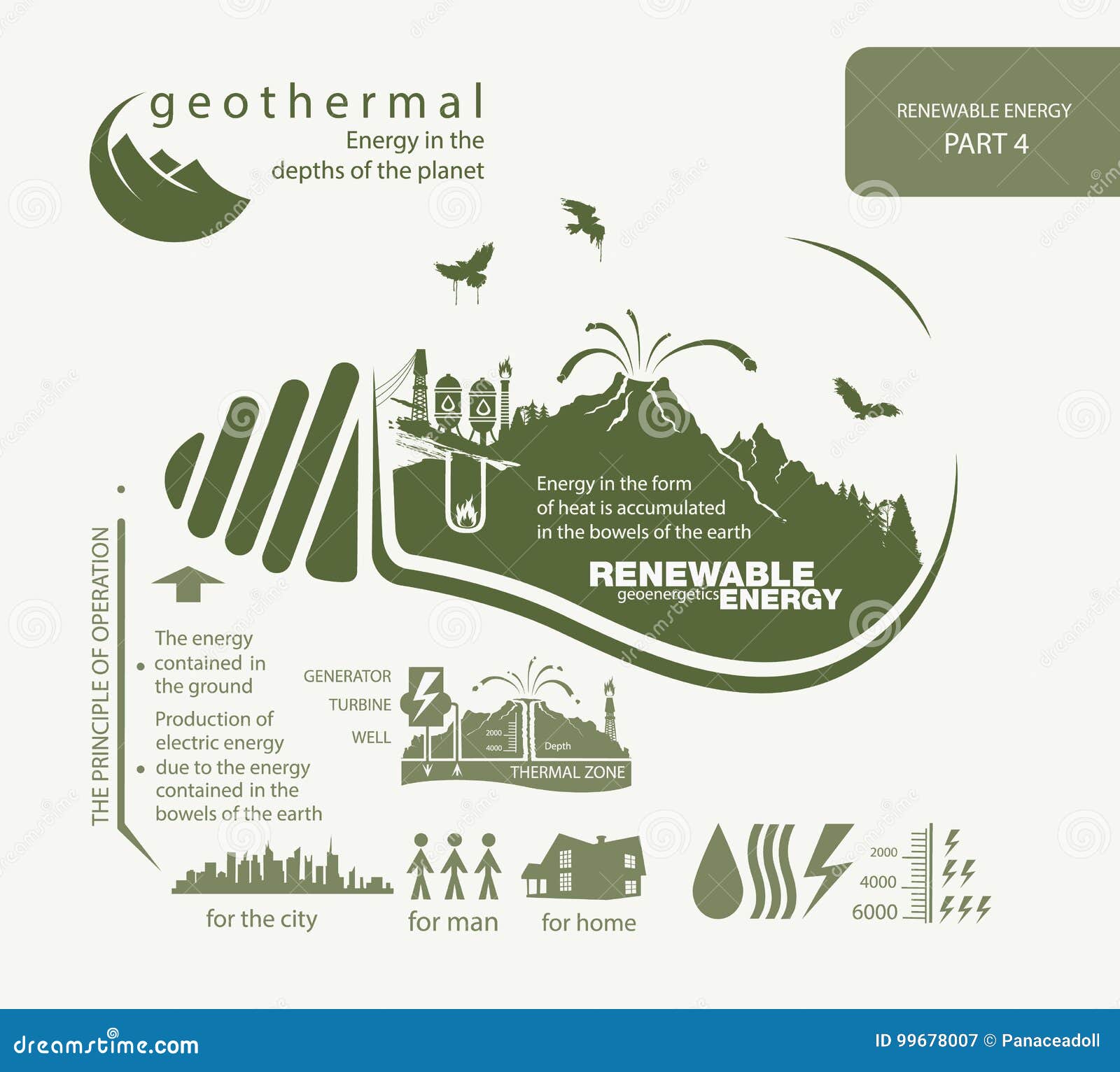 geothermal
Energy in the depths of the planet

RENEWABLE ENERGY
PART 4

Energy in the form of heat is accumulated in the bowels of the earth

RENEWABLE
geoenergetics ENERGY

THE PRINCIPLE OF OPERATION

The energy contained in the ground

Production of electric energy due to the energy contained in the bowels of the earth

GENERATOR
TURBINE
WELL
2000
4000
Depth
THERMAL ZONE

for the city
for man
for home

2000
4000
6000

dreamstime.com
ID 99678007 © Panaceadoll