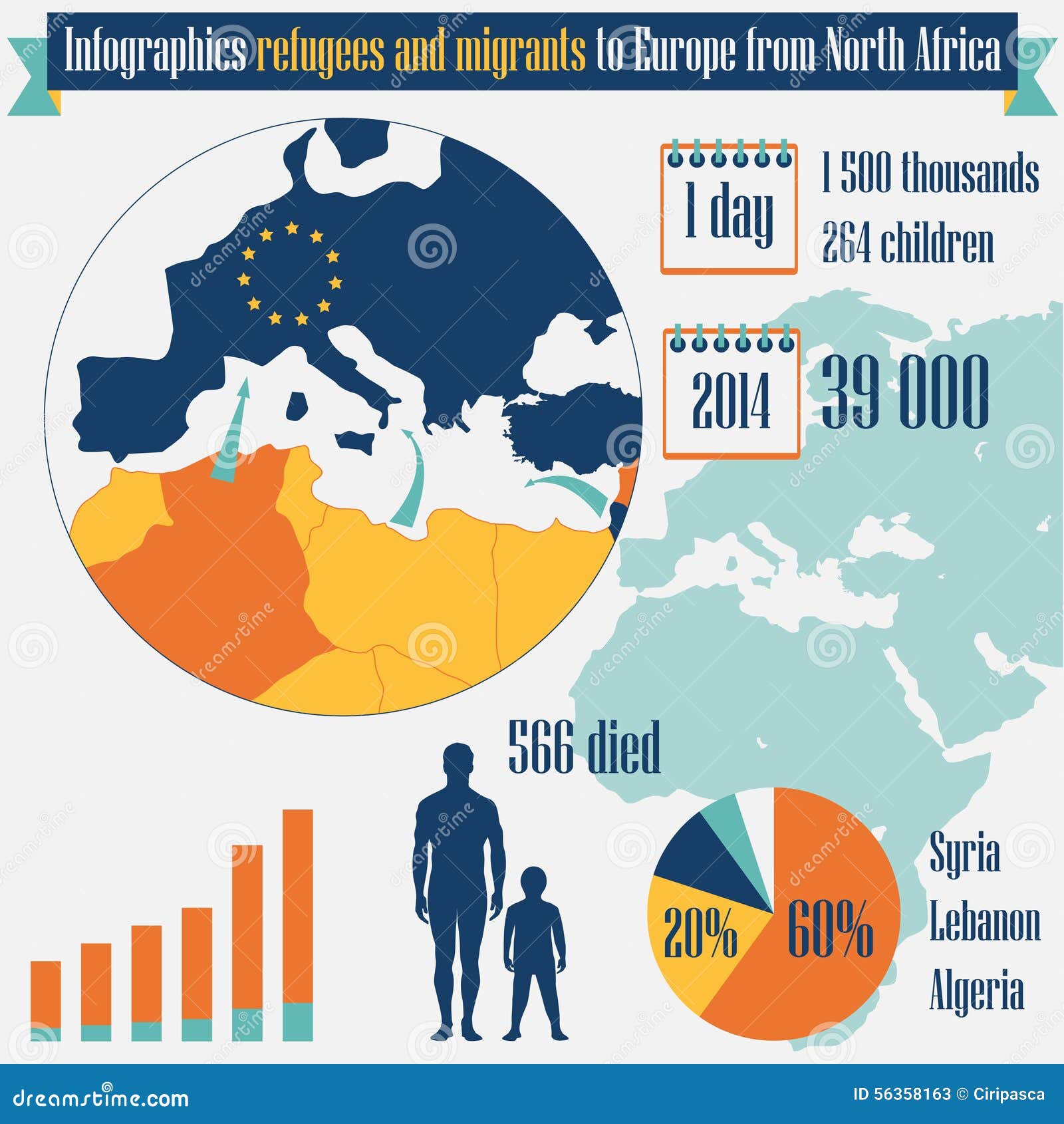 Infographics refugees and migrants to Europe from North Africa

1 day

1 500 thousands

264 children

2014

39 000

566 died

20%

60%

Syria

Lebanon

Algeria

dreamstime.com

ID 56358163 © Ciripasca