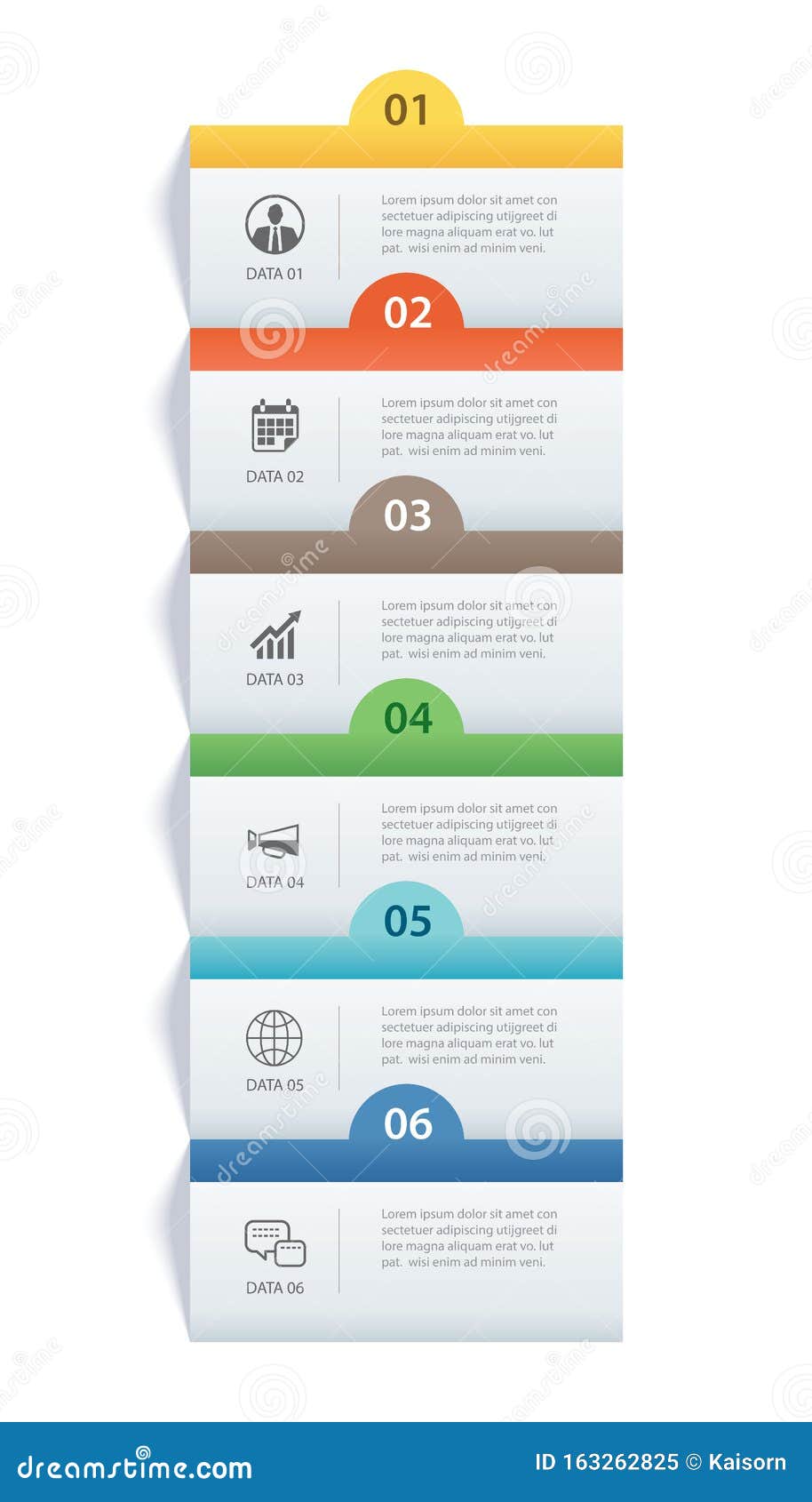 01

DATA 01

Lorem ipsum dolor sit amet con sectetuer adipiscing utijgreet di lore magna aliquam erat vo. lut pat. wisi enim ad minim veni.

02

DATA 02

Lorem ipsum dolor sit amet con sectetuer adipiscing utijgreet di lore magna aliquam erat vo. lut pat. wisi enim ad minim veni.

03

DATA 03

Lorem ipsum dolor sit amet con sectetuer adipiscing utijgreet di lore magna aliquam erat vo. lut pat. wisi enim ad minim veni.

04

DATA 04

Lorem ipsum dolor sit amet con sectetuer adipiscing utijgreet di lore magna aliquam erat vo. lut pat. wisi enim ad minim veni.

05

DATA 05

Lorem ipsum dolor sit amet con sectetuer adipiscing utijgreet di lore magna aliquam erat vo. lut pat. wisi enim ad minim veni.

06

DATA 06

Lorem ipsum dolor sit amet con sectetuer adipiscing utijgreet di lore magna aliquam erat vo. lut pat. wisi enim ad minim veni.

dreamstime.com

ID 163262825 © Kaisorn