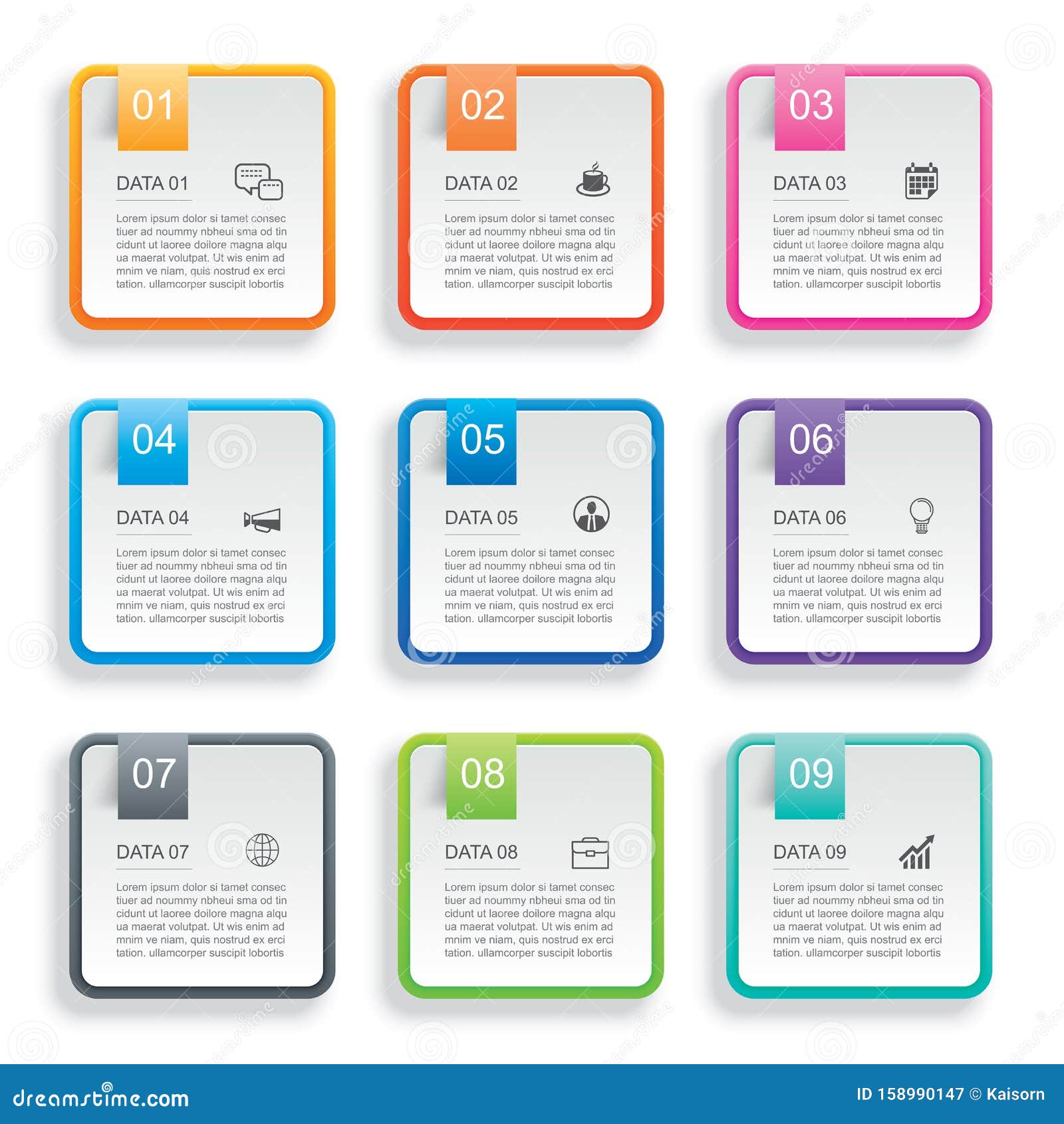 01

DATA 01

Lorem ipsum dolor si tamet consec tiuer ad noummy nbheui sma od tin cidunt ut laoree doilore magna alqu ua maerat volutpat. Ut wis enim ad mnim ve niam, quis nostrud ex erci tation. ullamcorper suscipit lobortis

02

DATA 02

Lorem ipsum dolor si tamet consec tiuer ad noummy nbheui sma od tin cidunt ut laoree doilore magna alqu ua maerat volutpat. Ut wis enim ad mnim ve niam, quis nostrud ex erci tation. ullamcorper suscipit lobortis

03

DATA 03

Lorem ipsum dolor si tamet consec tiuer ad noummy nbheui sma od tin cidunt ut laoree doilore magna alqu ua maerat volutpat. Ut wis enim ad mnim ve niam, quis nostrud ex erci tation. ullamcorper suscipit lobortis

04

DATA 04

Lorem ipsum dolor si tamet consec tiuer ad noummy nbheui sma od tin cidunt ut laoree doilore magna alqu ua maerat volutpat. Ut wis enim ad mnim ve niam, quis nostrud ex erci tation. ullamcorper suscipit lobortis

05

DATA 05

Lorem ipsum dolor si tamet consec tiuer ad noummy nbheui sma od tin cidunt ut laoree doilore magna alqu ua maerat volutpat. Ut wis enim ad mnim ve niam, quis nostrud ex erci tation. ullamcorper suscipit lobortis

06

DATA 06

Lorem ipsum dolor si tamet consec tiuer ad noummy nbheui sma od tin cidunt ut laoree doilore magna alqu ua maerat volutpat. Ut wis enim ad mnim ve niam, quis nostrud ex erci tation. ullamcorper suscipit lobortis

07

DATA 07

Lorem ipsum dolor si tamet consec tiuer ad noummy nbheui sma od tin cidunt ut laoree doilore magna alqu ua maerat volutpat. Ut wis enim ad mnim ve niam, quis nostrud ex erci tation. ullamcorper suscipit lobortis

08

DATA 08

Lorem ipsum dolor si tamet consec tiuer ad noummy nbheui sma od tin cidunt ut laoree doilore magna alqu ua maerat volutpat. Ut wis enim ad mnim ve niam, quis nostrud ex erci tation. ullamcorper suscipit lobortis

09

DATA 09

Lorem ipsum dolor si tamet consec tiuer ad noummy nbheui sma od tin cidunt ut laoree doilore magna alqu ua maerat volutpat. Ut wis enim ad mnim ve niam, quis nostrud ex erci tation. ullamcorper suscipit lobortis

dreamstime.com

ID 158990147 © Kaisorn