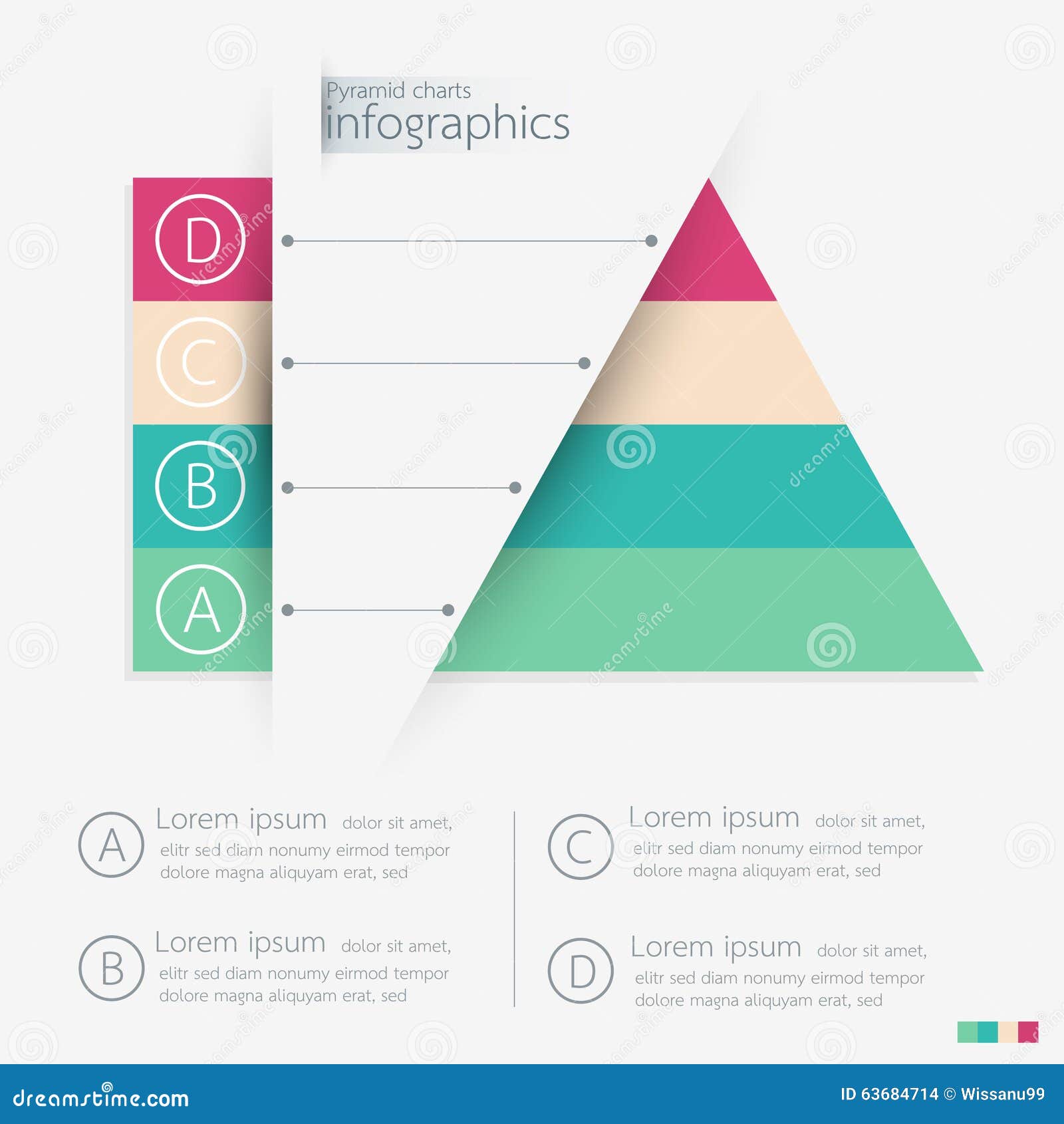 Pyramid charts
infographics

D
C
B
A

A Lorem ipsum dolor sit amet, elitr sed diam nonumy eirmod tempor dolore magna aliquyam erat, sed

B Lorem ipsum dolor sit amet, elitr sed diam nonumy eirmod tempor dolore magna aliquyam erat, sed

C Lorem ipsum dolor sit amet, elitr sed diam nonumy eirmod tempor dolore magna aliquyam erat, sed

D Lorem ipsum dolor sit amet, elitr sed diam nonumy eirmod tempor dolore magna aliquyam erat, sed

dreamstime.com
ID 63684714 © Wissanu99