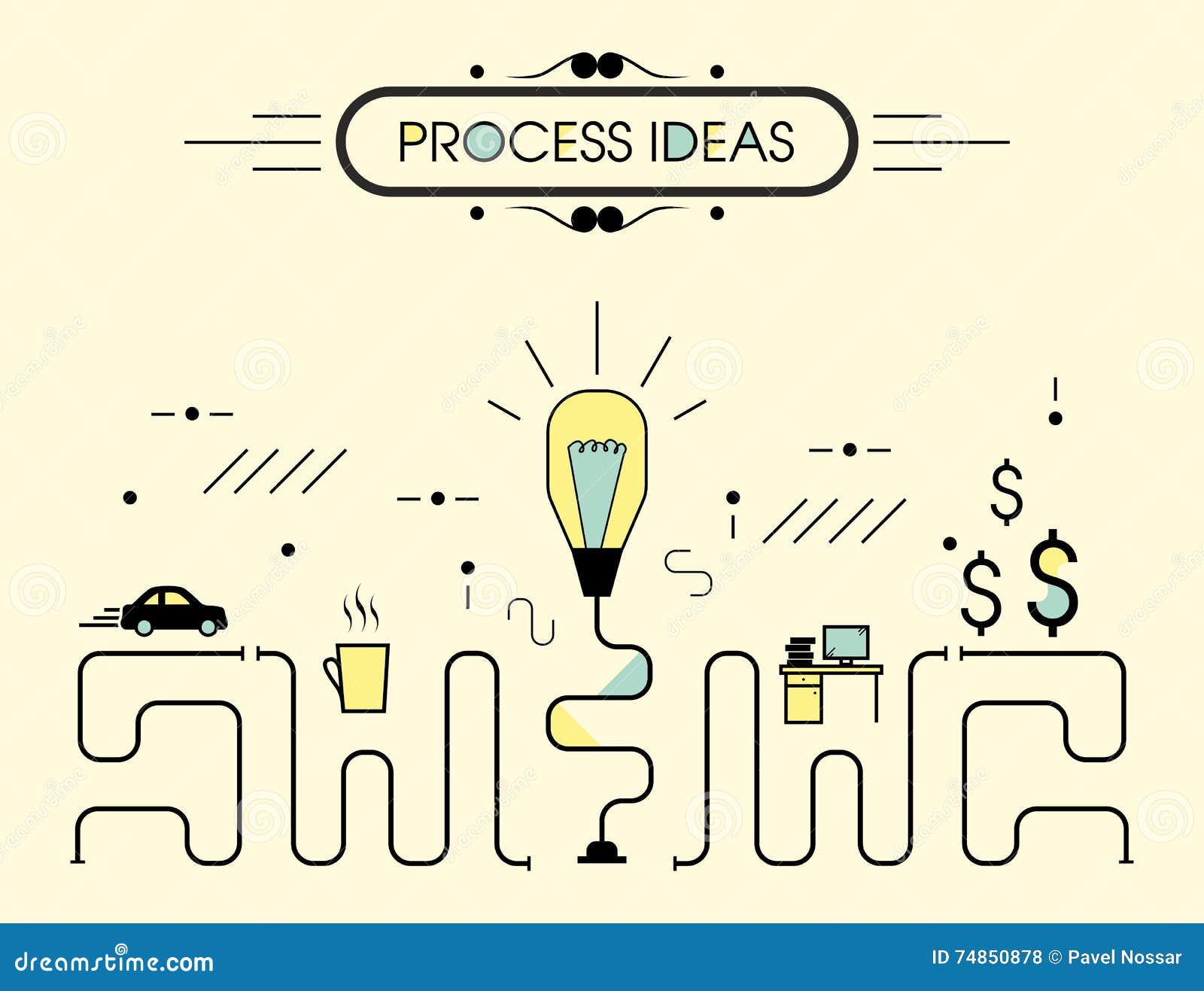 PROCESS IDEAS

$ $ $

dreamstime.com

ID 74850878 © Pavel Nossar