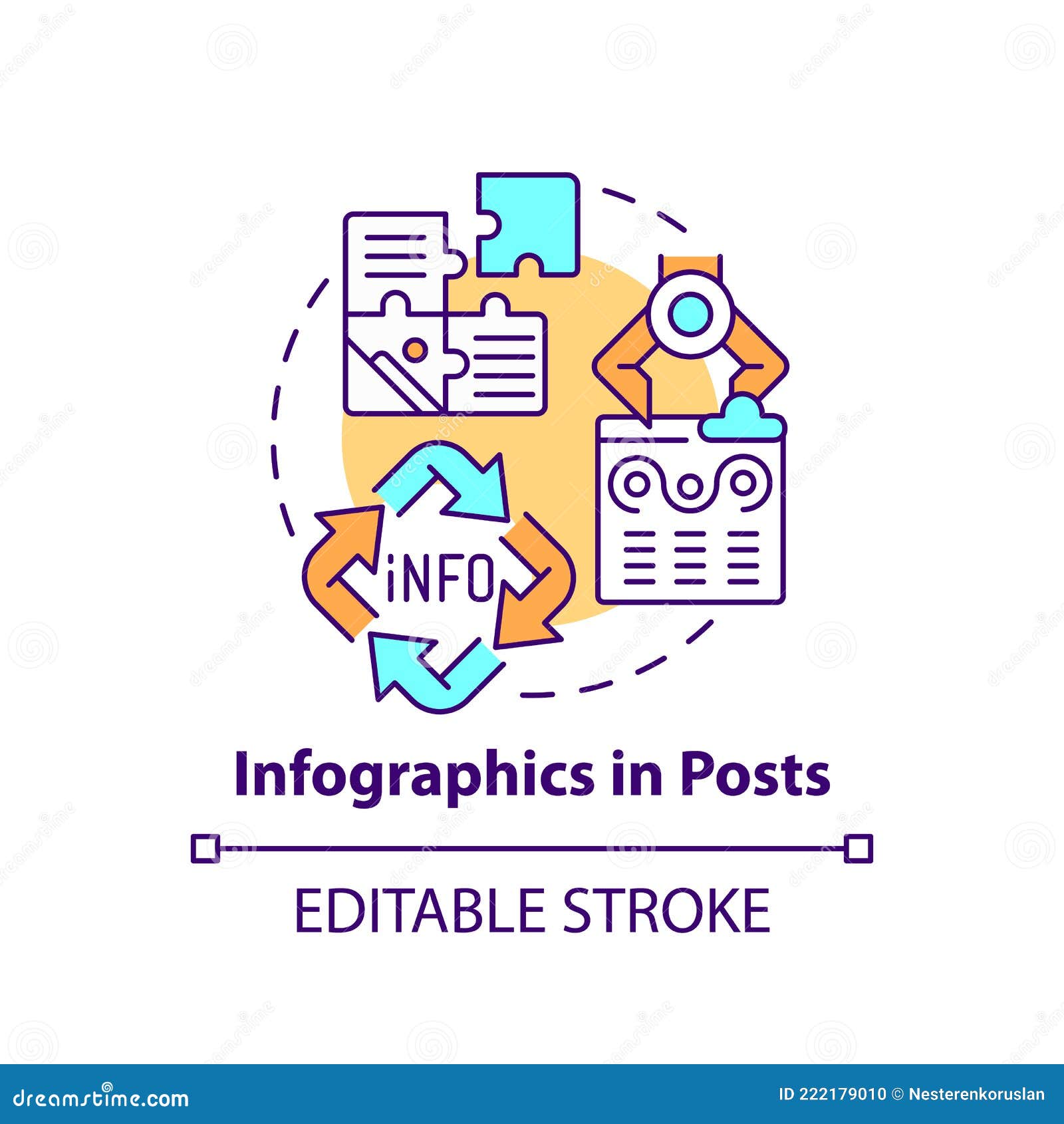 iNFO

Infographics in Posts

EDITABLE STROKE

dreamstime.com

ID 222179010 © Nesterenkoruslan