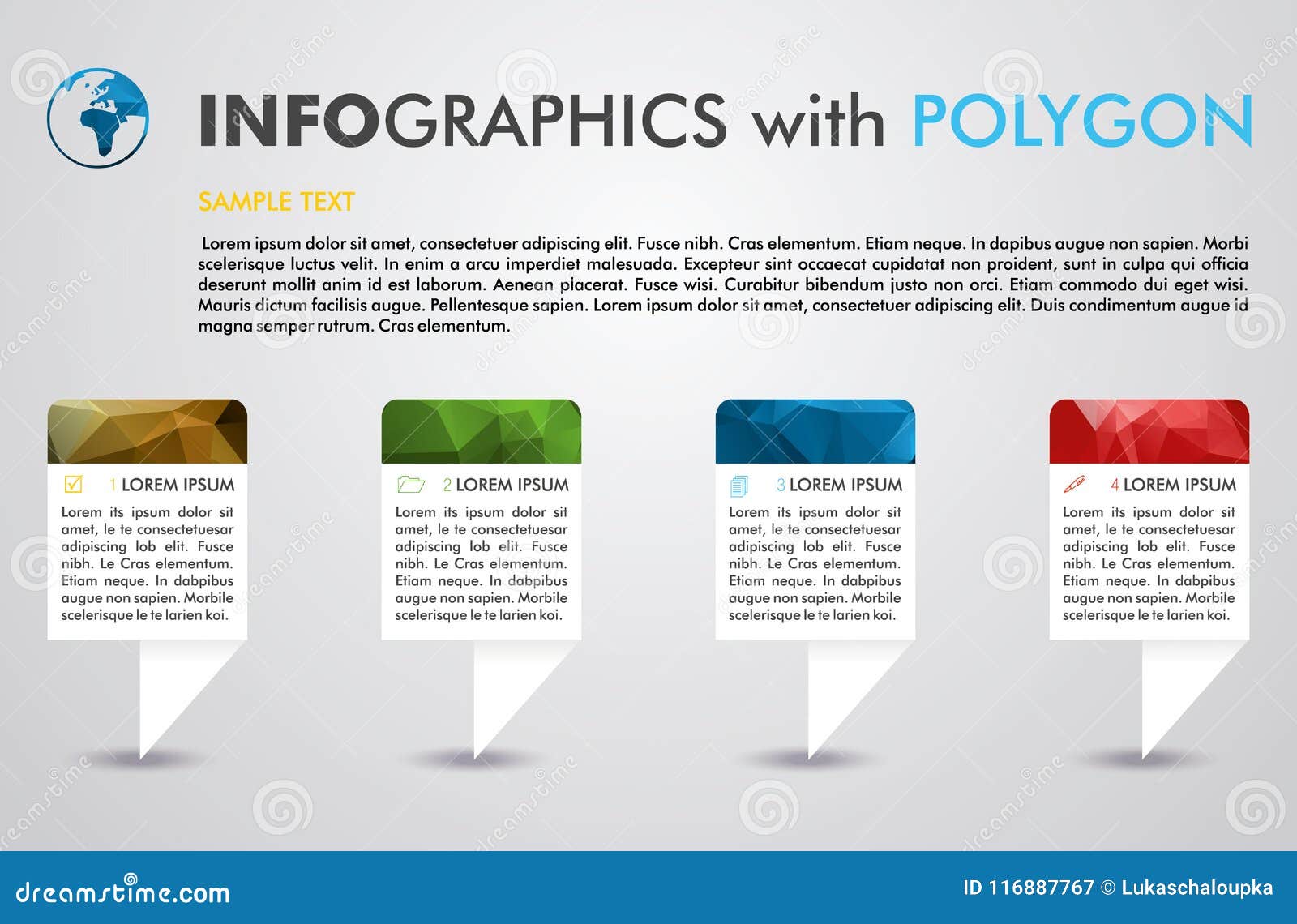 INFOGRAPHICS with POLYGON

SAMPLE TEXT

Lorem ipsum dolor sit amet, consectetuer adipiscing elit. Fusce nibh. Cras elementum. Etiam neque. In dapibus augue non sapien. Morbi scelerisque luctus velit. In enim a arcu imperdiet malesuada. Excepteur sint occaecat cupidatat non proident, sunt in culpa qui officia deserunt mollit anim id est laborum. Aenean placerat. Fusce wisi. Curabitur bibendum justo non orci. Etiam commodo dui eget wisi. Mauris dictum facilisis augue. Pellentesque sapien. Lorem ipsum dolor sit amet, consectetuer adipiscing elit. Duis condimentum augue id magna semper rutrum. Cras elementum.

1 LOREM IPSUM

Lorem its ipsum dolor sit amet, le te consectetuesar adipiscing lob elit. Fusce nibh. Le Cras elementum. Etiam neque. In dabpibus augue non sapien. Morbile scelerisque le te larien koi.

2 LOREM IPSUM

Lorem its ipsum dolor sit amet, le te consectetuesar adipiscing lob elit. Fusce nibh. Le Cras elementum. Etiam neque. In dabpibus augue non sapien. Morbile scelerisque le te larien koi.

3 LOREM IPSUM

Lorem its ipsum dolor sit amet, le te consectetuesar adipiscing lob elit. Fusce nibh. Le Cras elementum. Etiam neque. In dabpibus augue non sapien. Morbile scelerisque le te larien koi.

4 LOREM IPSUM

Lorem its ipsum dolor sit amet, le te consectetuesar adipiscing lob elit. Fusce nibh. Le Cras elementum. Etiam neque. In dabpibus augue non sapien. Morbile scelerisque le te larien koi.

dreamstime.com

ID 116887767 © Lukaschaloupka