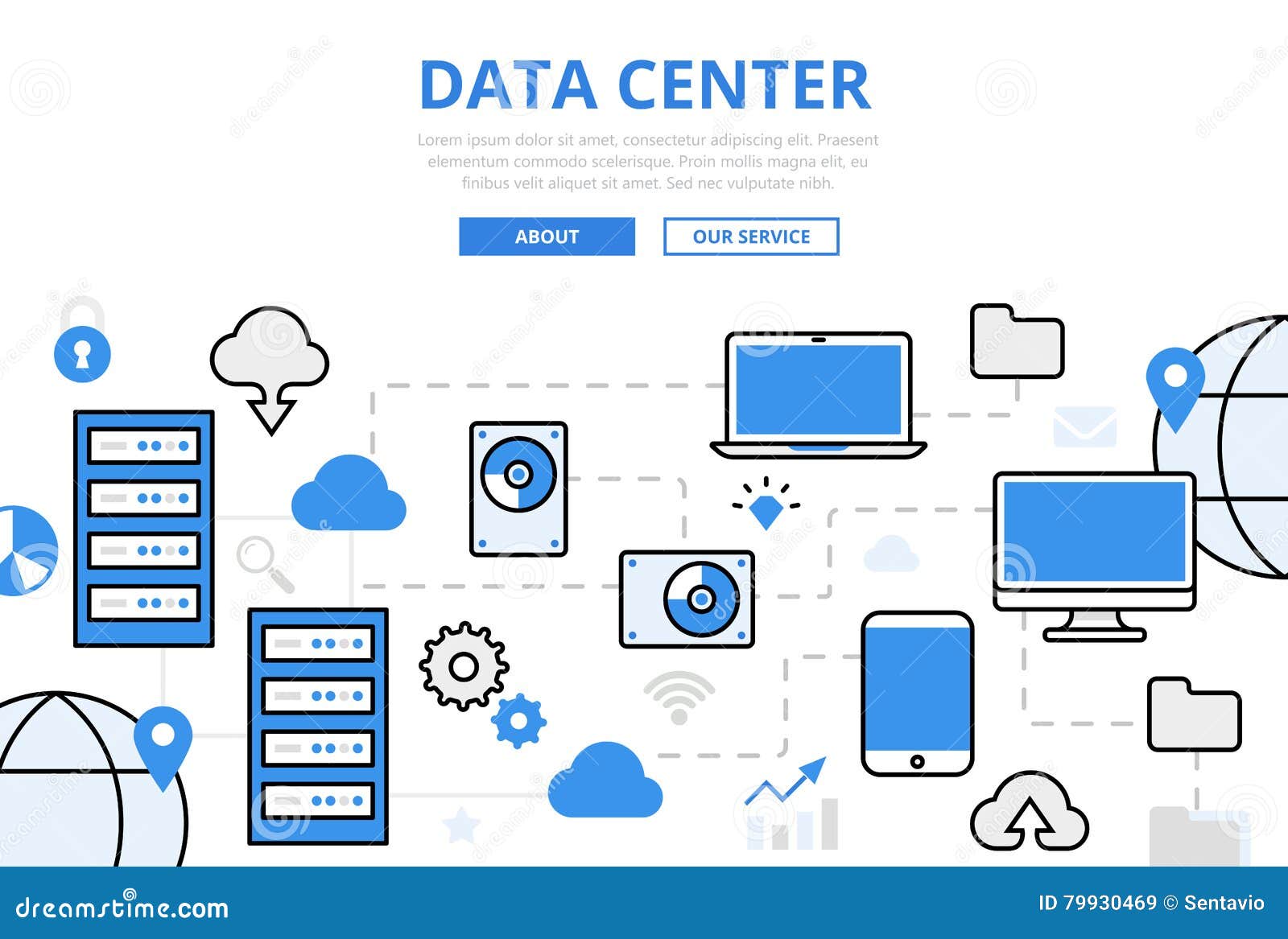 DATA CENTER

Lorem ipsum dolor sit amet, consectetur adipiscing elit. Praesent elementum commodo scelerisque. Proin mollis magna elit, eu finibus velit aliquet sit amet. Sed nec vulputate nibh.

ABOUT

OUR SERVICE

dreamstime.com

ID 79930469 © Sentavio