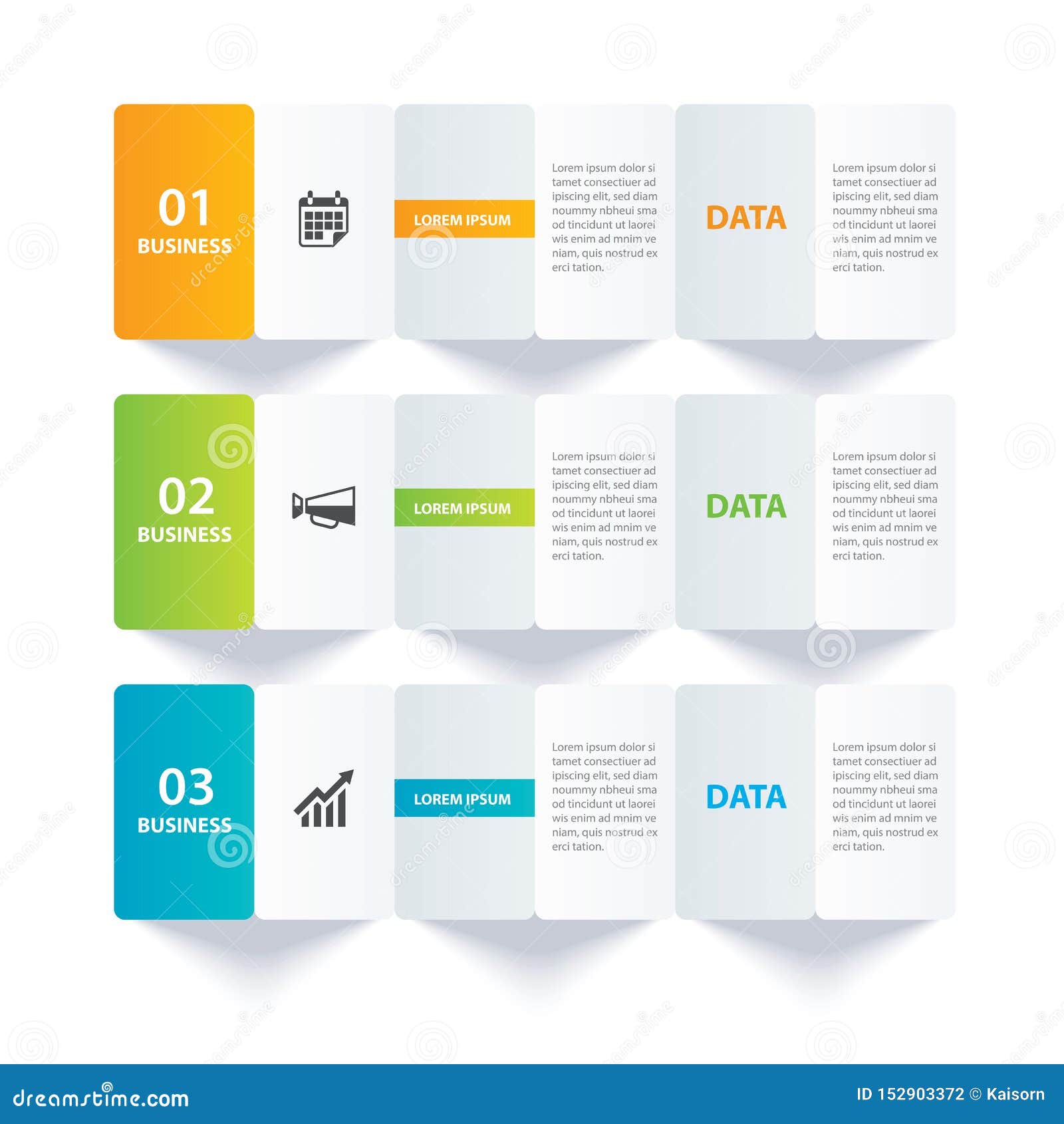 01
BUSINESS

LOREM IPSUM

Lorem ipsum dolor si tamet consectiuer ad ipiscing elit, sed diam noummy nbheui sma od tincidunt ut laorei wis enim ad mnim ve niam, quis nostrud ex erci tation.

DATA

Lorem ipsum dolor si tamet consectiuer ad ipiscing elit, sed diam noummy nbheui sma od tincidunt ut laorei wis enim ad mnim ve niam, quis nostrud ex erci tation.

02
BUSINESS

LOREM IPSUM

Lorem ipsum dolor si tamet consectiuer ad ipiscing elit, sed diam noummy nbheui sma od tincidunt ut laorei wis enim ad mnim ve niam, quis nostrud ex erci tation.

DATA

Lorem ipsum dolor si tamet consectiuer ad ipiscing elit, sed diam noummy nbheui sma od tincidunt ut laorei wis enim ad mnim ve niam, quis nostrud ex erci tation.

03
BUSINESS

LOREM IPSUM

Lorem ipsum dolor si tamet consectiuer ad ipiscing elit, sed diam noummy nbheui sma od tincidunt ut laorei wis enim ad mnim ve niam, quis nostrud ex erci tation.

DATA

Lorem ipsum dolor si tamet consectiuer ad ipiscing elit, sed diam noummy nbheui sma od tincidunt ut laorei wis enim ad mnim ve niam, quis nostrud ex erci tation.

dreamstime.com

ID 152903372 © Kaisorn