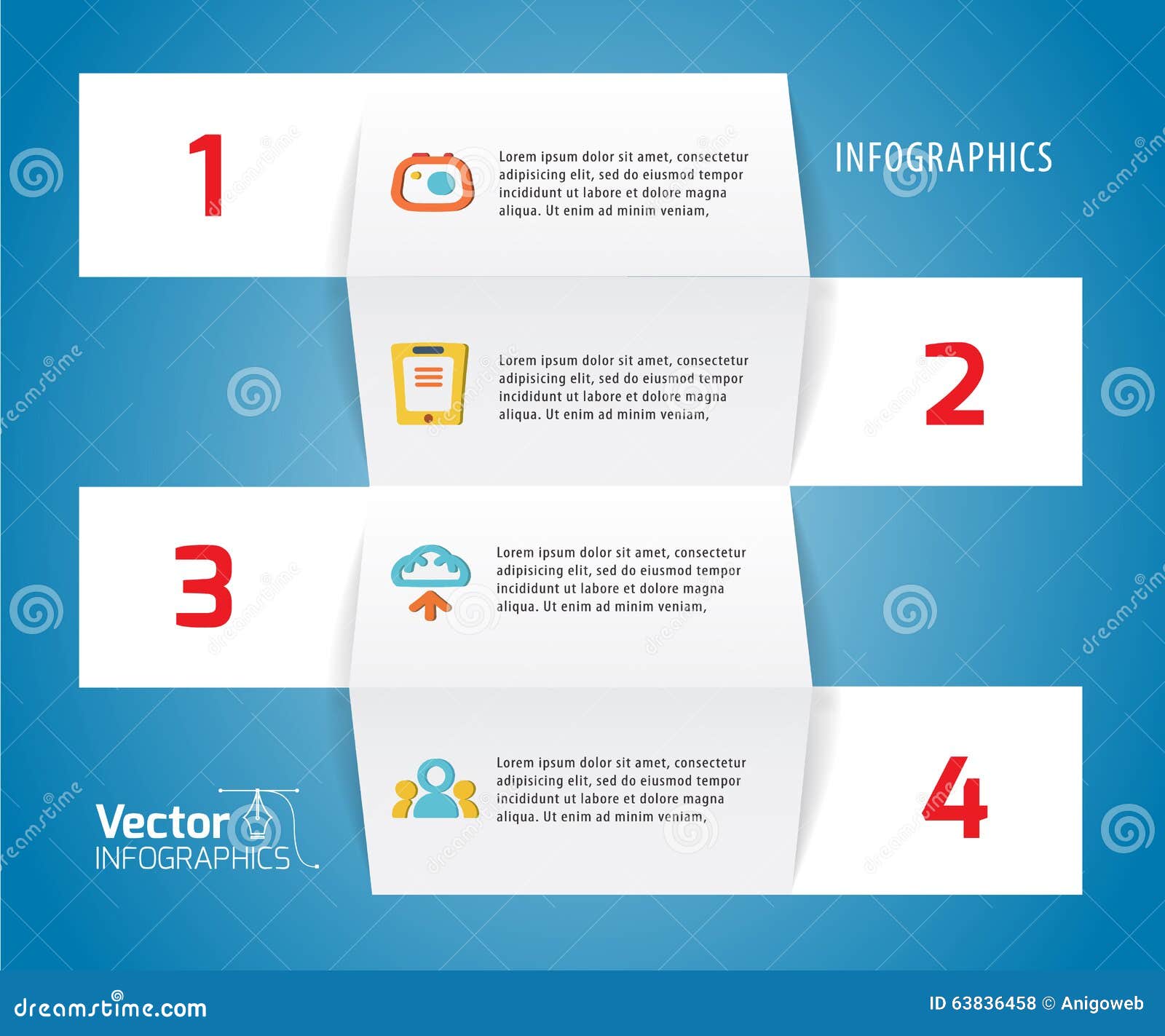 1

Lorem ipsum dolor sit amet, consectetur adipisicing elit, sed do eiusmod tempor incididunt ut labore et dolore magna aliqua. Ut enim ad minim veniam,

INFOGRAPHICS

Lorem ipsum dolor sit amet, consectetur adipisicing elit, sed do eiusmod tempor incididunt ut labore et dolore magna aliqua. Ut enim ad minim veniam,

2

3

Lorem ipsum dolor sit amet, consectetur adipisicing elit, sed do eiusmod tempor incididunt ut labore et dolore magna aliqua. Ut enim ad minim veniam,

Lorem ipsum dolor sit amet, consectetur adipisicing elit, sed do eiusmod tempor incididunt ut labore et dolore magna aliqua. Ut enim ad minim veniam,

4

Vector
INFOGRAPHICS

dreamstime.com

ID 63836458 © Anigoweb