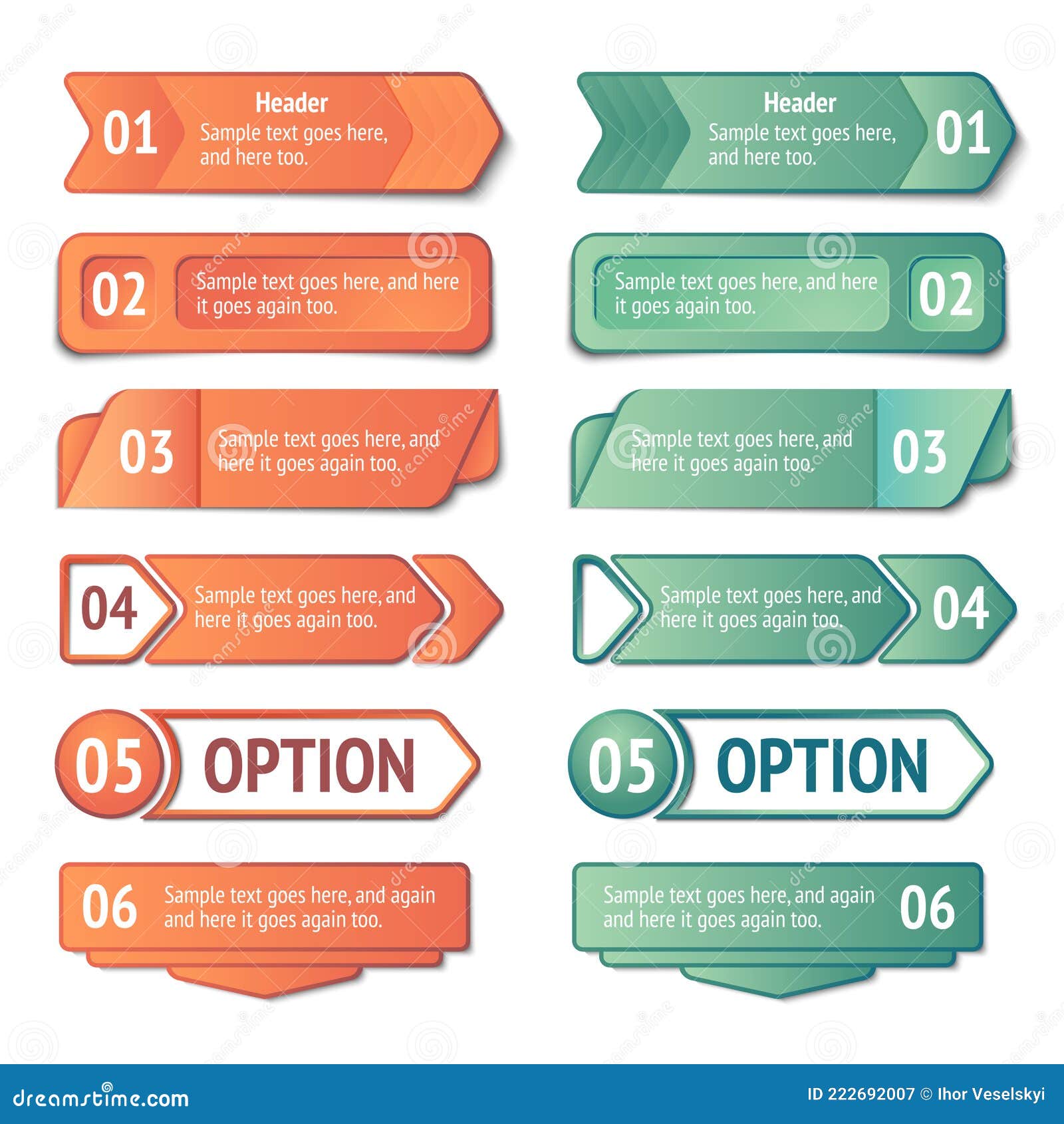 01 Header
Sample text goes here, and here too.

02 Sample text goes here, and here it goes again too.

03 Sample text goes here, and here it goes again too.

04 Sample text goes here, and here it goes again too.

05 OPTION

06 Sample text goes here, and again and here it goes again too.

Header
Sample text goes here, and here too. 01

Sample text goes here, and here it goes again too. 02

Sample text goes here, and here it goes again too. 03

Sample text goes here, and here it goes again too. 04

05 OPTION

Sample text goes here, and again and here it goes again too. 06

dreamstime.com
ID 222692007 © Ihor Veselskyi