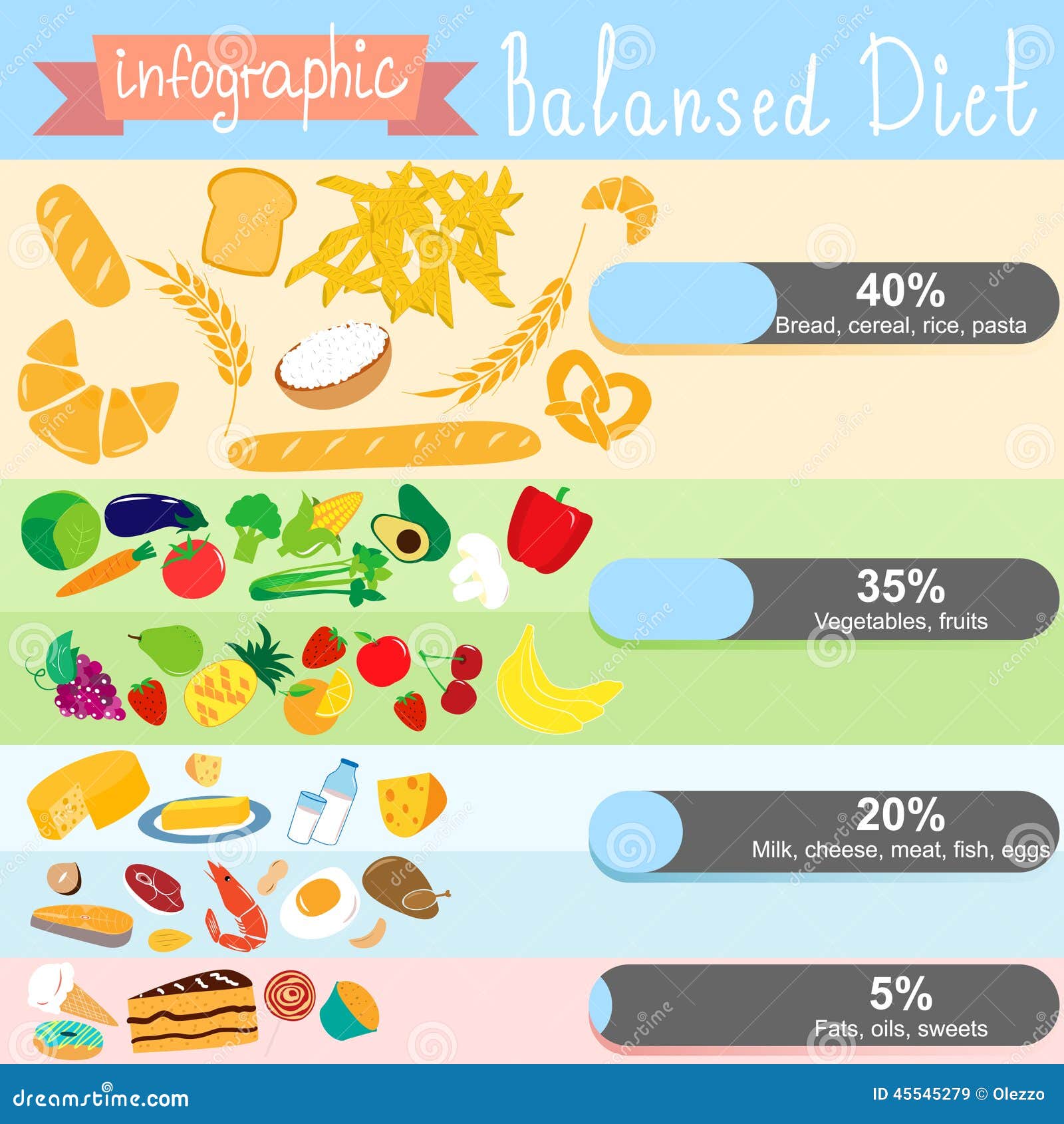 infographic

Balansed Diet

40%
Bread, cereal, rice, pasta

35%
Vegetables, fruits

20%
Milk, cheese, meat, fish, eggs

5%
Fats, oils, sweets

dreamstime.com

ID 45545279 © Olezzo