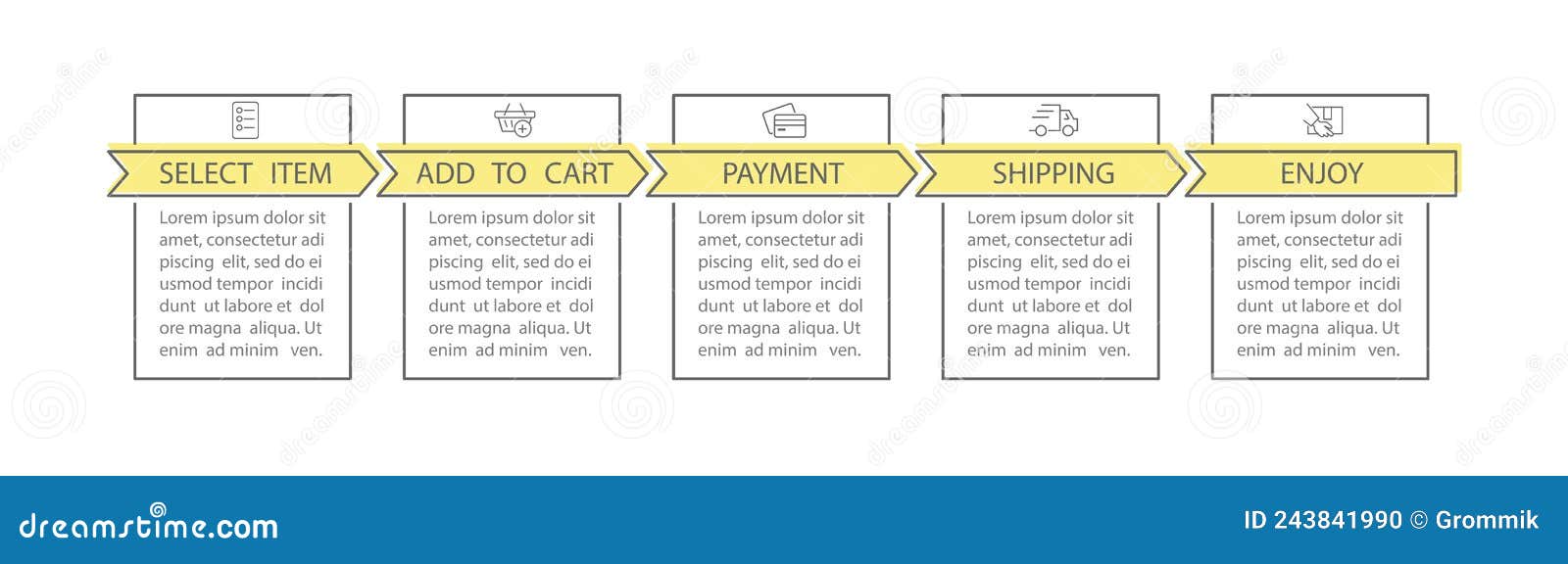 SELECT ITEM

Lorem ipsum dolor sit amet, consectetur adi piscing elit, sed do ei usmod tempor incidi dunt ut labore et dol ore magna aliqua. Ut enim ad minim ven.

ADD TO CART

Lorem ipsum dolor sit amet, consectetur adi piscing elit, sed do ei usmod tempor incidi dunt ut labore et dol ore magna aliqua. Ut enim ad minim ven.

PAYMENT

Lorem ipsum dolor sit amet, consectetur adi piscing elit, sed do ei usmod tempor incidi dunt ut labore et dol ore magna aliqua. Ut enim ad minim ven.

SHIPPING

Lorem ipsum dolor sit amet, consectetur adi piscing elit, sed do ei usmod tempor incidi dunt ut labore et dol ore magna aliqua. Ut enim ad minim ven.

ENJOY

Lorem ipsum dolor sit amet, consectetur adi piscing elit, sed do ei usmod tempor incidi dunt ut labore et dol ore magna aliqua. Ut enim ad minim ven.

dreamstime.com

ID 243841990 © Grommik