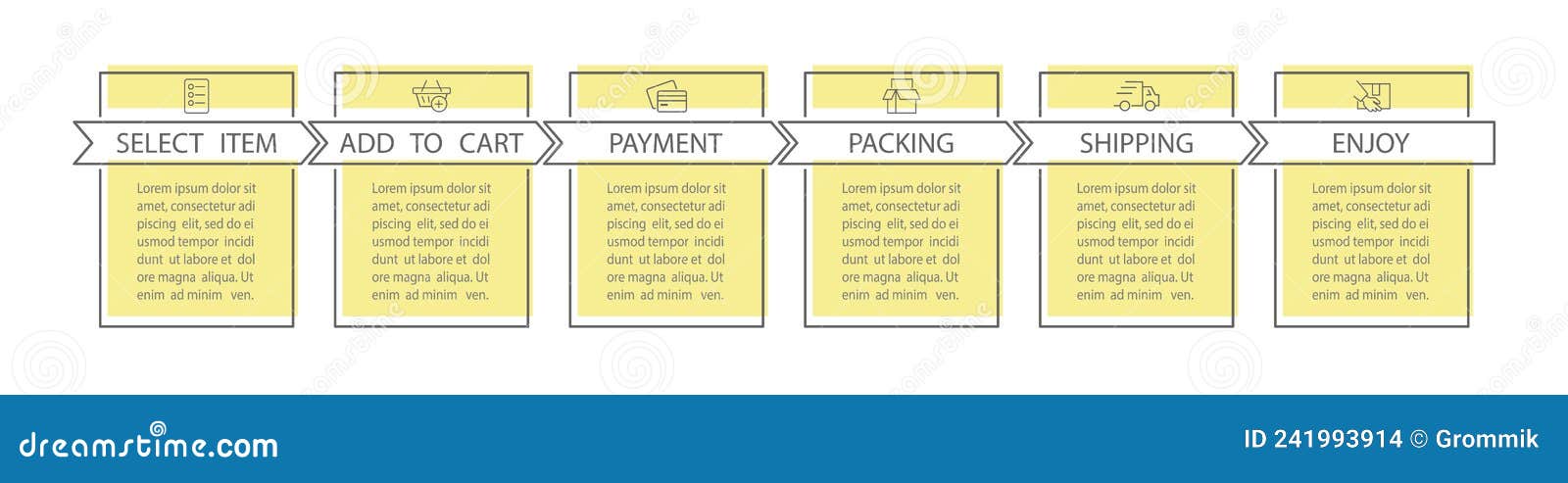 SELECT ITEM

Lorem ipsum dolor sit amet, consectetur adi piscing elit, sed do ei usmod tempor incidi dunt ut labore et dol ore magna aliqua. Ut enim ad minim ven.

ADD TO CART

Lorem ipsum dolor sit amet, consectetur adi piscing elit, sed do ei usmod tempor incidi dunt ut labore et dol ore magna aliqua. Ut enim ad minim ven.

PAYMENT

Lorem ipsum dolor sit amet, consectetur adi piscing elit, sed do ei usmod tempor incidi dunt ut labore et dol ore magna aliqua. Ut enim ad minim ven.

PACKING

Lorem ipsum dolor sit amet, consectetur adi piscing elit, sed do ei usmod tempor incidi dunt ut labore et dol ore magna aliqua. Ut enim ad minim ven.

SHIPPING

Lorem ipsum dolor sit amet, consectetur adi piscing elit, sed do ei usmod tempor incidi dunt ut labore et dol ore magna aliqua. Ut enim ad minim ven.

ENJOY

Lorem ipsum dolor sit amet, consectetur adi piscing elit, sed do ei usmod tempor incidi dunt ut labore et dol ore magna aliqua. Ut enim ad minim ven.

dreamstime.com

ID 241993914 © Grommik