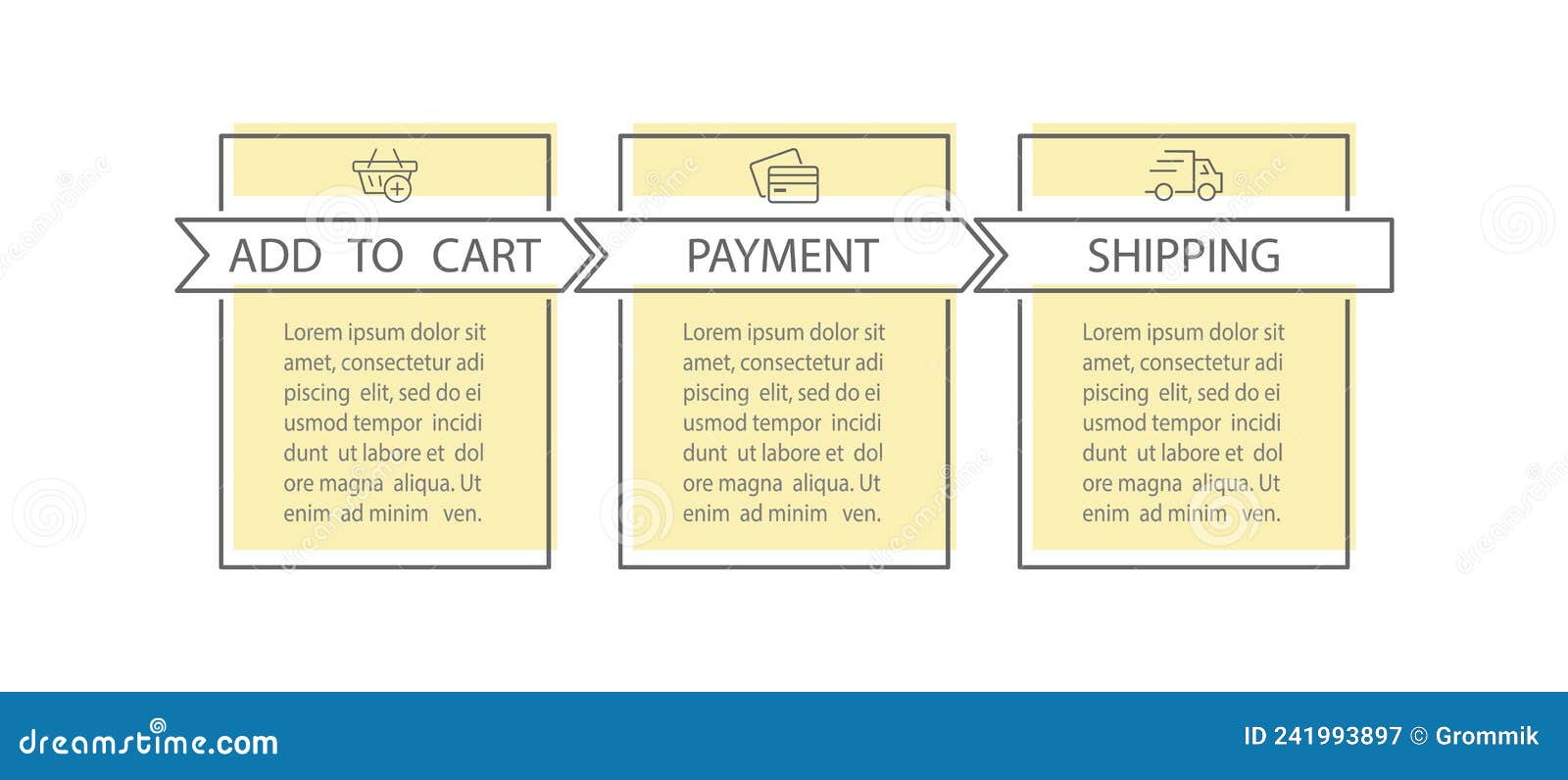 ADD TO CART

Lorem ipsum dolor sit amet, consectetur adi piscing elit, sed do ei usmod tempor incidi dunt ut labore et dol ore magna aliqua. Ut enim ad minim ven.

PAYMENT

Lorem ipsum dolor sit amet, consectetur adi piscing elit, sed do ei usmod tempor incidi dunt ut labore et dol ore magna aliqua. Ut enim ad minim ven.

SHIPPING

Lorem ipsum dolor sit amet, consectetur adi piscing elit, sed do ei usmod tempor incidi dunt ut labore et dol ore magna aliqua. Ut enim ad minim ven.

dreamstime.com

ID 241993897 © Grommik