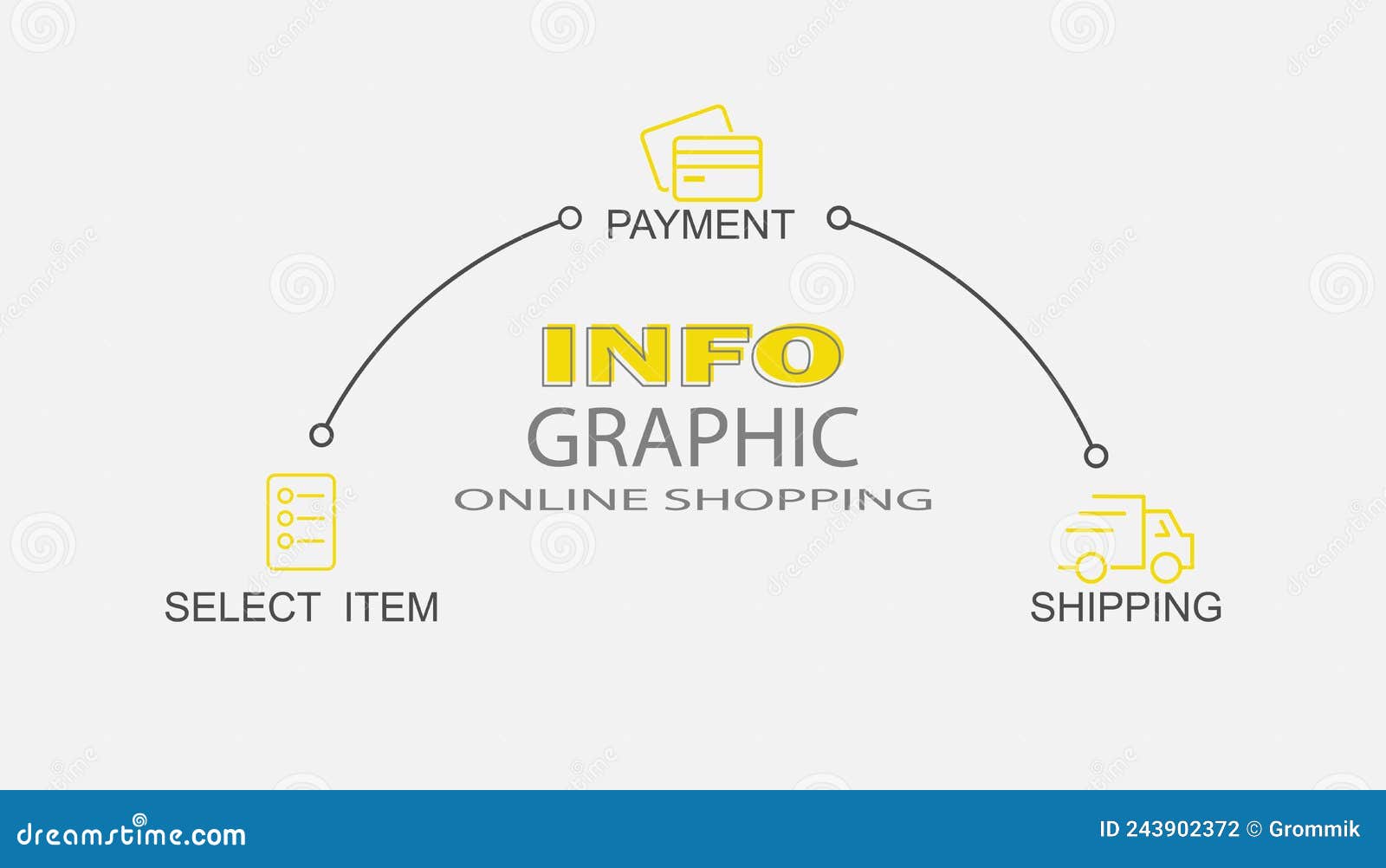 PAYMENT

INFO
GRAPHIC
ONLINE SHOPPING

SELECT ITEM

SHIPPING

dreamstime.com

ID 243902372 © Grommik