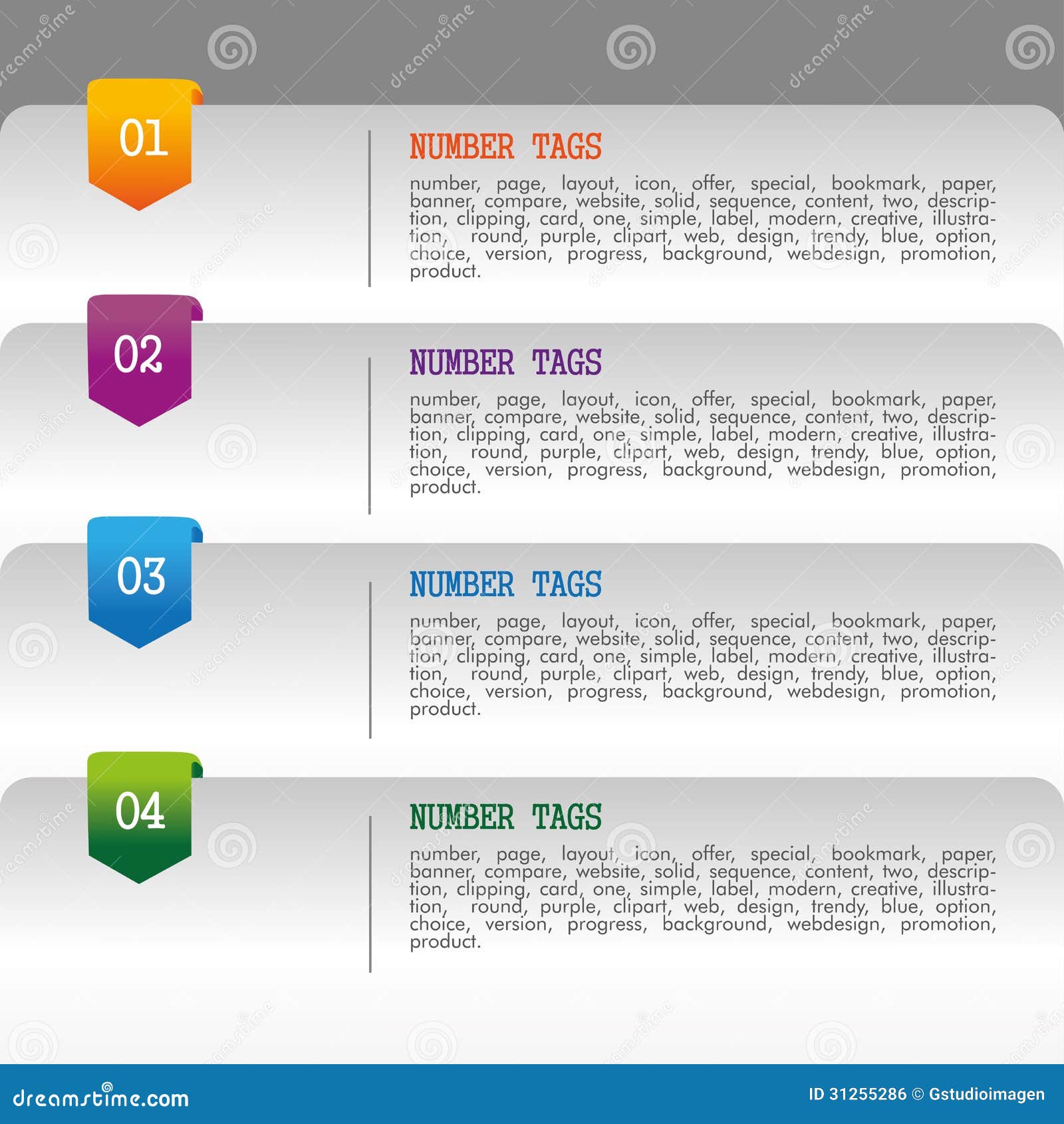 01

NUMBER TAGS

number, page, layout, icon, offer, special, bookmark, paper, banner, compare, website, solid, sequence, content, two, description, clipping, card, one, simple, label, modern, creative, illustration, round, purple, clipart, web, design, trendy, blue, option, choice, version, progress, background, webdesign, promotion, product.

02

NUMBER TAGS

number, page, layout, icon, offer, special, bookmark, paper, banner, compare, website, solid, sequence, content, two, description, clipping, card, one, simple, label, modern, creative, illustration, round, purple, clipart, web, design, trendy, blue, option, choice, version, progress, background, webdesign, promotion, product.

03

NUMBER TAGS

number, page, layout, icon, offer, special, bookmark, paper, banner, compare, website, solid, sequence, content, two, description, clipping, card, one, simple, label, modern, creative, illustration, round, purple, clipart, web, design, trendy, blue, option, choice, version, progress, background, webdesign, promotion, product.

04

NUMBER TAGS

number, page, layout, icon, offer, special, bookmark, paper, banner, compare, website, solid, sequence, content, two, description, clipping, card, one, simple, label, modern, creative, illustration, round, purple, clipart, web, design, trendy, blue, option, choice, version, progress, background, webdesign, promotion, product.

dreamstime.com

ID 31255286 © Gstudioimagen