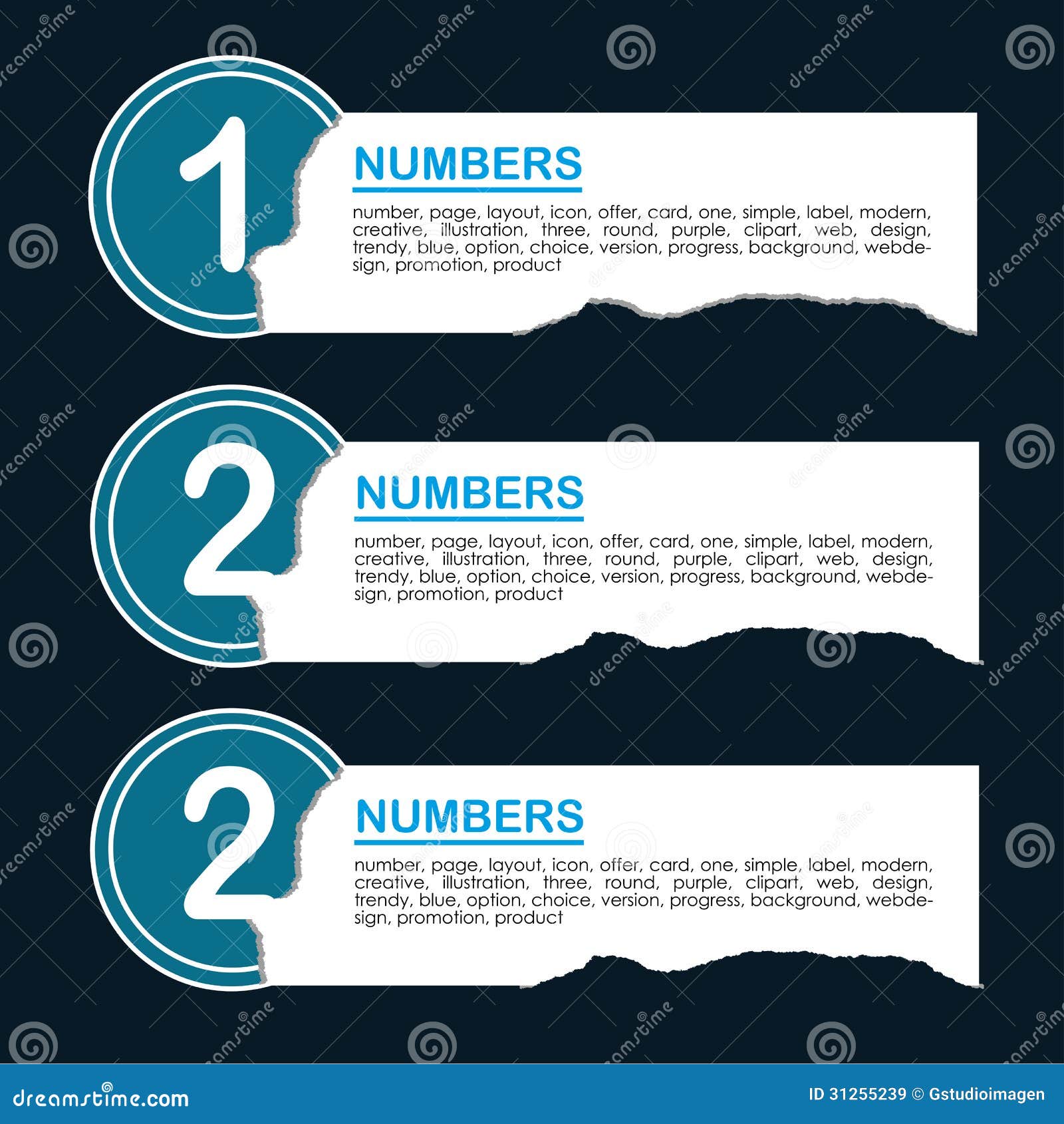 1

NUMBERS

number, page, layout, icon, offer, card, one, simple, label, modern, creative, illustration, three, round, purple, clipart, web, design, trendy, blue, option, choice, version, progress, background, webdesign, promotion, product

2

NUMBERS

number, page, layout, icon, offer, card, one, simple, label, modern, creative, illustration, three, round, purple, clipart, web, design, trendy, blue, option, choice, version, progress, background, webdesign, promotion, product

2

NUMBERS

number, page, layout, icon, offer, card, one, simple, label, modern, creative, illustration, three, round, purple, clipart, web, design, trendy, blue, option, choice, version, progress, background, webdesign, promotion, product

dreamstime.com

ID 31255239 © Gstudioimagen