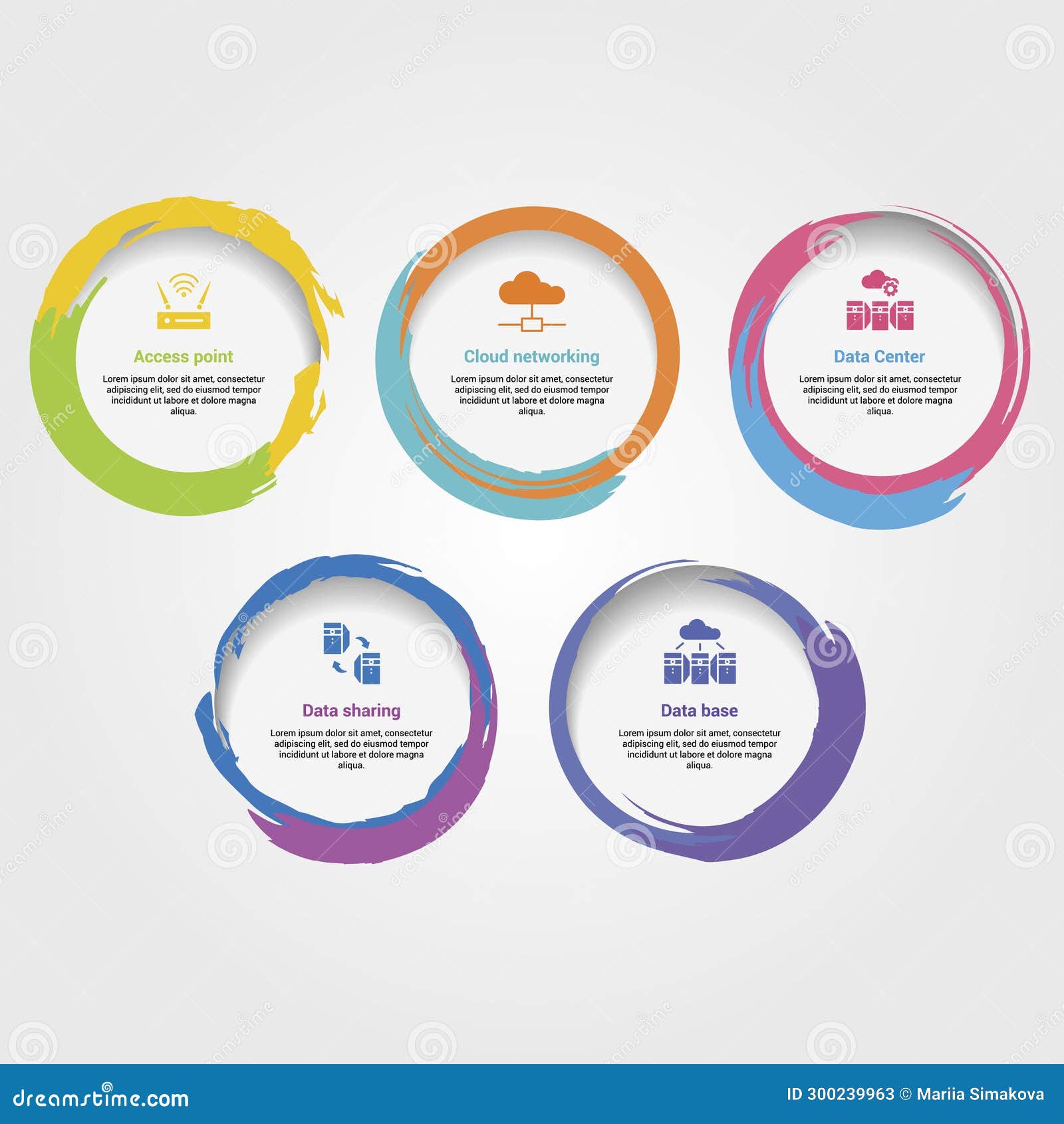 Access point

Lorem ipsum dolor sit amet, consectetur adipiscing elit, sed do eiusmod tempor incididunt ut labore et dolore magna aliqua.

Cloud networking

Lorem ipsum dolor sit amet, consectetur adipiscing elit, sed do eiusmod tempor incididunt ut labore et dolore magna aliqua.

Data Center

Lorem ipsum dolor sit amet, consectetur adipiscing elit, sed do eiusmod tempor incididunt ut labore et dolore magna aliqua.

Data sharing

Lorem ipsum dolor sit amet, consectetur adipiscing elit, sed do eiusmod tempor incididunt ut labore et dolore magna aliqua.

Data base

Lorem ipsum dolor sit amet, consectetur adipiscing elit, sed do eiusmod tempor incididunt ut labore et dolore magna aliqua.

dreamstime.com

ID 300239963 © Mariia Simakova