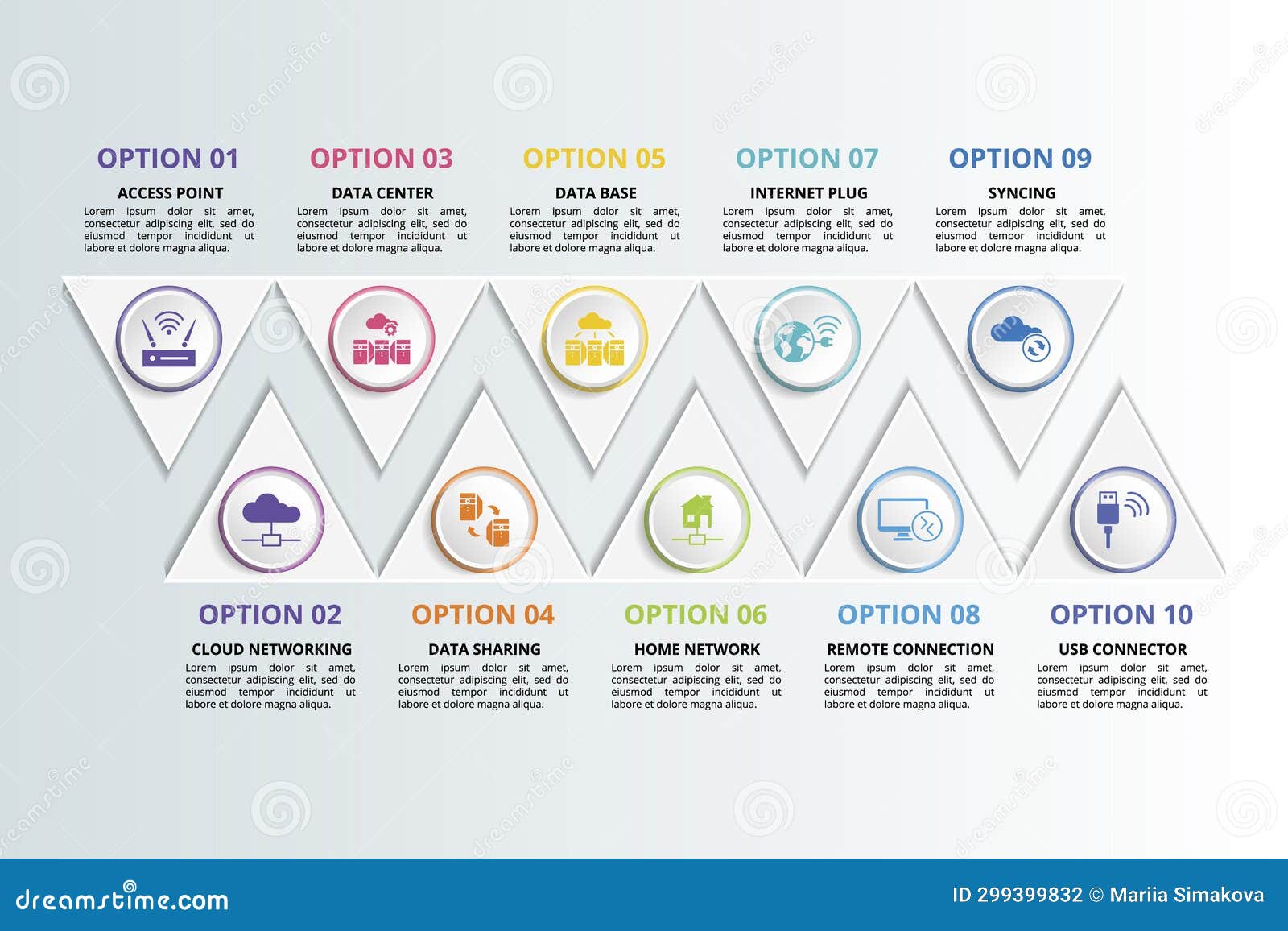 OPTION 01

ACCESS POINT

Lorem ipsum dolor sit amet, consectetur adipiscing elit, sed do eiusmod tempor incididunt ut labore et dolore magna aliqua.

OPTION 03

DATA CENTER

Lorem ipsum dolor sit amet, consectetur adipiscing elit, sed do eiusmod tempor incididunt ut labore et dolore magna aliqua.

OPTION 05

DATA BASE

Lorem ipsum dolor sit amet, consectetur adipiscing elit, sed do eiusmod tempor incididunt ut labore et dolore magna aliqua.

OPTION 07

INTERNET PLUG

Lorem ipsum dolor sit amet, consectetur adipiscing elit, sed do eiusmod tempor incididunt ut labore et dolore magna aliqua.

OPTION 09

SYNCING

Lorem ipsum dolor sit amet, consectetur adipiscing elit, sed do eiusmod tempor incididunt ut labore et dolore magna aliqua.

OPTION 02

CLOUD NETWORKING

Lorem ipsum dolor sit amet, consectetur adipiscing elit, sed do eiusmod tempor incididunt ut labore et dolore magna aliqua.

OPTION 04

DATA SHARING

Lorem ipsum dolor sit amet, consectetur adipiscing elit, sed do eiusmod tempor incididunt ut labore et dolore magna aliqua.

OPTION 06

HOME NETWORK

Lorem ipsum dolor sit amet, consectetur adipiscing elit, sed do eiusmod tempor incididunt ut labore et dolore magna aliqua.

OPTION 08

REMOTE CONNECTION

Lorem ipsum dolor sit amet, consectetur adipiscing elit, sed do eiusmod tempor incididunt ut labore et dolore magna aliqua.

OPTION 10

USB CONNECTOR

Lorem ipsum dolor sit amet, consectetur adipiscing elit, sed do eiusmod tempor incididunt ut labore et dolore magna aliqua.

dreamstime.com

ID 299399832 © Mariia Simakova