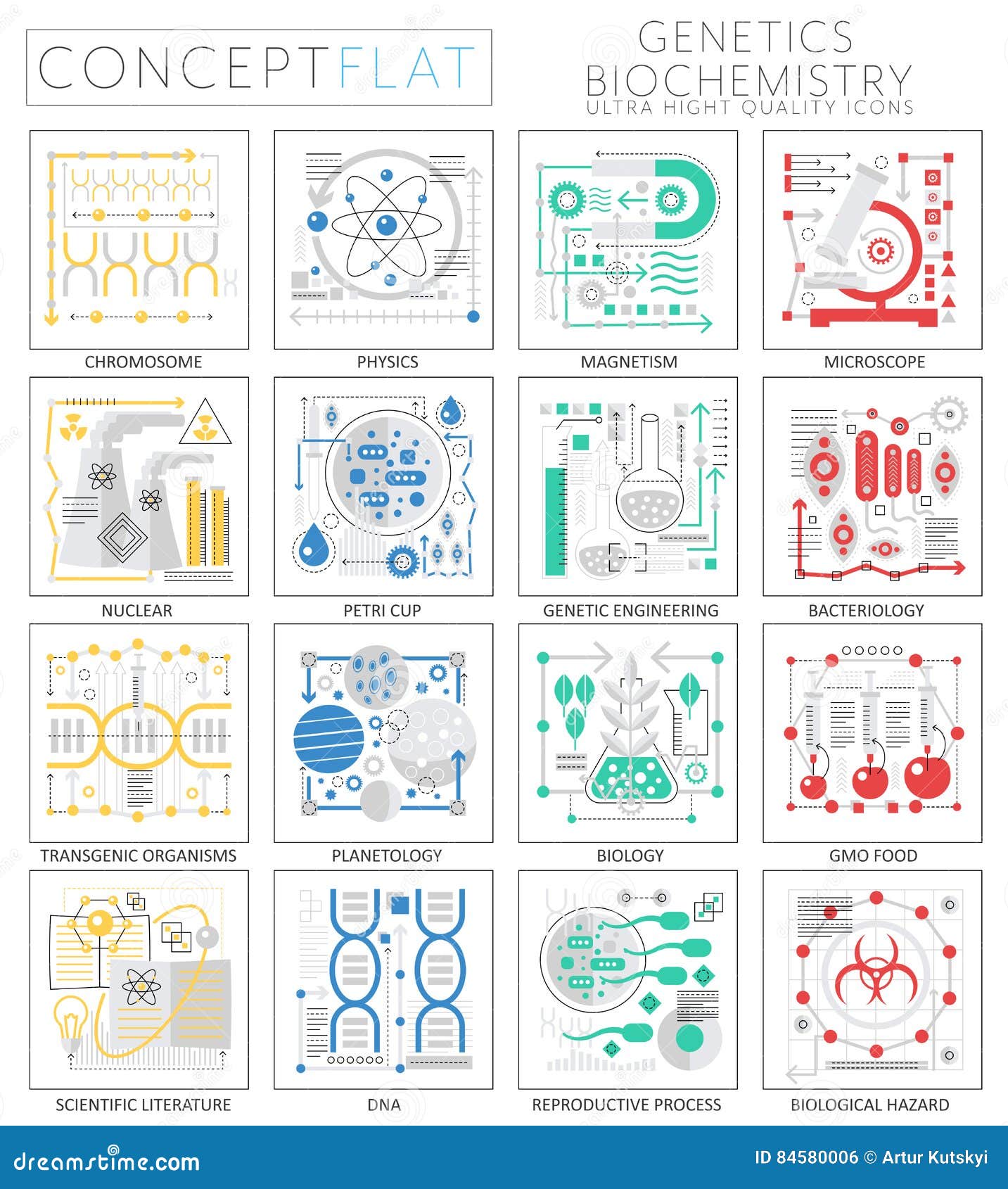 CONCEPT FLAT

GENETICS
BIOCHEMISTRY
ULTRA HIGHT QUALITY ICONS

CHROMOSOME

PHYSICS

MAGNETISM

MICROSCOPE

NUCLEAR

PETRI CUP

GENETIC ENGINEERING

BACTERIOLOGY

TRANSGENIC ORGANISMS

PLANETOLOGY

BIOLOGY

GMO FOOD

SCIENTIFIC LITERATURE

DNA

REPRODUCTIVE PROCESS

BIOLOGICAL HAZARD

dreamstime.com

ID 84580006 © Artur Kutskyi