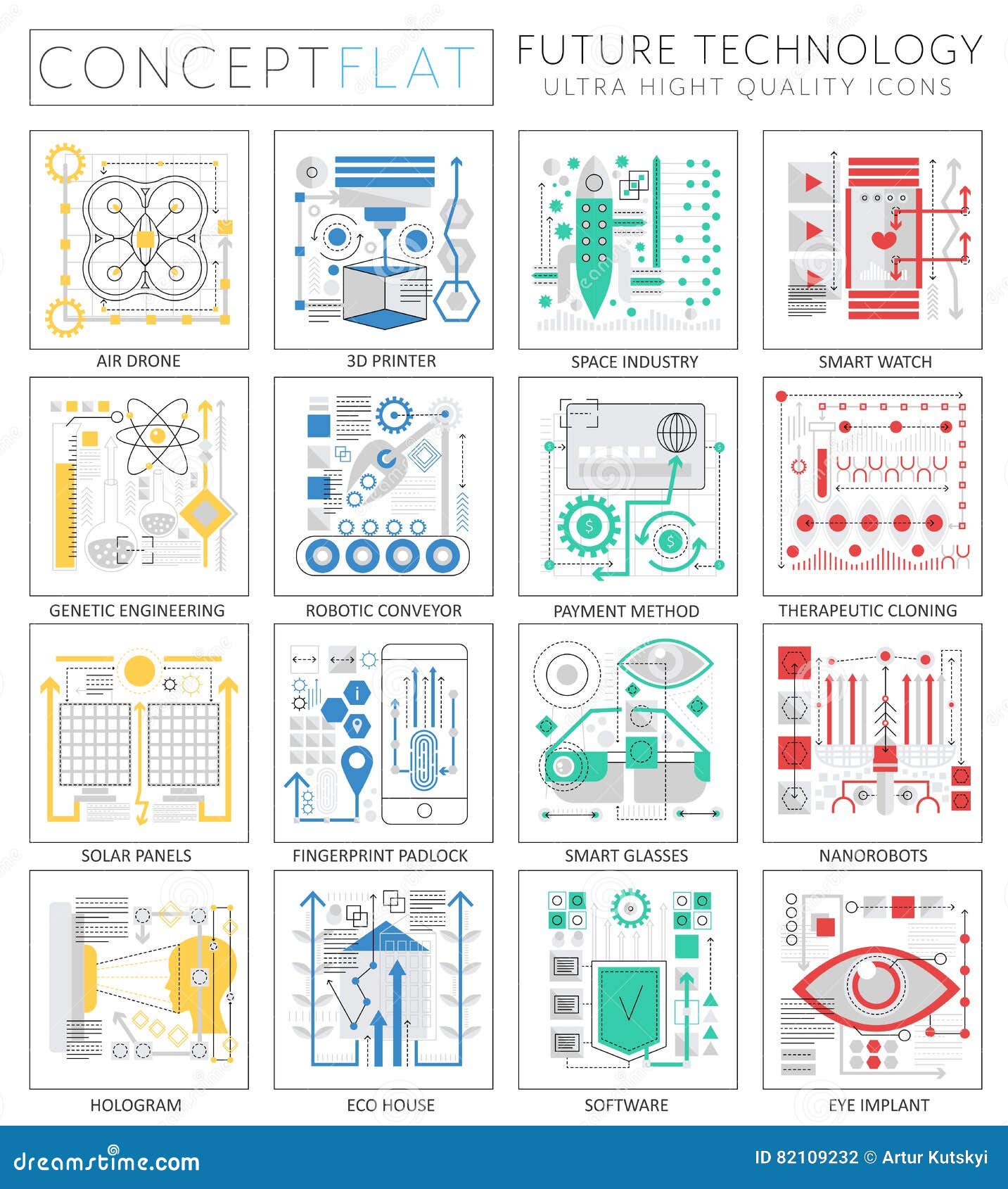 CONCEPT FLAT

FUTURE TECHNOLOGY
ULTRA HIGHT QUALITY ICONS

AIR DRONE

3D PRINTER

SPACE INDUSTRY

SMART WATCH

GENETIC ENGINEERING

ROBOTIC CONVEYOR

PAYMENT METHOD

THERAPEUTIC CLONING

SOLAR PANELS

FINGERPRINT PADLOCK

SMART GLASSES

NANOROBOTS

HOLOGRAM

ECO HOUSE

SOFTWARE

EYE IMPLANT

dreamstime.com

ID 82109232 © Artur Kutskyi