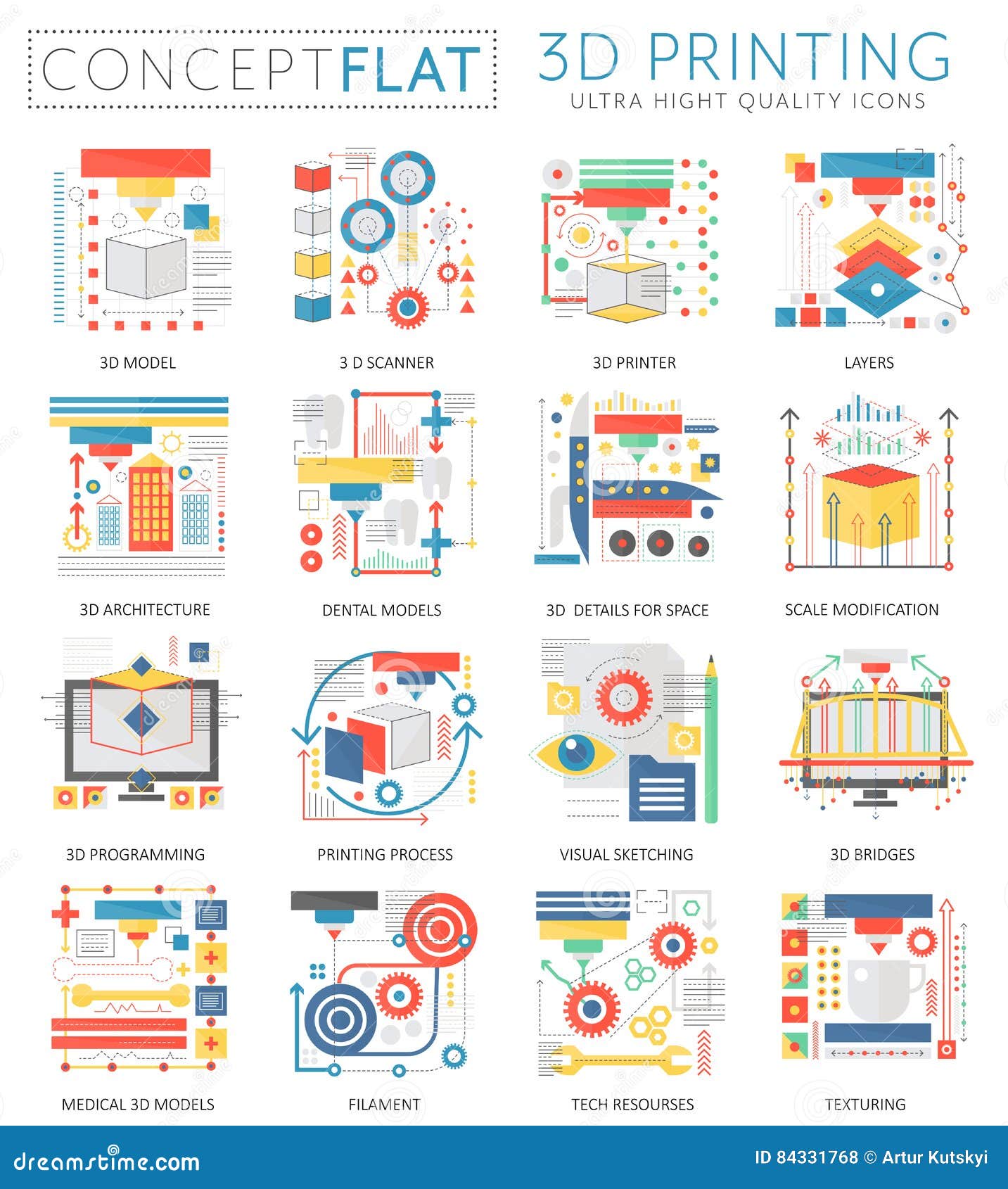 CONCEPTFLAT

3D PRINTING
ULTRA HIGHT QUALITY ICONS

3D MODEL

3 D SCANNER

3D PRINTER

LAYERS

3D ARCHITECTURE

DENTAL MODELS

3D DETAILS FOR SPACE

SCALE MODIFICATION

3D PROGRAMMING

PRINTING PROCESS

VISUAL SKETCHING

3D BRIDGES

MEDICAL 3D MODELS

FILAMENT

TECH RESOURSES

TEXTURING

dreamstime.com

ID 84331768 © Artur Kutskyi