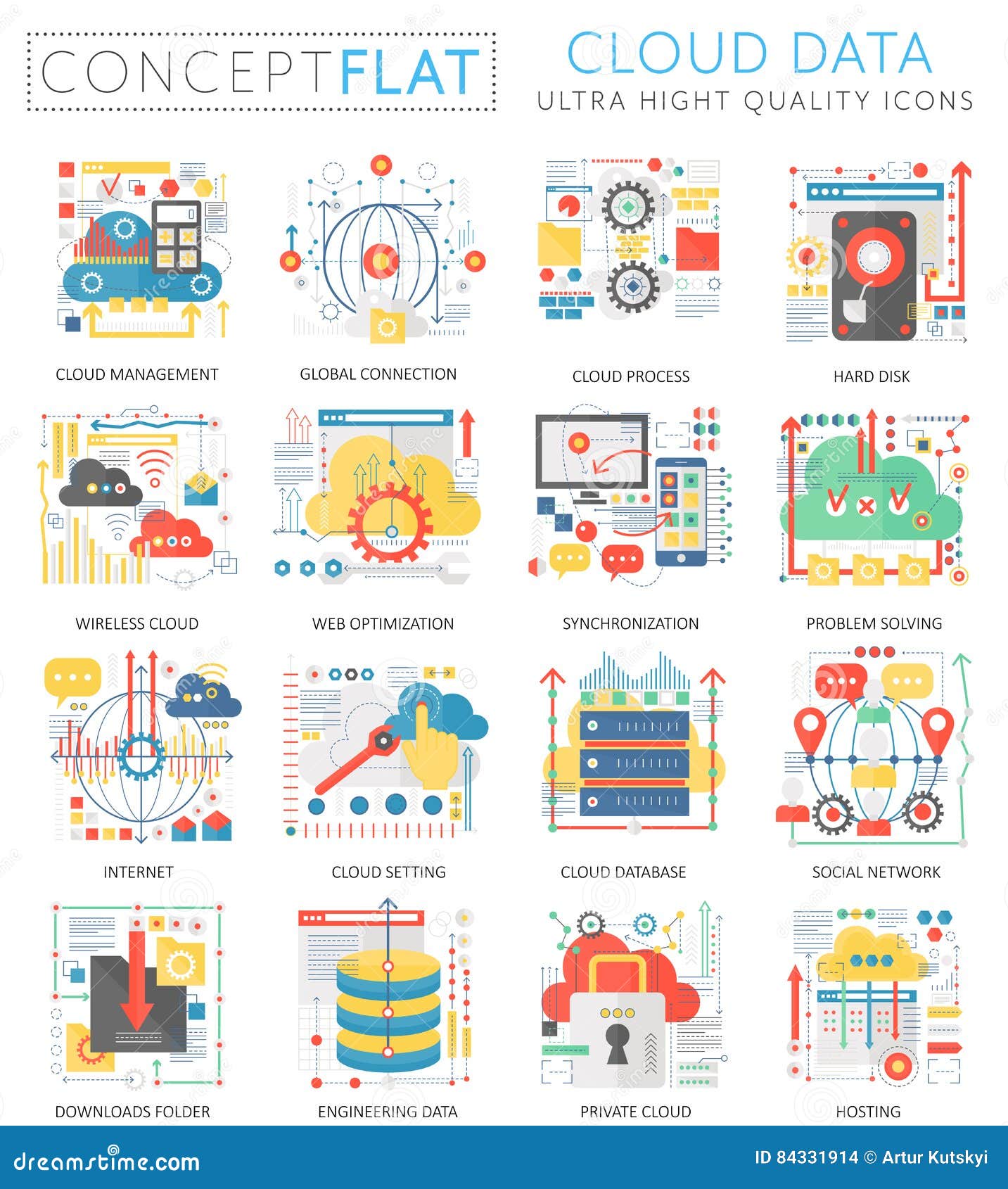 CONCEPT FLAT

CLOUD DATA
ULTRA HIGHT QUALITY ICONS

CLOUD MANAGEMENT

GLOBAL CONNECTION

CLOUD PROCESS

HARD DISK

WIRELESS CLOUD

WEB OPTIMIZATION

SYNCHRONIZATION

PROBLEM SOLVING

INTERNET

CLOUD SETTING

CLOUD DATABASE

SOCIAL NETWORK

DOWNLOADS FOLDER

ENGINEERING DATA

PRIVATE CLOUD

HOSTING

dreamstime.com

ID 84331914 © Artur Kutskyi