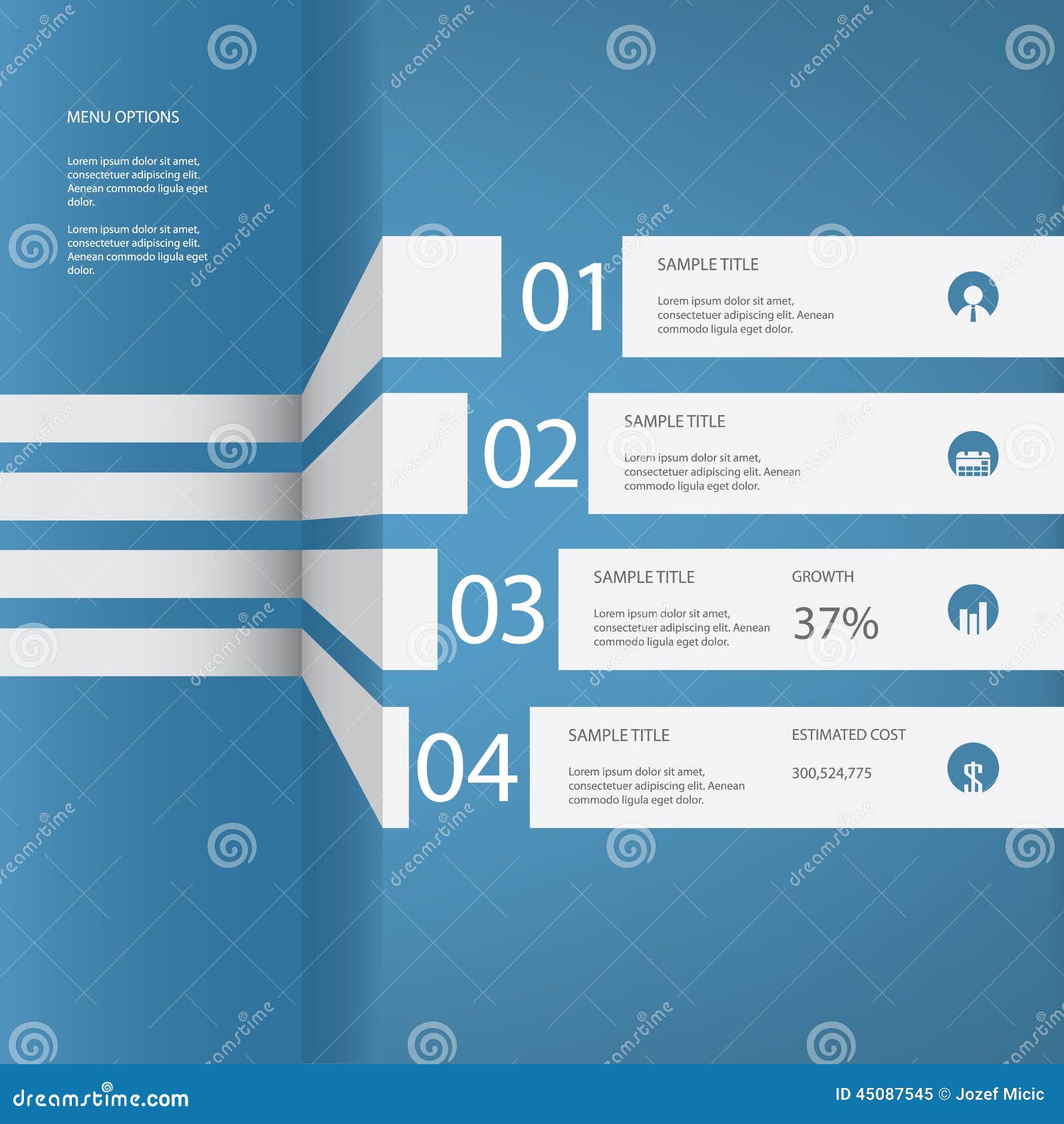 MENU OPTIONS

Lorem ipsum dolor sit amet, consectetuer adipiscing elit. Aenean commodo ligula eget dolor.

Lorem ipsum dolor sit amet, consectetuer adipiscing elit. Aenean commodo ligula eget dolor.

01

SAMPLE TITLE

Lorem ipsum dolor sit amet, consectetuer adipiscing elit. Aenean commodo ligula eget dolor.

02

SAMPLE TITLE

Lorem ipsum dolor sit amet, consectetuer adipiscing elit. Aenean commodo ligula eget dolor.

03

SAMPLE TITLE

Lorem ipsum dolor sit amet, consectetuer adipiscing elit. Aenean commodo ligula eget dolor.

GROWTH

37%

04

SAMPLE TITLE

Lorem ipsum dolor sit amet, consectetuer adipiscing elit. Aenean commodo ligula eget dolor.

ESTIMATED COST

300,524,775

dreamstime.com

ID 45087545 © Jozef Micic