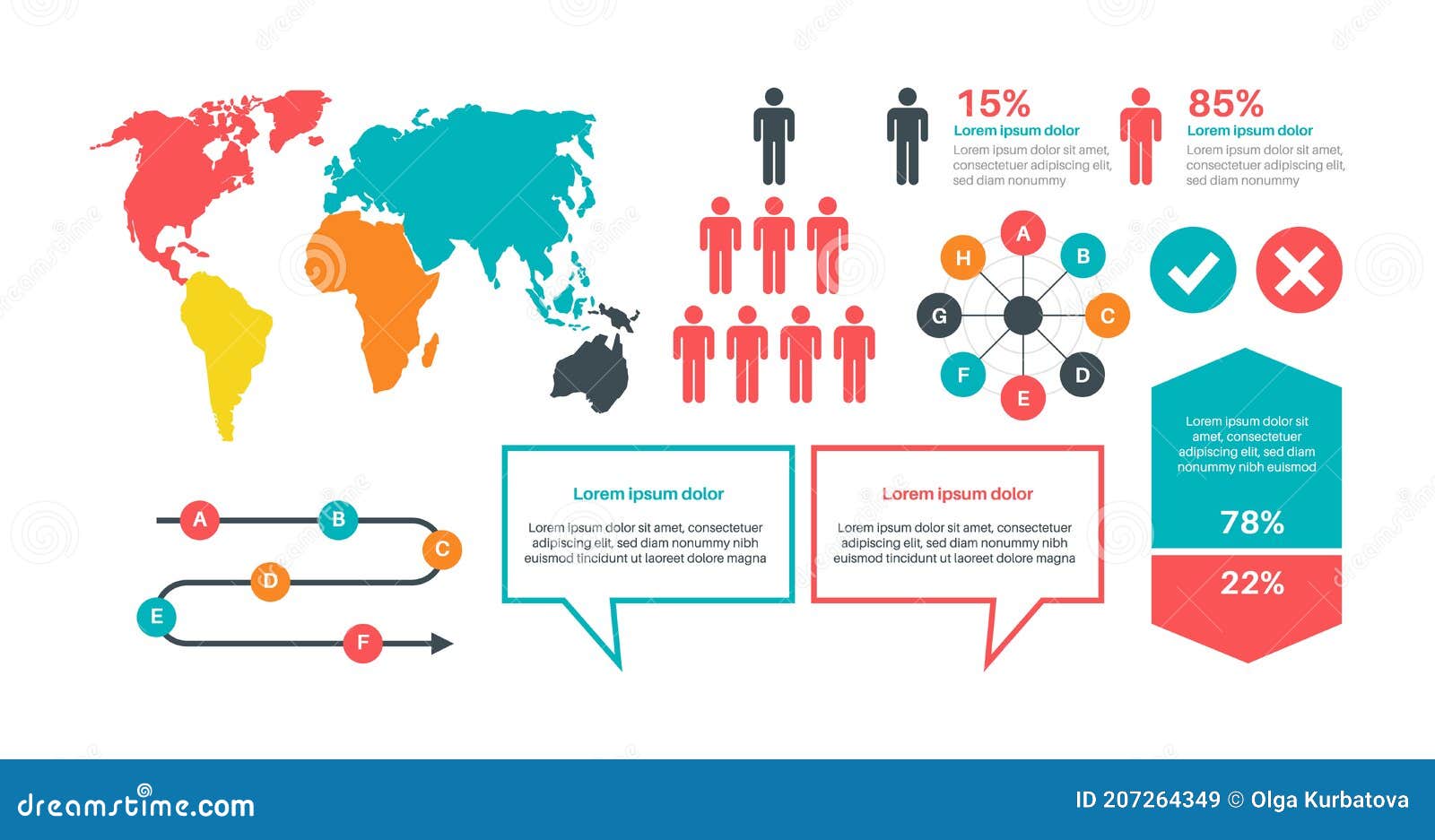 15%
Lorem ipsum dolor
Lorem ipsum dolor sit amet, consectetuer adipiscing elit, sed diam nonummy

85%
Lorem ipsum dolor
Lorem ipsum dolor sit amet, consectetuer adipiscing elit, sed diam nonummy

A
B
C
D
E
F
G
H

Lorem ipsum dolor sit amet, consectetuer adipiscing elit, sed diam nonummy nibh euismod

78%

22%

A
B
C
D
E
F

Lorem ipsum dolor
Lorem ipsum dolor sit amet, consectetuer adipiscing elit, sed diam nonummy nibh euismod tincidunt ut laoreet dolore magna

Lorem ipsum dolor
Lorem ipsum dolor sit amet, consectetuer adipiscing elit, sed diam nonummy nibh euismod tincidunt ut laoreet dolore magna

dreamstime.com
ID 207264349 © Olga Kurbatova