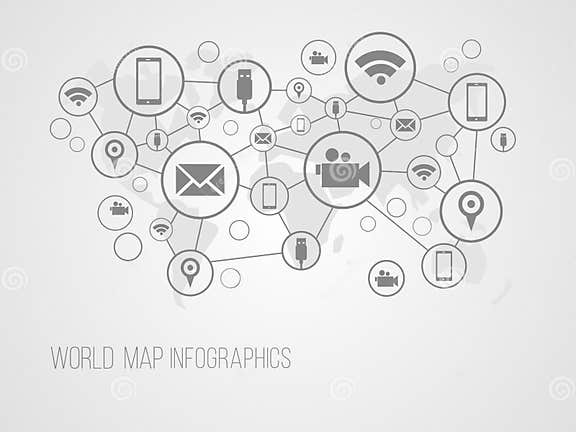 WORLD MAP INFOGRAPHICS