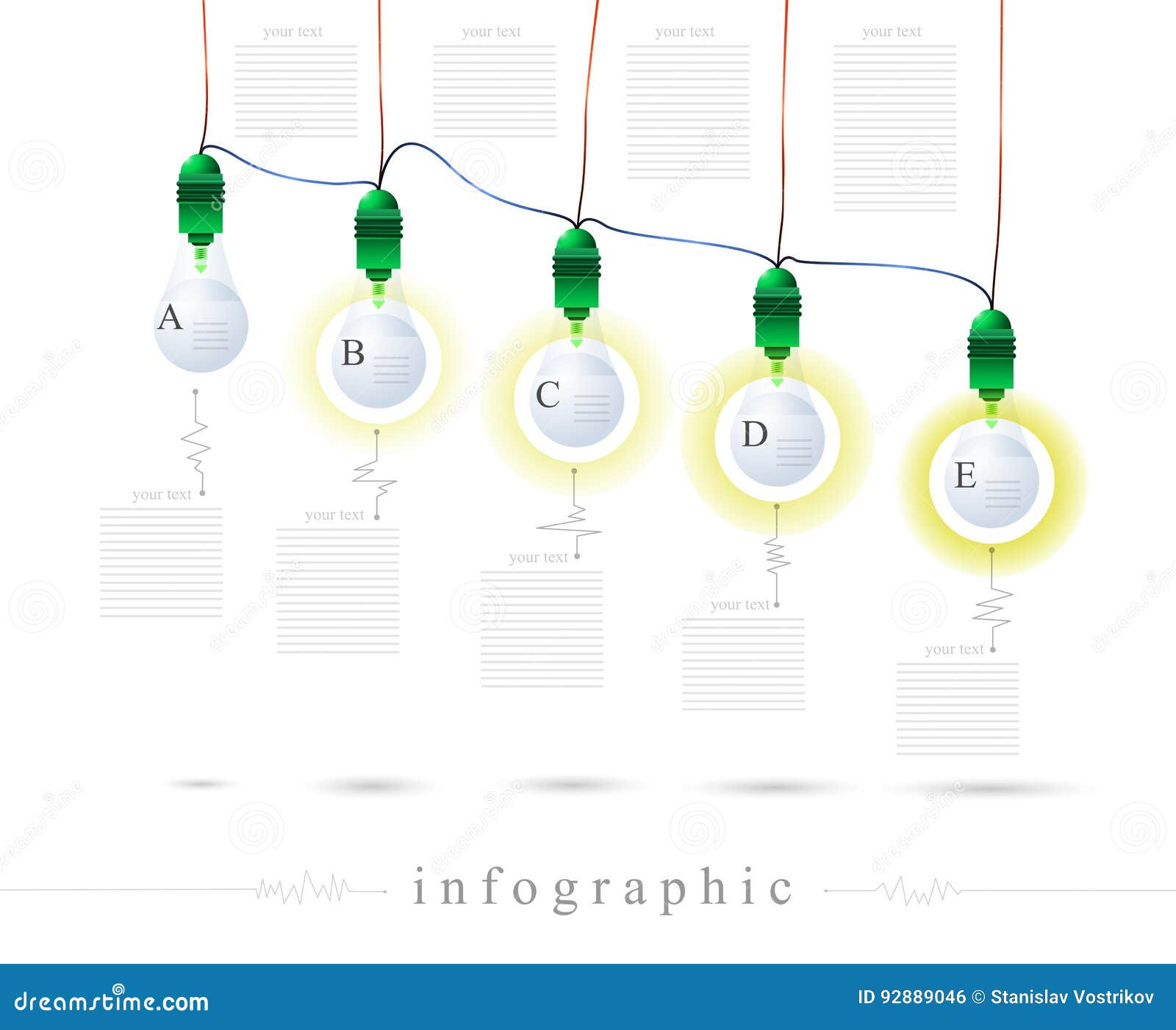 your text

your text

your text

your text

A

B

C

D

E

your text

your text

your text

your text

your text

infographic

dreamstime.com

ID 92889046 © Stanislav Vostrikov