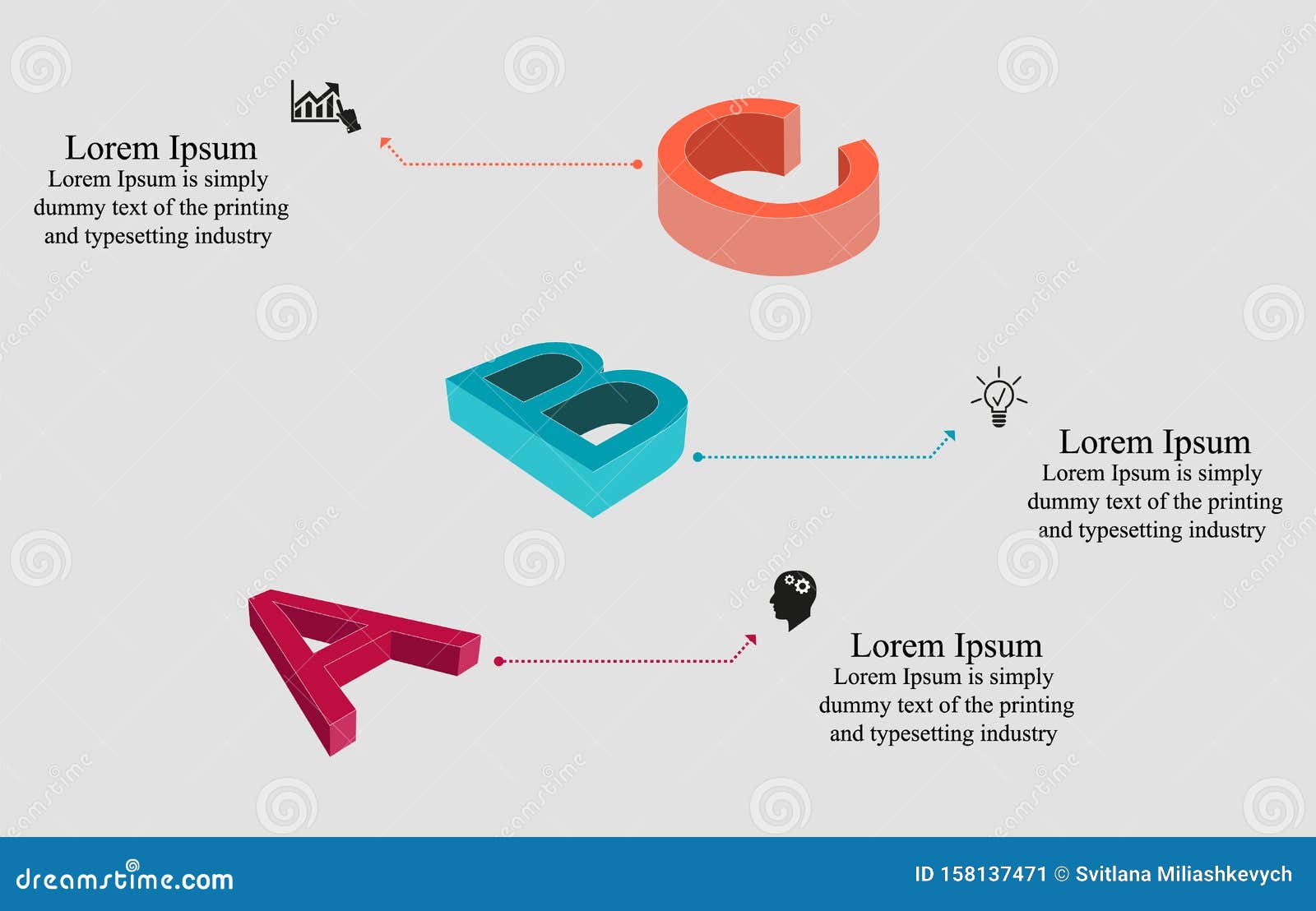 Lorem Ipsum
Lorem Ipsum is simply dummy text of the printing and typesetting industry

C

B

Lorem Ipsum
Lorem Ipsum is simply dummy text of the printing and typesetting industry

A

Lorem Ipsum
Lorem Ipsum is simply dummy text of the printing and typesetting industry

dreamstime.com

ID 158137471 © Svitlana Miliashkevych