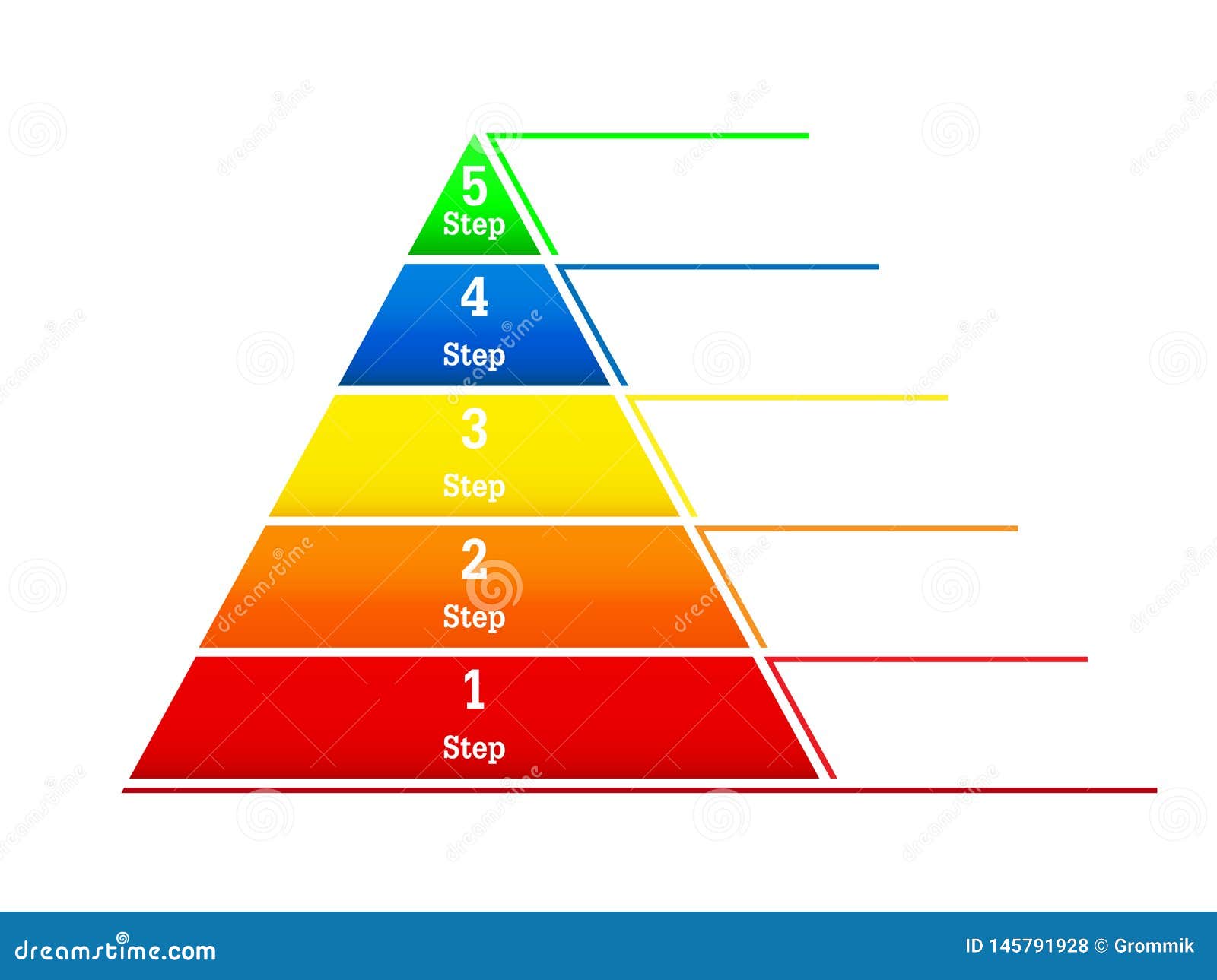 5
Step

4
Step

3
Step

2
Step

1
Step

dreamstime.com

ID 145791928 © Grommik