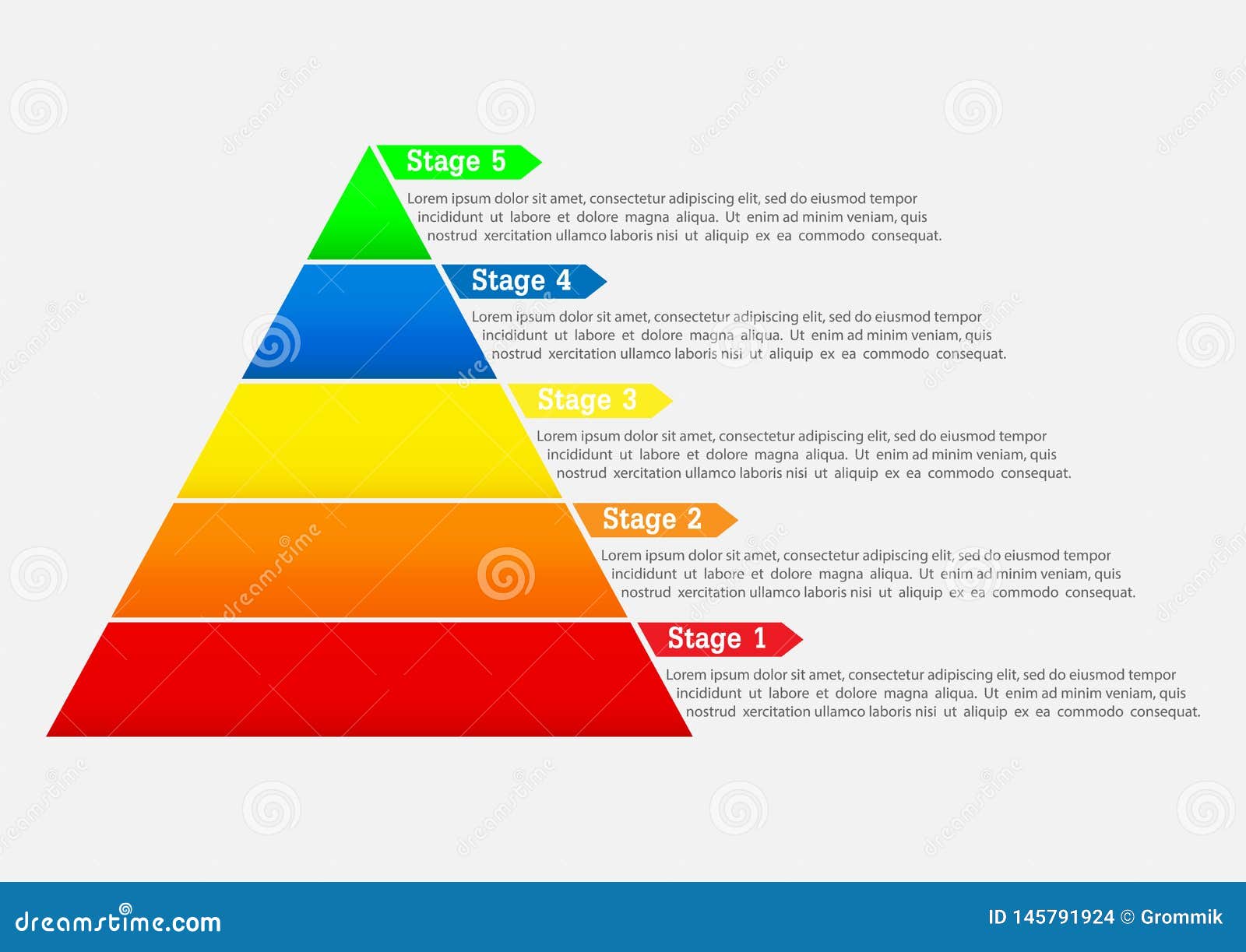 Stage 5

Lorem ipsum dolor sit amet, consectetur adipiscing elit, sed do eiusmod tempor incididunt ut labore et dolore magna aliqua. Ut enim ad minim veniam, quis nostrud xercitation ullamco laboris nisi ut aliquip ex ea commodo consequat.

Stage 4

Lorem ipsum dolor sit amet, consectetur adipiscing elit, sed do eiusmod tempor incididunt ut labore et dolore magna aliqua. Ut enim ad minim veniam, quis nostrud xercitation ullamco laboris nisi ut aliquip ex ea commodo consequat.

Stage 3

Lorem ipsum dolor sit amet, consectetur adipiscing elit, sed do eiusmod tempor incididunt ut labore et dolore magna aliqua. Ut enim ad minim veniam, quis nostrud xercitation ullamco laboris nisi ut aliquip ex ea commodo consequat.

Stage 2

Lorem ipsum dolor sit amet, consectetur adipiscing elit, sed do eiusmod tempor incididunt ut labore et dolore magna aliqua. Ut enim ad minim veniam, quis nostrud xercitation ullamco laboris nisi ut aliquip ex ea commodo consequat.

Stage 1

Lorem ipsum dolor sit amet, consectetur adipiscing elit, sed do eiusmod tempor incididunt ut labore et dolore magna aliqua. Ut enim ad minim veniam, quis nostrud xercitation ullamco laboris nisi ut aliquip ex ea commodo consequat.

dreamstime.com

ID 145791924 © Grommik