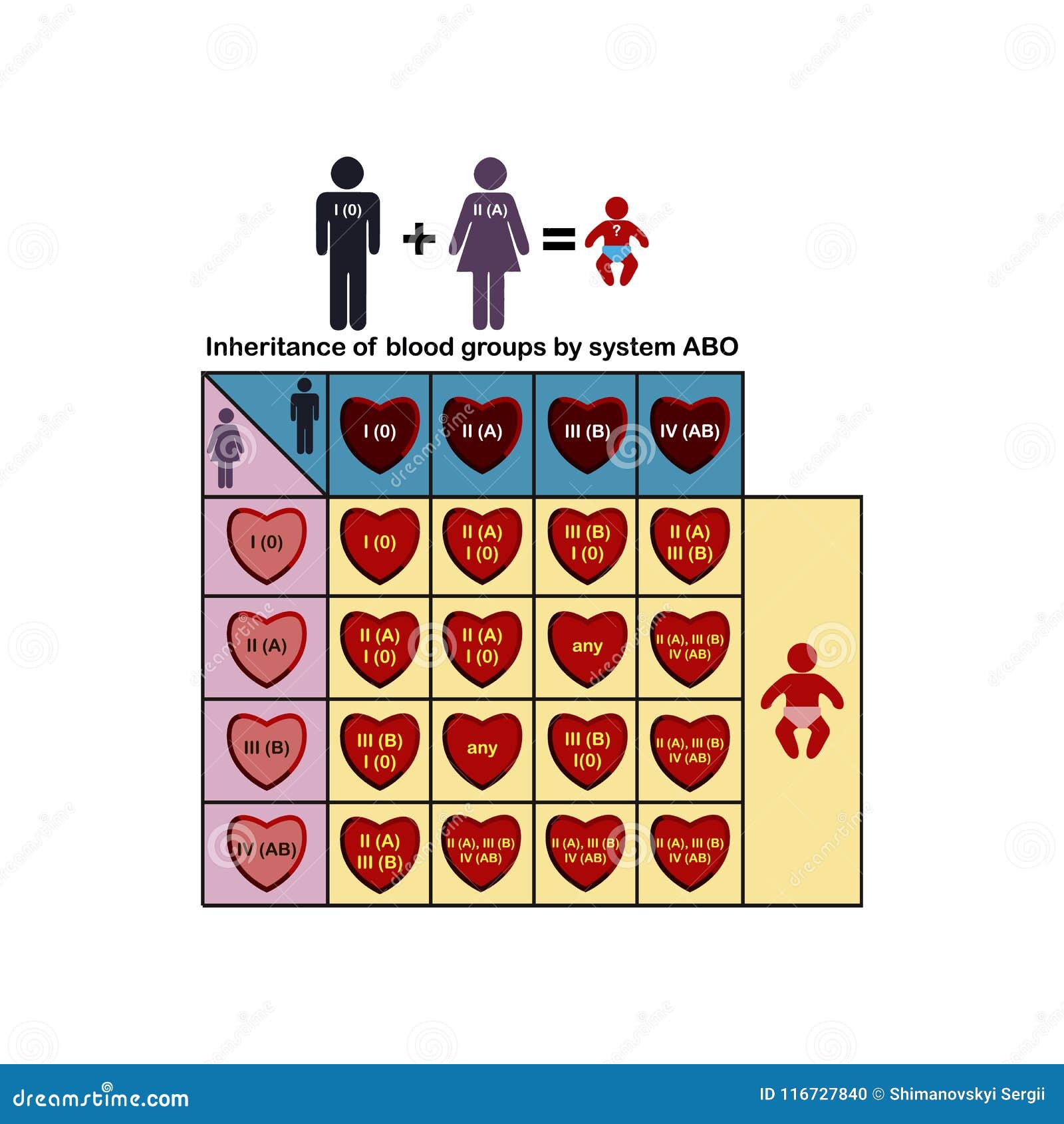 I (0) + II (A) = ?

Inheritance of blood groups by system ABO

| | I (0) | II (A) | III (B) | IV (AB) |
|---|---|---|---|---|
| I (0) | I (0) | II (A) I (0) | III (B) I (0) | II (A) III (B) |
| II (A) | II (A) I (0) | II (A) I (0) | any | II (A), III (B) IV (AB) |
| III (B) | III (B) I (0) | any | III (B) I(0) | II (A), III (B) IV (AB) |
| IV (AB) | II (A) III (B) | II (A), III (B) IV (AB) | II (A), III (B) IV (AB) | II (A), III (B) IV (AB) |

dreamstime.com
ID 116727840 © Shimanovskyi Sergii