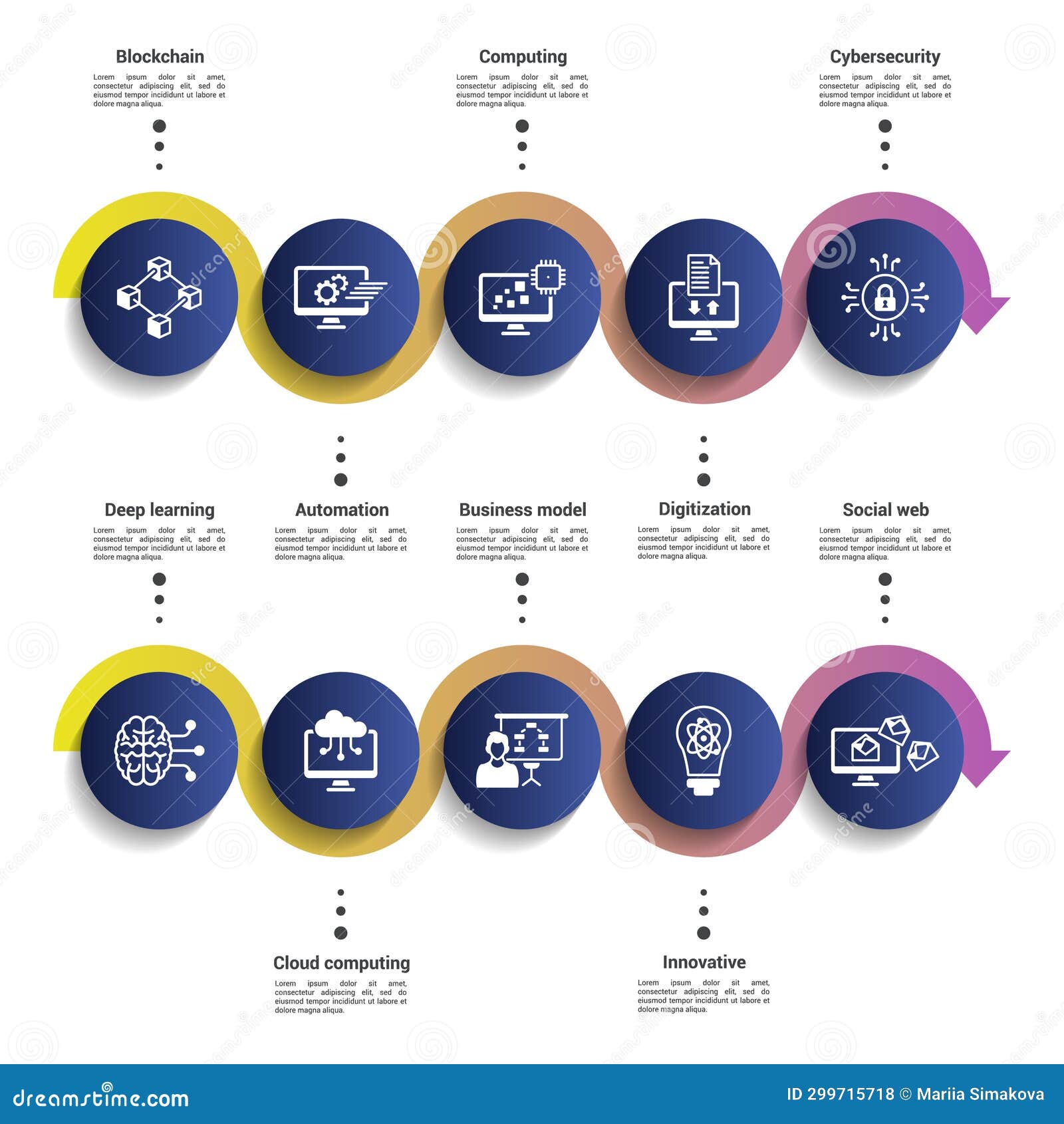 Blockchain

Lorem ipsum dolor sit amet, consectetur adipiscing elit, sed do eiusmod tempor incididunt ut labore et dolore magna aliqua.

Computing

Lorem ipsum dolor sit amet, consectetur adipiscing elit, sed do eiusmod tempor incididunt ut labore et dolore magna aliqua.

Cybersecurity

Lorem ipsum dolor sit amet, consectetur adipiscing elit, sed do eiusmod tempor incididunt ut labore et dolore magna aliqua.

Deep learning

Lorem ipsum dolor sit amet, consectetur adipiscing elit, sed do eiusmod tempor incididunt ut labore et dolore magna aliqua.

Automation

Lorem ipsum dolor sit amet, consectetur adipiscing elit, sed do eiusmod tempor incididunt ut labore et dolore magna aliqua.

Business model

Lorem ipsum dolor sit amet, consectetur adipiscing elit, sed do eiusmod tempor incididunt ut labore et dolore magna aliqua.

Digitization

Lorem ipsum dolor sit amet, consectetur adipiscing elit, sed do eiusmod tempor incididunt ut labore et dolore magna aliqua.

Social web

Lorem ipsum dolor sit amet, consectetur adipiscing elit, sed do eiusmod tempor incididunt ut labore et dolore magna aliqua.

Cloud computing

Lorem ipsum dolor sit amet, consectetur adipiscing elit, sed do eiusmod tempor incididunt ut labore et dolore magna aliqua.

Innovative

Lorem ipsum dolor sit amet, consectetur adipiscing elit, sed do eiusmod tempor incididunt ut labore et dolore magna aliqua.

dreamstime.com

ID 299715718 © Mariia Simakova