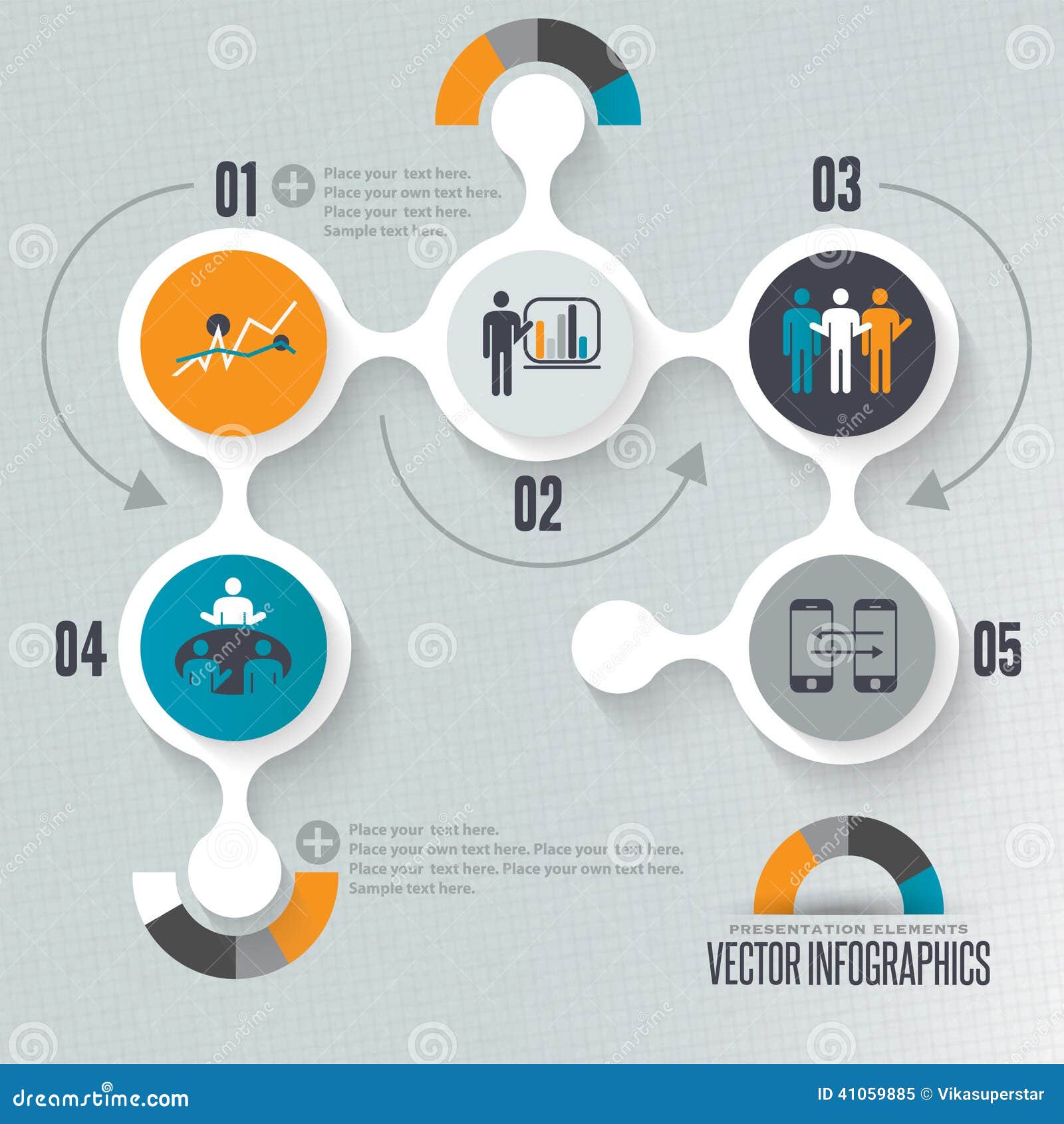 01

Place your text here.
Place your own text here.
Place your text here.
Sample text here.

03

02

04

05

Place your text here.
Place your own text here. Place your text here.
Place your text here. Place your own text here.
Sample text here.

PRESENTATION ELEMENTS
VECTOR INFOGRAPHICS

dreamstime.com

ID 41059885 © Vikasuperstar